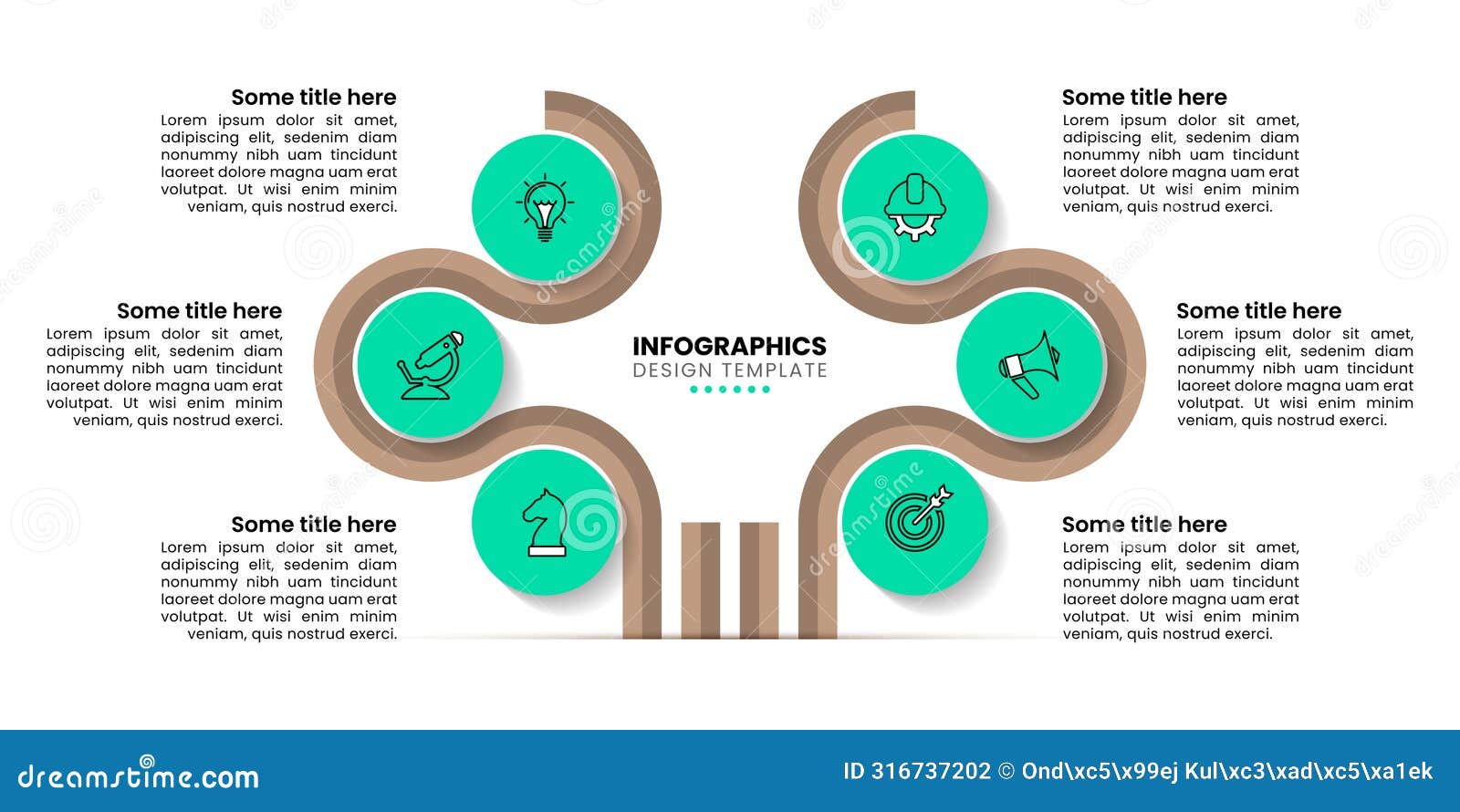 Some title here
Lorem ipsum dolor sit amet, adipiscing elit, sedenim diam nonummy nibh uam tincidunt laoreet dolore magna uam erat volutpat. Ut wisi enim minim veniam, quis nostrud exerci.

Some title here
Lorem ipsum dolor sit amet, adipiscing elit, sedenim diam nonummy nibh uam tincidunt laoreet dolore magna uam erat volutpat. Ut wisi enim minim veniam, quis nostrud exerci.

Some title here
Lorem ipsum dolor sit amet, adipiscing elit, sedenim diam nonummy nibh uam tincidunt laoreet dolore magna uam erat volutpat. Ut wisi enim minim veniam, quis nostrud exerci.

INFOGRAPHICS
DESIGN TEMPLATE

Some title here
Lorem ipsum dolor sit amet, adipiscing elit, sedenim diam nonummy nibh uam tincidunt laoreet dolore magna uam erat volutpat. Ut wisi enim minim veniam, quis nostrud exerci.

Some title here
Lorem ipsum dolor sit amet, adipiscing elit, sedenim diam nonummy nibh uam tincidunt laoreet dolore magna uam erat volutpat. Ut wisi enim minim veniam, quis nostrud exerci.

Some title here
Lorem ipsum dolor sit amet, adipiscing elit, sedenim diam nonummy nibh uam tincidunt laoreet dolore magna uam erat volutpat. Ut wisi enim minim veniam, quis nostrud exerci.

dreamstime.com
ID 316737202 © Ond\xc5\x99ej Kul\xc3\xad\xc5\xa1ek