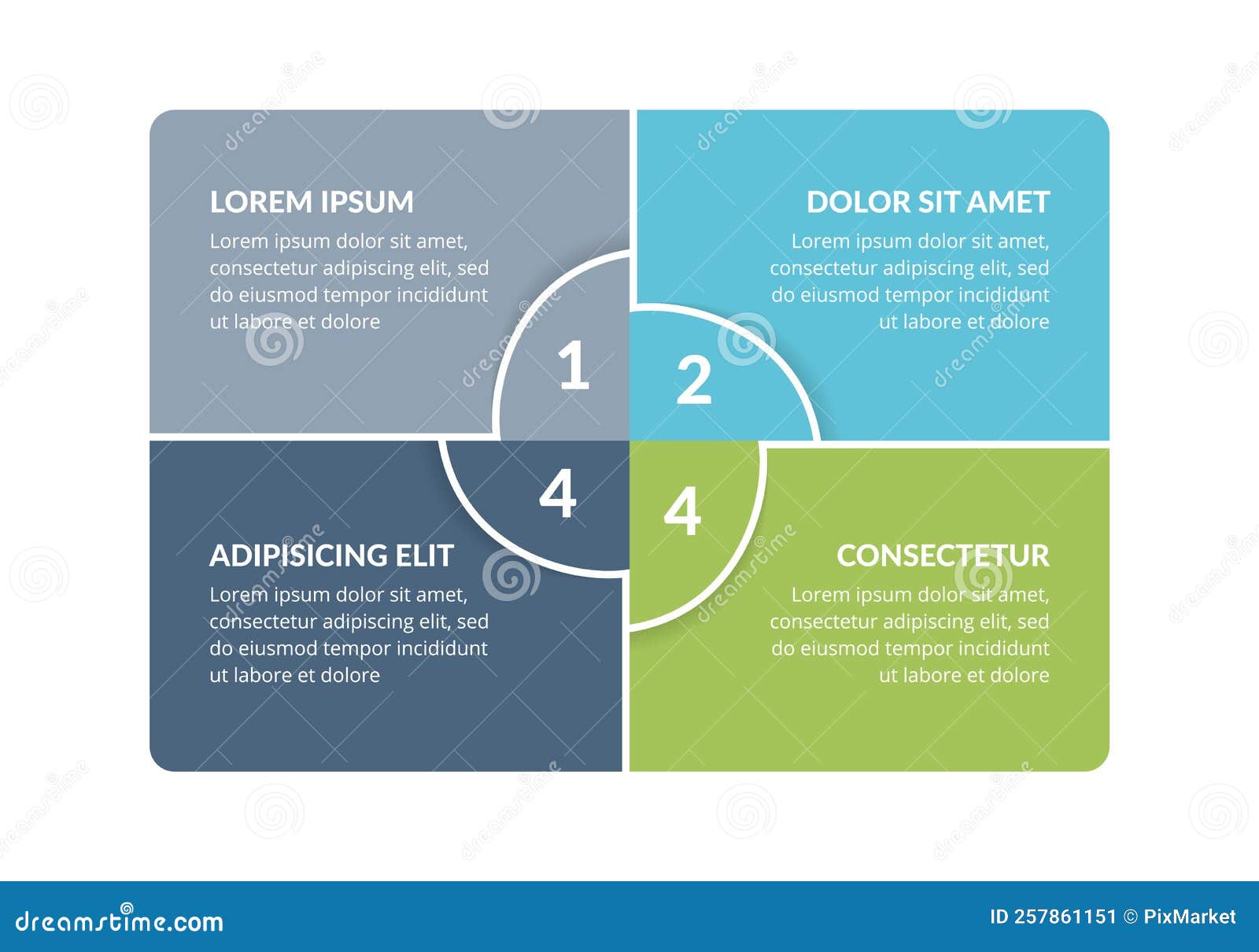 LOREM IPSUM
Lorem ipsum dolor sit amet, consectetur adipiscing elit, sed do eiusmod tempor incididunt ut labore et dolore

1

DOLOR SIT AMET
Lorem ipsum dolor sit amet, consectetur adipiscing elit, sed do eiusmod tempor incididunt ut labore et dolore

2

4

ADIPISICING ELIT
Lorem ipsum dolor sit amet, consectetur adipiscing elit, sed do eiusmod tempor incididunt ut labore et dolore

4

CONSECTETUR
Lorem ipsum dolor sit amet, consectetur adipiscing elit, sed do eiusmod tempor incididunt ut labore et dolore

dreamstime.com
ID 257861151 © PixMarket