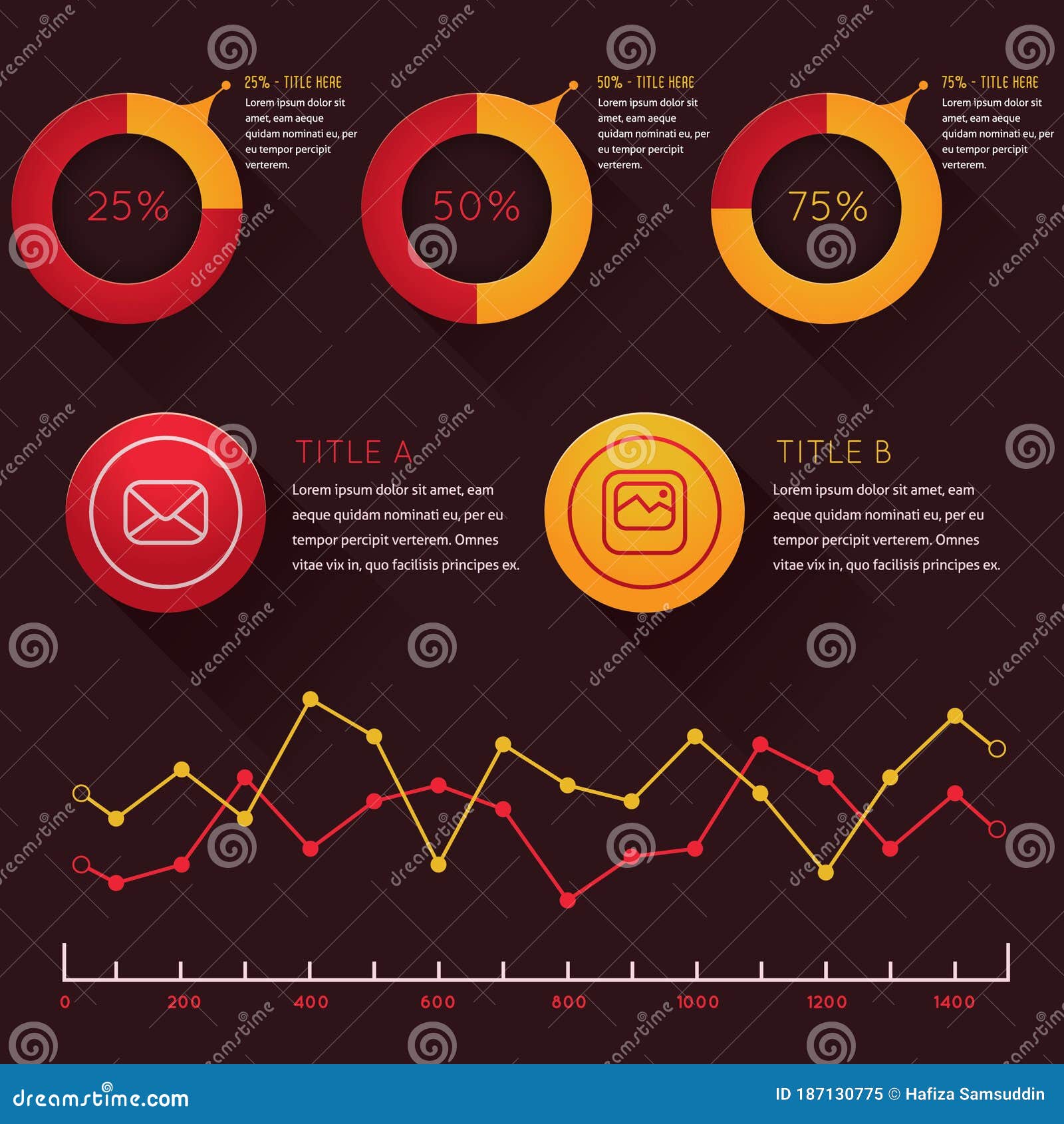 25% - TITLE HERE
Lorem ipsum dolor sit amet, eam aeque quidam nominati eu, per eu tempor percipit verterem.

25%

50% - TITLE HERE
Lorem ipsum dolor sit amet, eam aeque quidam nominati eu, per eu tempor percipit verterem.

50%

75% - TITLE HERE
Lorem ipsum dolor sit amet, eam aeque quidam nominati eu, per eu tempor percipit verterem.

75%

TITLE A
Lorem ipsum dolor sit amet, eam aeque quidam nominati eu, per eu tempor percipit verterem. Omnes vitae vix in, quo facilisis principes ex.

TITLE B
Lorem ipsum dolor sit amet, eam aeque quidam nominati eu, per eu tempor percipit verterem. Omnes vitae vix in, quo facilisis principes ex.

0 200 400 600 800 1000 1200 1400

dreamstime.com
ID 187130775 © Hafiza Samsuddin