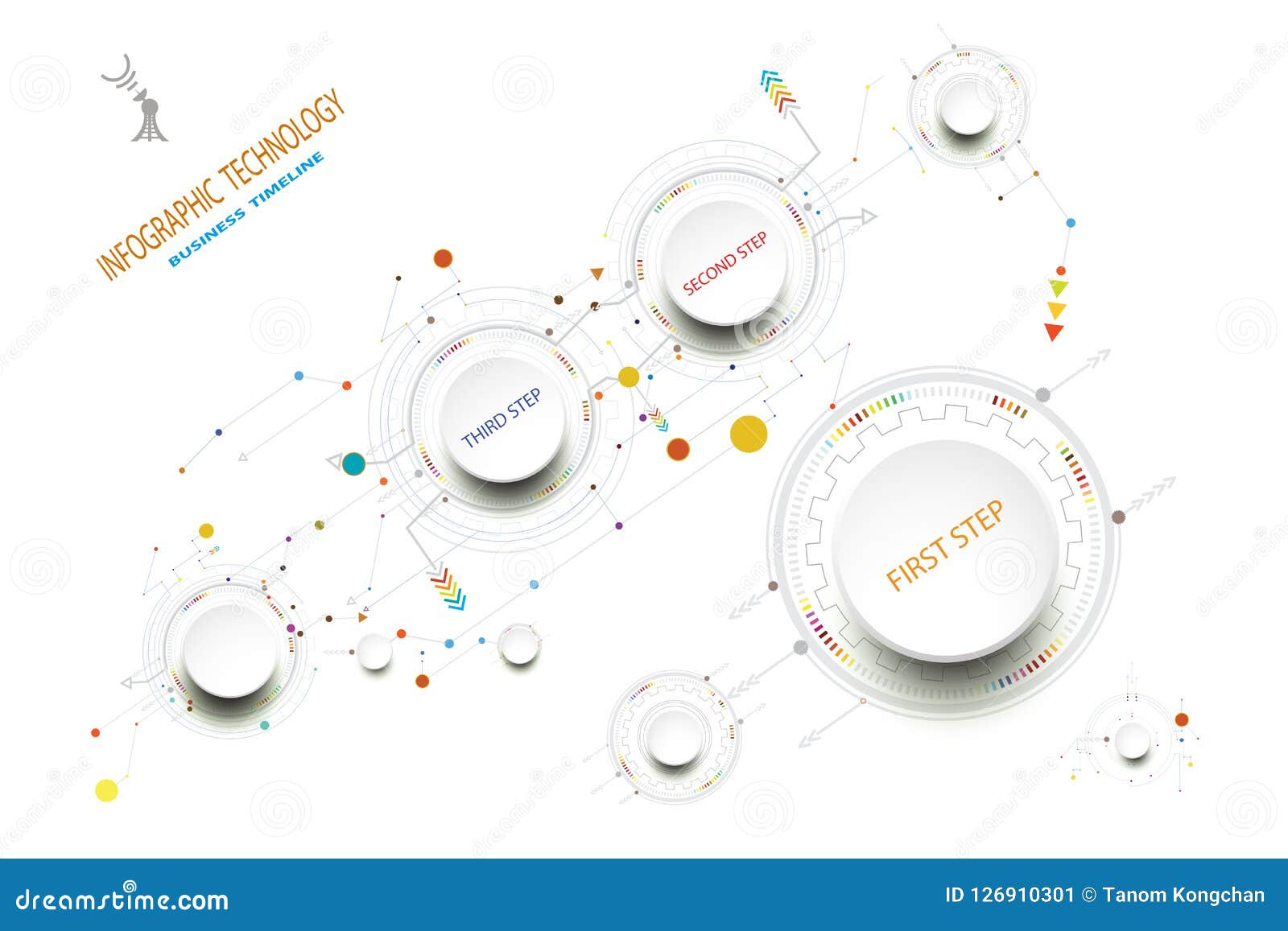 INFOGRAPHIC TECHNOLOGY
BUSINESS TIMELINE

SECOND STEP

THIRD STEP

FIRST STEP

dreamstime.com

ID 126910301 © Tanom Kongchan