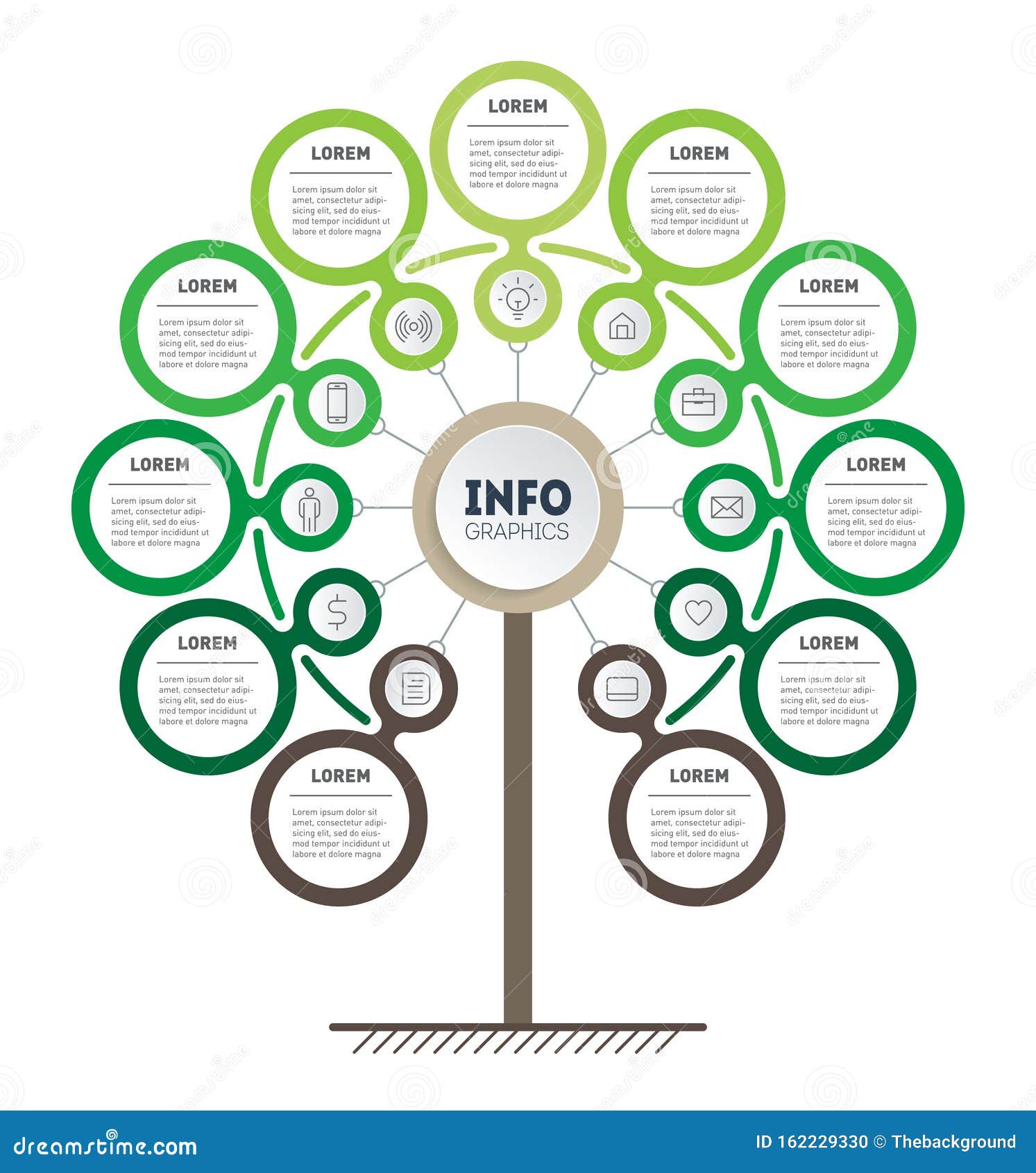 LOREM

Lorem ipsum dolor sit amet, consectetur adipisicing elit, sed do eiusmod tempor incididunt ut labore et dolore magna

LOREM

Lorem ipsum dolor sit amet, consectetur adipisicing elit, sed do eiusmod tempor incididunt ut labore et dolore magna

LOREM

Lorem ipsum dolor sit amet, consectetur adipisicing elit, sed do eiusmod tempor incididunt ut labore et dolore magna

LOREM

Lorem ipsum dolor sit amet, consectetur adipisicing elit, sed do eiusmod tempor incididunt ut labore et dolore magna

LOREM

Lorem ipsum dolor sit amet, consectetur adipisicing elit, sed do eiusmod tempor incididunt ut labore et dolore magna

LOREM

Lorem ipsum dolor sit amet, consectetur adipisicing elit, sed do eiusmod tempor incididunt ut labore et dolore magna

INFO
GRAPHICS

LOREM

Lorem ipsum dolor sit amet, consectetur adipisicing elit, sed do eiusmod tempor incididunt ut labore et dolore magna

LOREM

Lorem ipsum dolor sit amet, consectetur adipisicing elit, sed do eiusmod tempor incididunt ut labore et dolore magna

LOREM

Lorem ipsum dolor sit amet, consectetur adipisicing elit, sed do eiusmod tempor incididunt ut labore et dolore magna

LOREM

Lorem ipsum dolor sit amet, consectetur adipisicing elit, sed do eiusmod tempor incididunt ut labore et dolore magna

LOREM

Lorem ipsum dolor sit amet, consectetur adipisicing elit, sed do eiusmod tempor incididunt ut labore et dolore magna

dreamstime.com

ID 162229330 © Thebackground