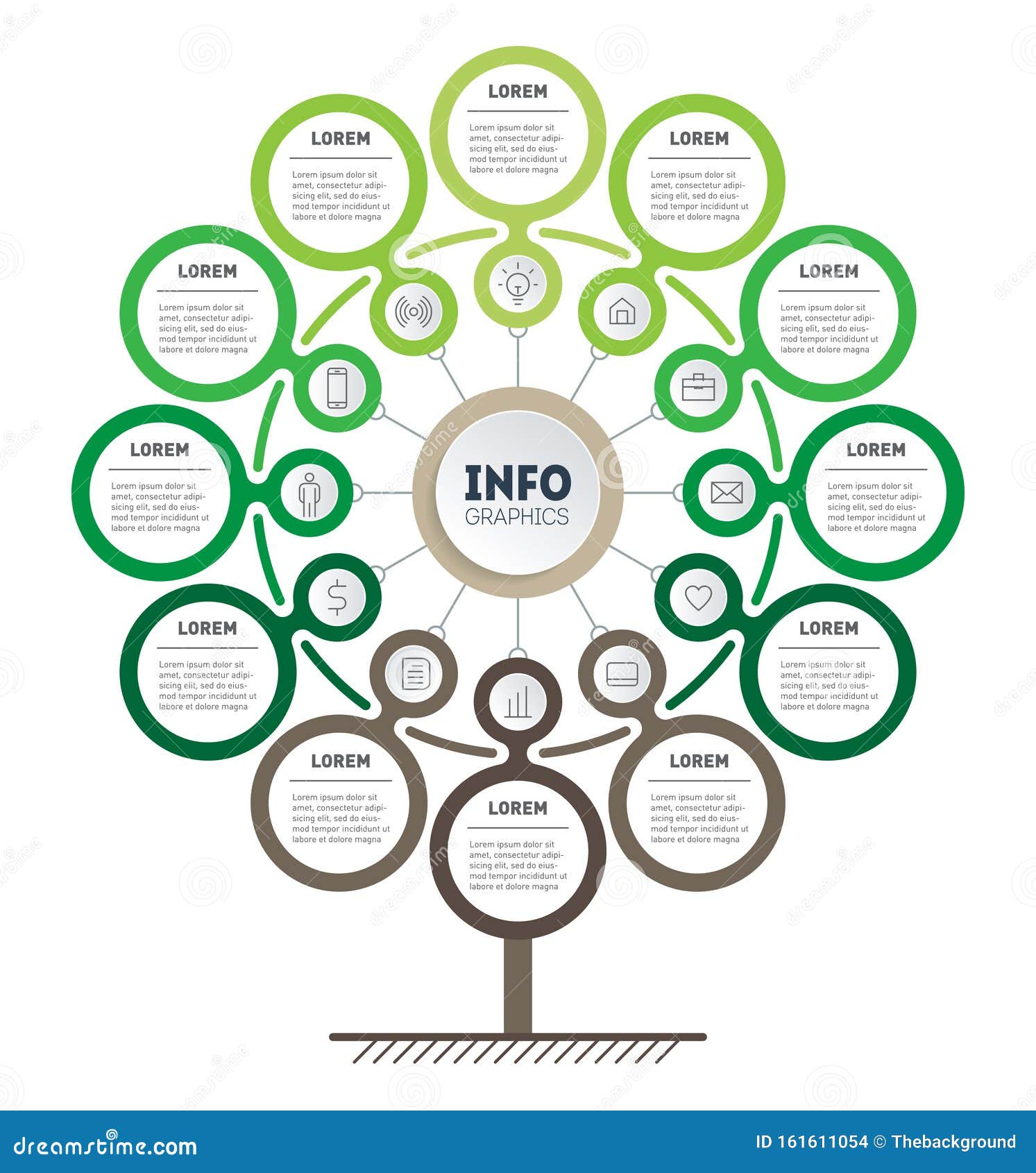 LOREM

Lorem ipsum dolor sit amet, consectetur adipisicing elit, sed do eiusmod tempor incididunt ut labore et dolore magna

LOREM

Lorem ipsum dolor sit amet, consectetur adipisicing elit, sed do eiusmod tempor incididunt ut labore et dolore magna

LOREM

Lorem ipsum dolor sit amet, consectetur adipisicing elit, sed do eiusmod tempor incididunt ut labore et dolore magna

LOREM

Lorem ipsum dolor sit amet, consectetur adipisicing elit, sed do eiusmod tempor incididunt ut labore et dolore magna

LOREM

Lorem ipsum dolor sit amet, consectetur adipisicing elit, sed do eiusmod tempor incididunt ut labore et dolore magna

LOREM

Lorem ipsum dolor sit amet, consectetur adipisicing elit, sed do eiusmod tempor incididunt ut labore et dolore magna

INFO
GRAPHICS

LOREM

Lorem ipsum dolor sit amet, consectetur adipisicing elit, sed do eiusmod tempor incididunt ut labore et dolore magna

LOREM

Lorem ipsum dolor sit amet, consectetur adipisicing elit, sed do eiusmod tempor incididunt ut labore et dolore magna

LOREM

Lorem ipsum dolor sit amet, consectetur adipisicing elit, sed do eiusmod tempor incididunt ut labore et dolore magna

LOREM

Lorem ipsum dolor sit amet, consectetur adipisicing elit, sed do eiusmod tempor incididunt ut labore et dolore magna

LOREM

Lorem ipsum dolor sit amet, consectetur adipisicing elit, sed do eiusmod tempor incididunt ut labore et dolore magna

LOREM

Lorem ipsum dolor sit amet, consectetur adipisicing elit, sed do eiusmod tempor incididunt ut labore et dolore magna

dreamstime.com

ID 161611054 © Thebackground