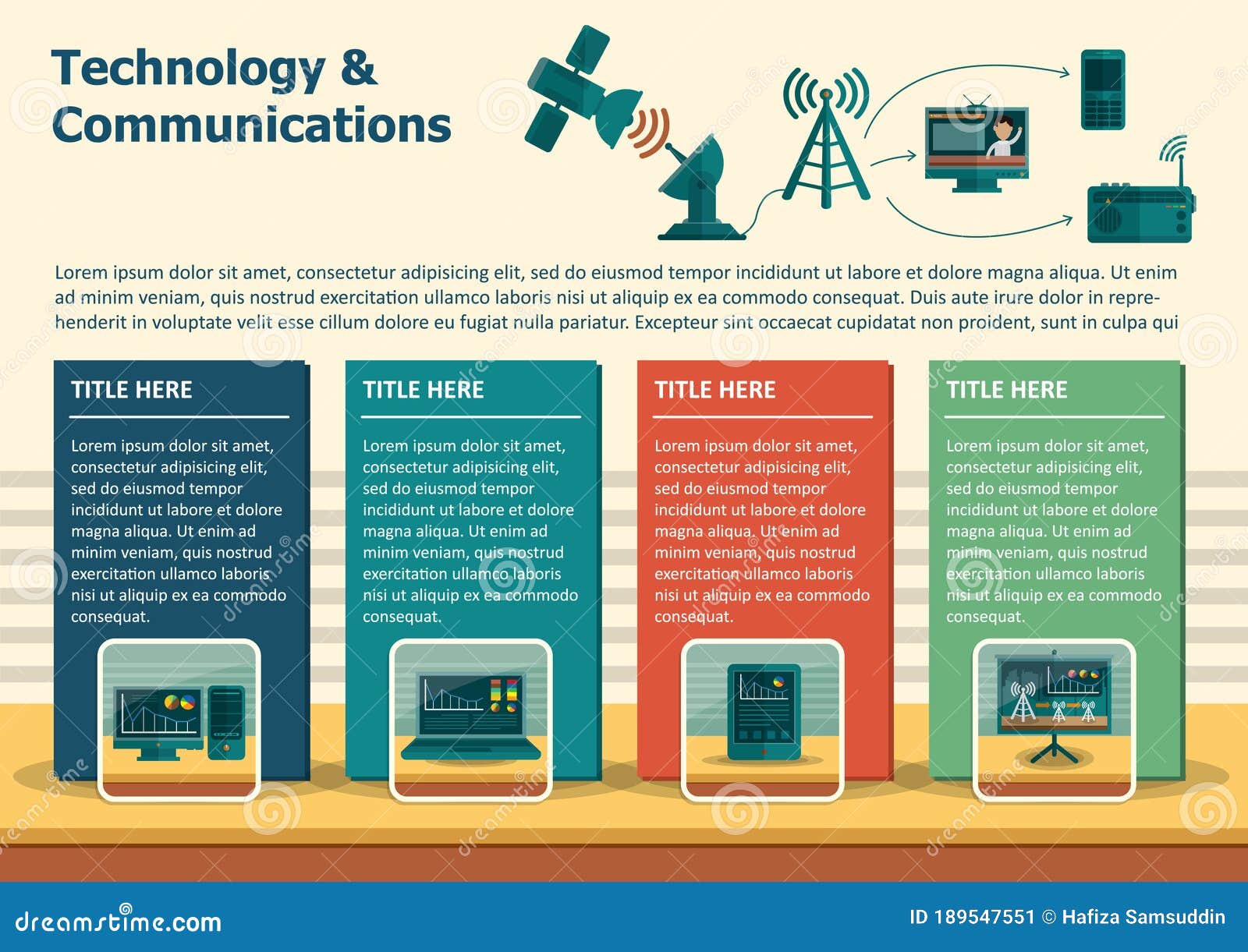 Technology & Communications

Lorem ipsum dolor sit amet, consectetur adipisicing elit, sed do eiusmod tempor incididunt ut labore et dolore magna aliqua. Ut enim ad minim veniam, quis nostrud exercitation ullamco laboris nisi ut aliquip ex ea commodo consequat. Duis aute irure dolor in reprehenderit in voluptate velit esse cillum dolore eu fugiat nulla pariatur. Excepteur sint occaecat cupidatat non proident, sunt in culpa qui

TITLE HERE

Lorem ipsum dolor sit amet, consectetur adipisicing elit, sed do eiusmod tempor incididunt ut labore et dolore magna aliqua. Ut enim ad minim veniam, quis nostrud exercitation ullamco laboris nisi ut aliquip ex ea commodo consequat.

TITLE HERE

Lorem ipsum dolor sit amet, consectetur adipisicing elit, sed do eiusmod tempor incididunt ut labore et dolore magna aliqua. Ut enim ad minim veniam, quis nostrud exercitation ullamco laboris nisi ut aliquip ex ea commodo consequat.

TITLE HERE

Lorem ipsum dolor sit amet, consectetur adipisicing elit, sed do eiusmod tempor incididunt ut labore et dolore magna aliqua. Ut enim ad minim veniam, quis nostrud exercitation ullamco laboris nisi ut aliquip ex ea commodo consequat.

TITLE HERE

Lorem ipsum dolor sit amet, consectetur adipisicing elit, sed do eiusmod tempor incididunt ut labore et dolore magna aliqua. Ut enim ad minim veniam, quis nostrud exercitation ullamco laboris nisi ut aliquip ex ea commodo consequat.

dreamstime.com

ID 189547551 © Hafiza Samsuddin