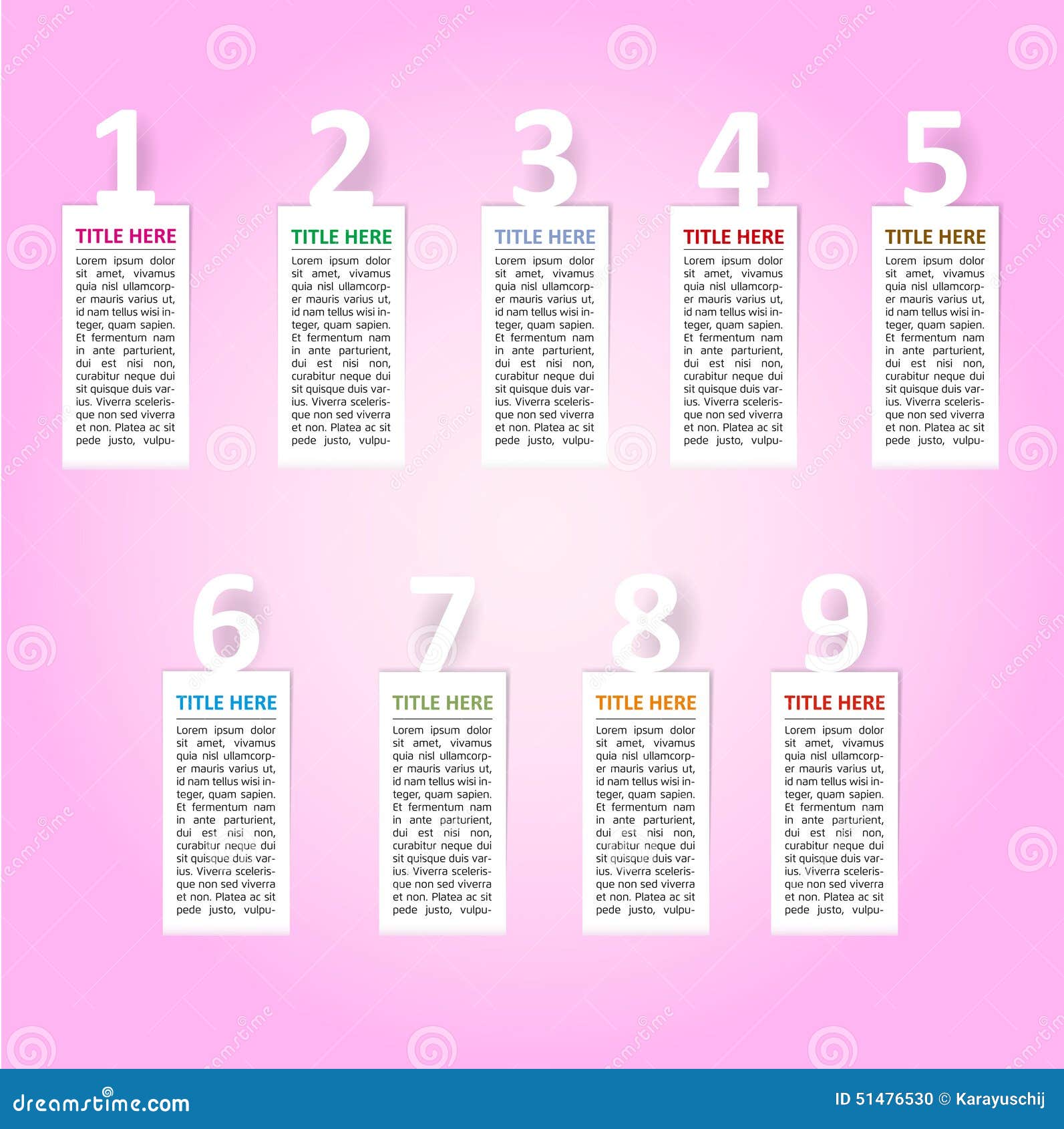 1

TITLE HERE

Lorem ipsum dolor sit amet, vivamus quia nisl ullamcorper mauris varius ut, id nam tellus wisi integer, quam sapien. Et fermentum nam in ante parturient, dui est nisi non, curabitur neque dui sit quisque duis varius. Viverra scelerisque non sed viverra et non. Platea ac sit pede justo, vulpu-

2

TITLE HERE

Lorem ipsum dolor sit amet, vivamus quia nisl ullamcorper mauris varius ut, id nam tellus wisi integer, quam sapien. Et fermentum nam in ante parturient, dui est nisi non, curabitur neque dui sit quisque duis varius. Viverra scelerisque non sed viverra et non. Platea ac sit pede justo, vulpu-

3

TITLE HERE

Lorem ipsum dolor sit amet, vivamus quia nisl ullamcorper mauris varius ut, id nam tellus wisi integer, quam sapien. Et fermentum nam in ante parturient, dui est nisi non, curabitur neque dui sit quisque duis varius. Viverra scelerisque non sed viverra et non. Platea ac sit pede justo, vulpu-

4

TITLE HERE

Lorem ipsum dolor sit amet, vivamus quia nisl ullamcorper mauris varius ut, id nam tellus wisi integer, quam sapien. Et fermentum nam in ante parturient, dui est nisi non, curabitur neque dui sit quisque duis varius. Viverra scelerisque non sed viverra et non. Platea ac sit pede justo, vulpu-

5

TITLE HERE

Lorem ipsum dolor sit amet, vivamus quia nisl ullamcorper mauris varius ut, id nam tellus wisi integer, quam sapien. Et fermentum nam in ante parturient, dui est nisi non, curabitur neque dui sit quisque duis varius. Viverra scelerisque non sed viverra et non. Platea ac sit pede justo, vulpu-

6

TITLE HERE

Lorem ipsum dolor sit amet, vivamus quia nisl ullamcorper mauris varius ut, id nam tellus wisi integer, quam sapien. Et fermentum nam in ante parturient, dui est nisi non, curabitur neque dui sit quisque duis varius. Viverra scelerisque non sed viverra et non. Platea ac sit pede justo, vulpu-

7

TITLE HERE

Lorem ipsum dolor sit amet, vivamus quia nisl ullamcorper mauris varius ut, id nam tellus wisi integer, quam sapien. Et fermentum nam in ante parturient, dui est nisi non, curabitur neque dui sit quisque duis varius. Viverra scelerisque non sed viverra et non. Platea ac sit pede justo, vulpu-

8

TITLE HERE

Lorem ipsum dolor sit amet, vivamus quia nisl ullamcorper mauris varius ut, id nam tellus wisi integer, quam sapien. Et fermentum nam in ante parturient, dui est nisi non, curabitur neque dui sit quisque duis varius. Viverra scelerisque non sed viverra et non. Platea ac sit pede justo, vulpu-

9

TITLE HERE

Lorem ipsum dolor sit amet, vivamus quia nisl ullamcorper mauris varius ut, id nam tellus wisi integer, quam sapien. Et fermentum nam in ante parturient, dui est nisi non, curabitur neque dui sit quisque duis varius. Viverra scelerisque non sed viverra et non. Platea ac sit pede justo, vulpu-

dreamstime.com

ID 51476530 © Karayuschij