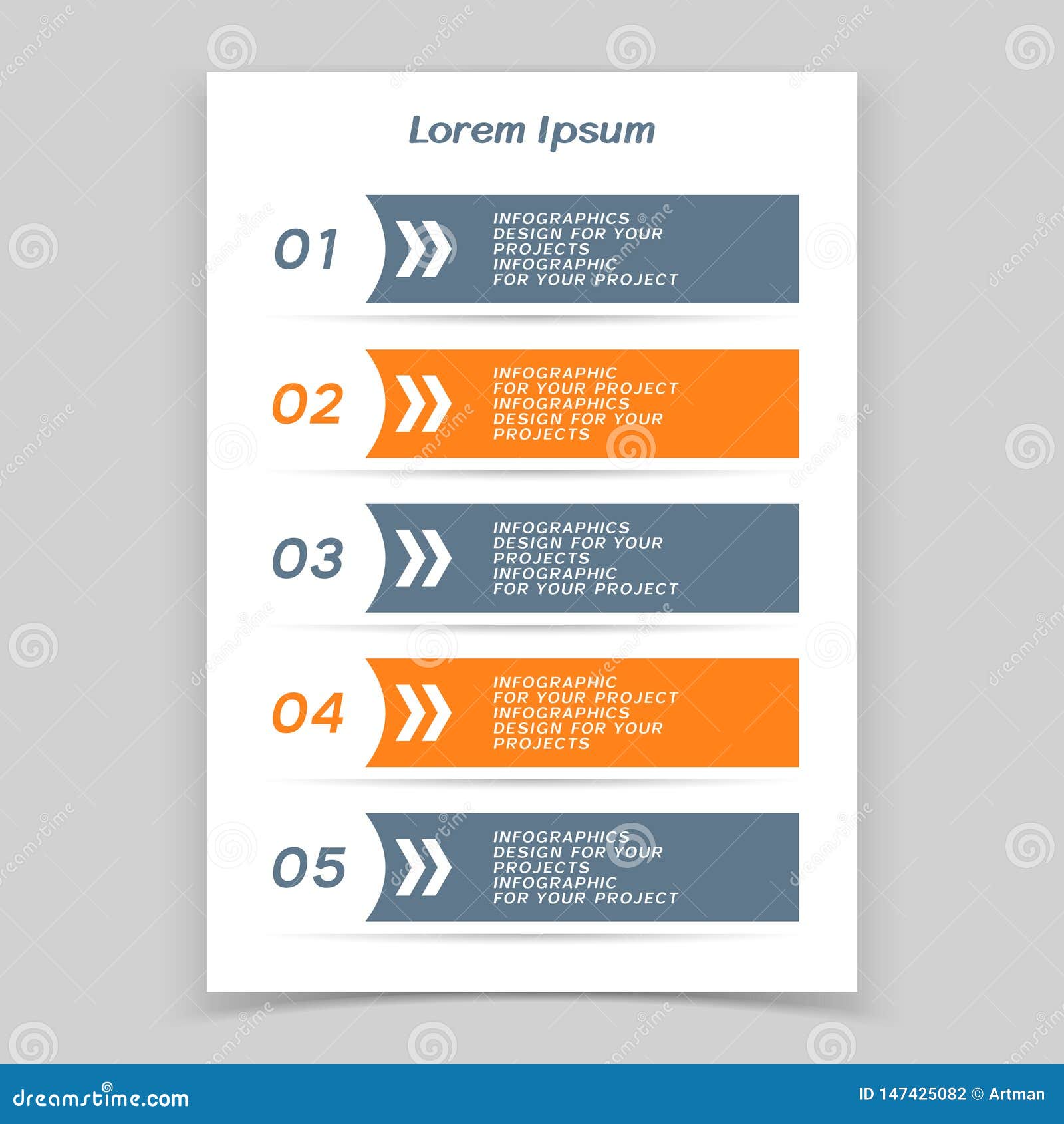 Lorem Ipsum

01
INFOGRAPHICS DESIGN FOR YOUR PROJECTS INFOGRAPHIC FOR YOUR PROJECT

02
INFOGRAPHIC FOR YOUR PROJECT INFOGRAPHICS DESIGN FOR YOUR PROJECTS

03
INFOGRAPHICS DESIGN FOR YOUR PROJECTS INFOGRAPHIC FOR YOUR PROJECT

04
INFOGRAPHIC FOR YOUR PROJECT INFOGRAPHICS DESIGN FOR YOUR PROJECTS

05
INFOGRAPHICS DESIGN FOR YOUR PROJECTS INFOGRAPHIC FOR YOUR PROJECT

dreamstime.com
ID 147425082 © Artman