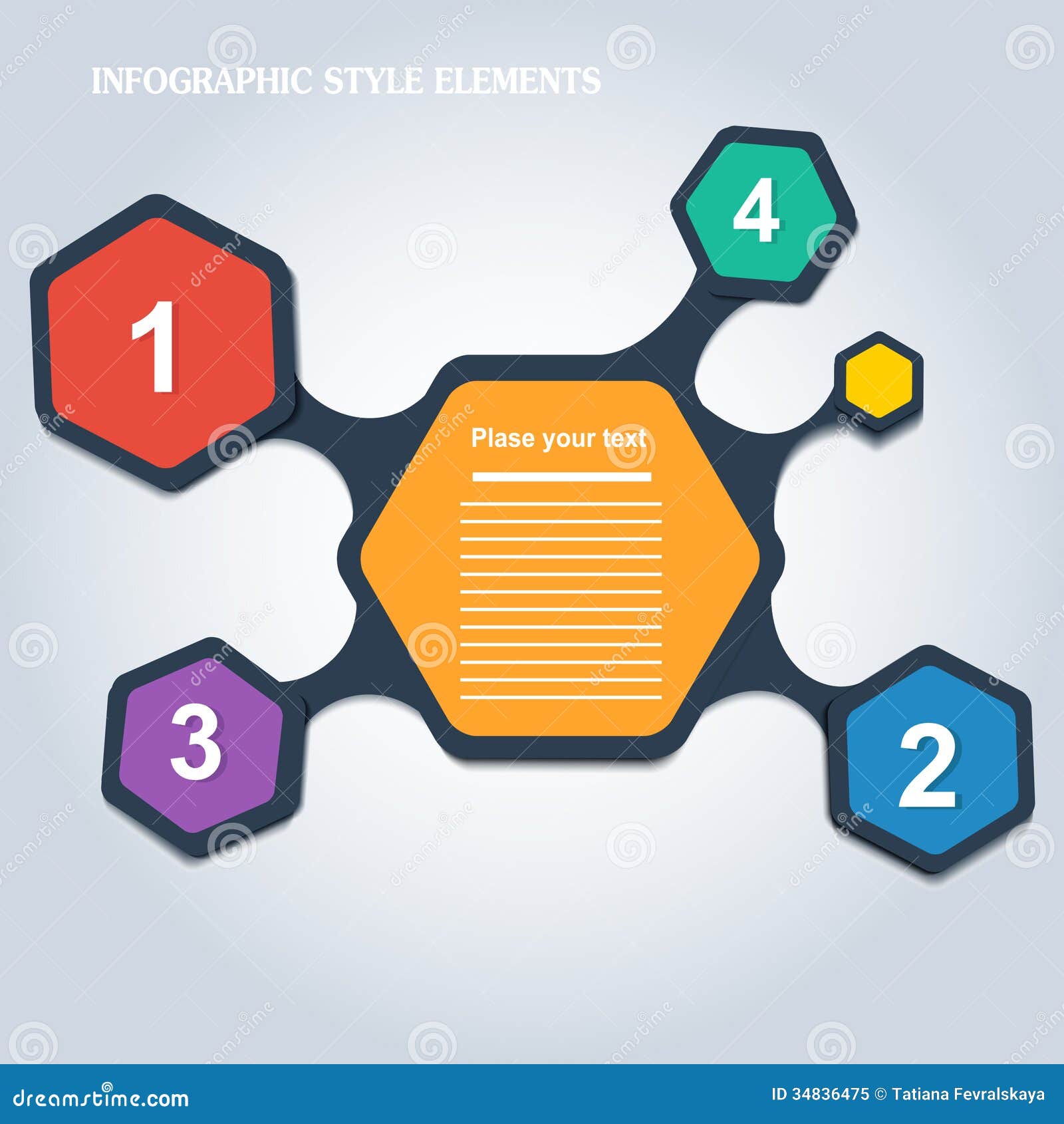 INFOGRAPHIC STYLE ELEMENTS

4

1

Plase your text

3

2

dreamstime.com

ID 34836475 © Tatiana Fevralskaya