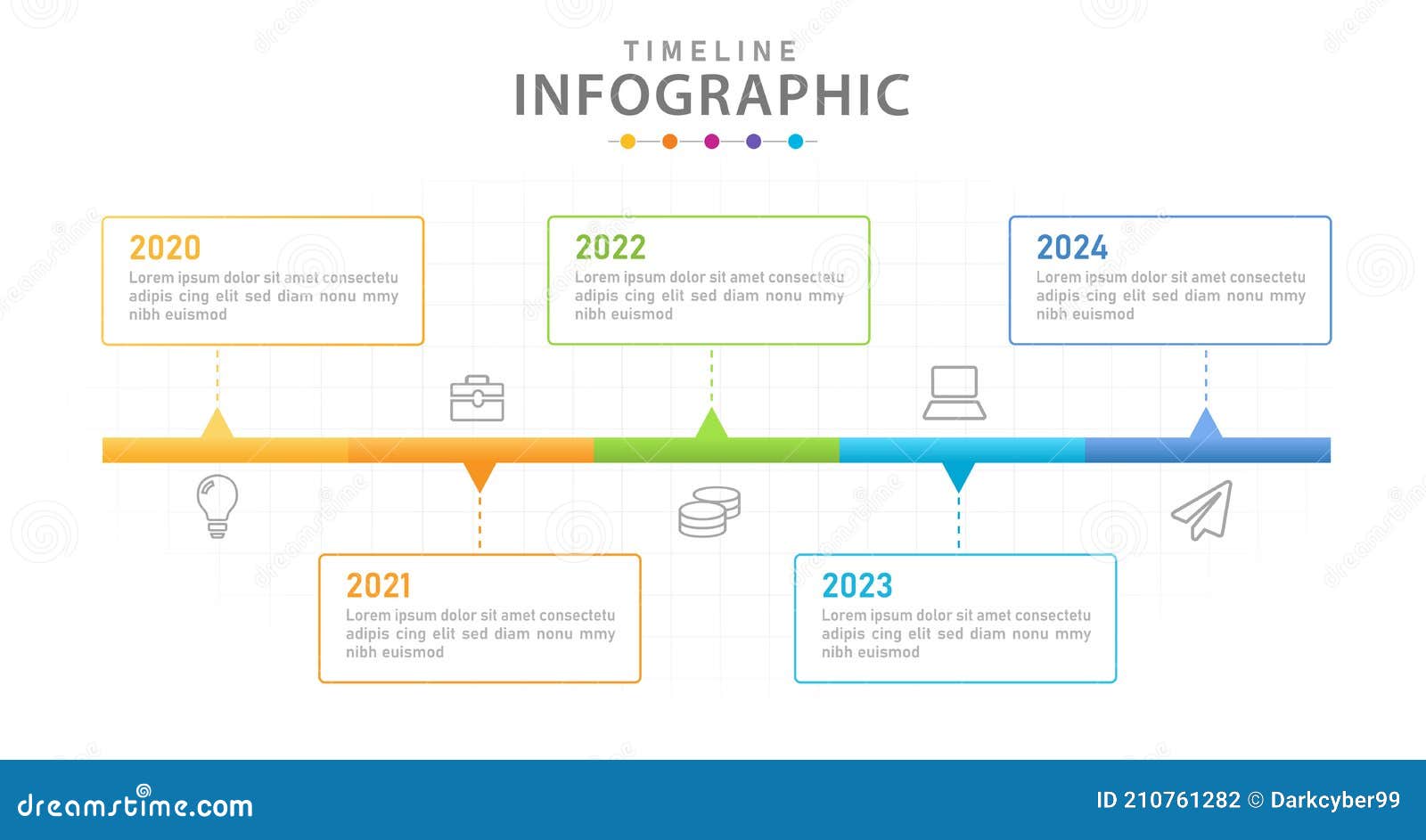 TIMELINE
INFOGRAPHIC

2020
Lorem ipsum dolor sit amet consectetu adipis cing elit sed diam nonu mmy nibh euismod

2022
Lorem ipsum dolor sit amet consectetu adipis cing elit sed diam nonu mmy nibh euismod

2024
Lorem ipsum dolor sit amet consectetu adipis cing elit sed diam nonu mmy nibh euismod

2021
Lorem ipsum dolor sit amet consectetu adipis cing elit sed diam nonu mmy nibh euismod

2023
Lorem ipsum dolor sit amet consectetu adipis cing elit sed diam nonu mmy nibh euismod

dreamstime.com
ID 210761282 © Darkcyber99