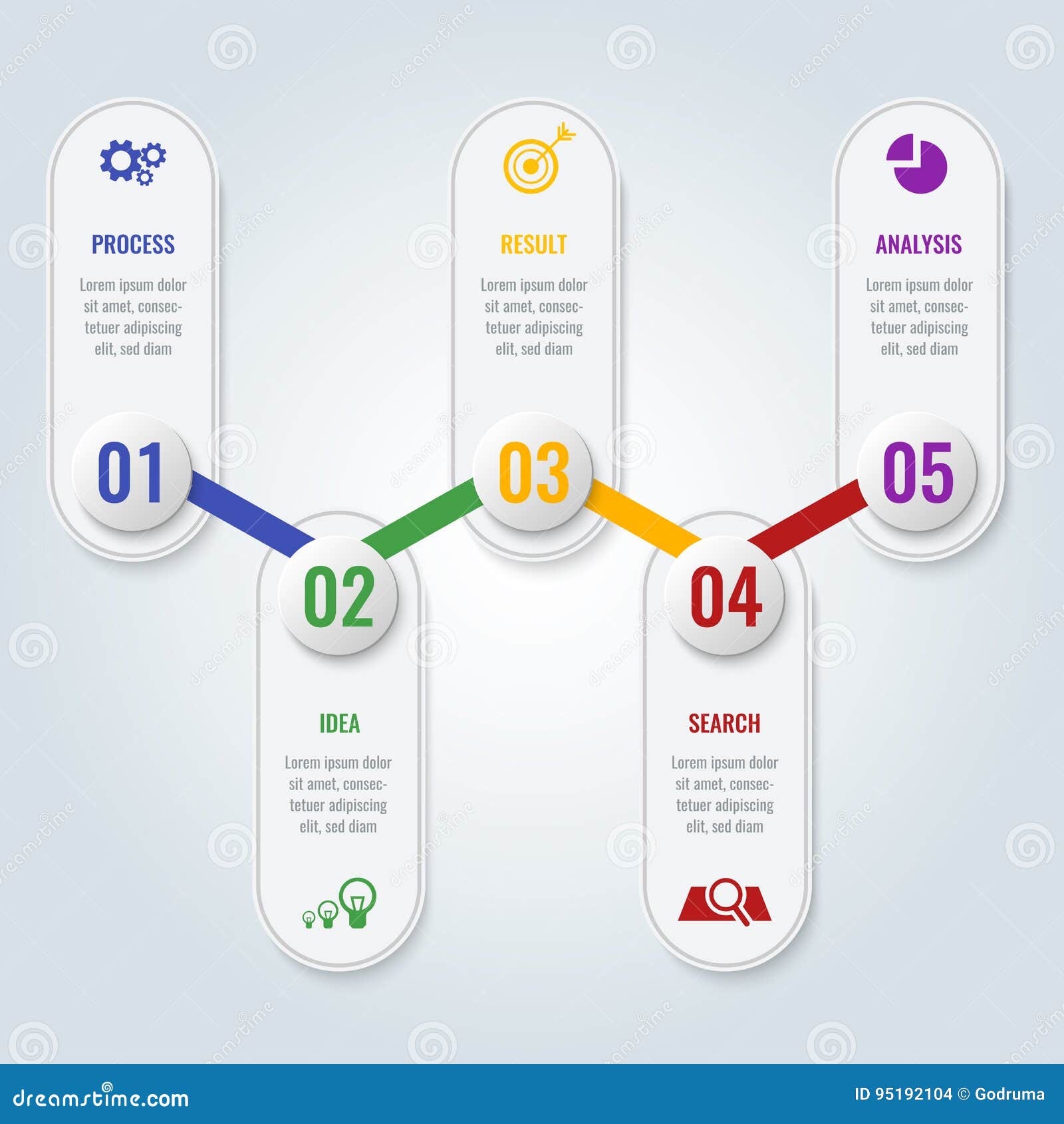 PROCESS

Lorem ipsum dolor sit amet, consectetuer adipiscing elit, sed diam

01

RESULT

Lorem ipsum dolor sit amet, consectetuer adipiscing elit, sed diam

03

ANALYSIS

Lorem ipsum dolor sit amet, consectetuer adipiscing elit, sed diam

05

02

IDEA

Lorem ipsum dolor sit amet, consectetuer adipiscing elit, sed diam

04

SEARCH

Lorem ipsum dolor sit amet, consectetuer adipiscing elit, sed diam

dreamstime.com

ID 95192104 © Godruma