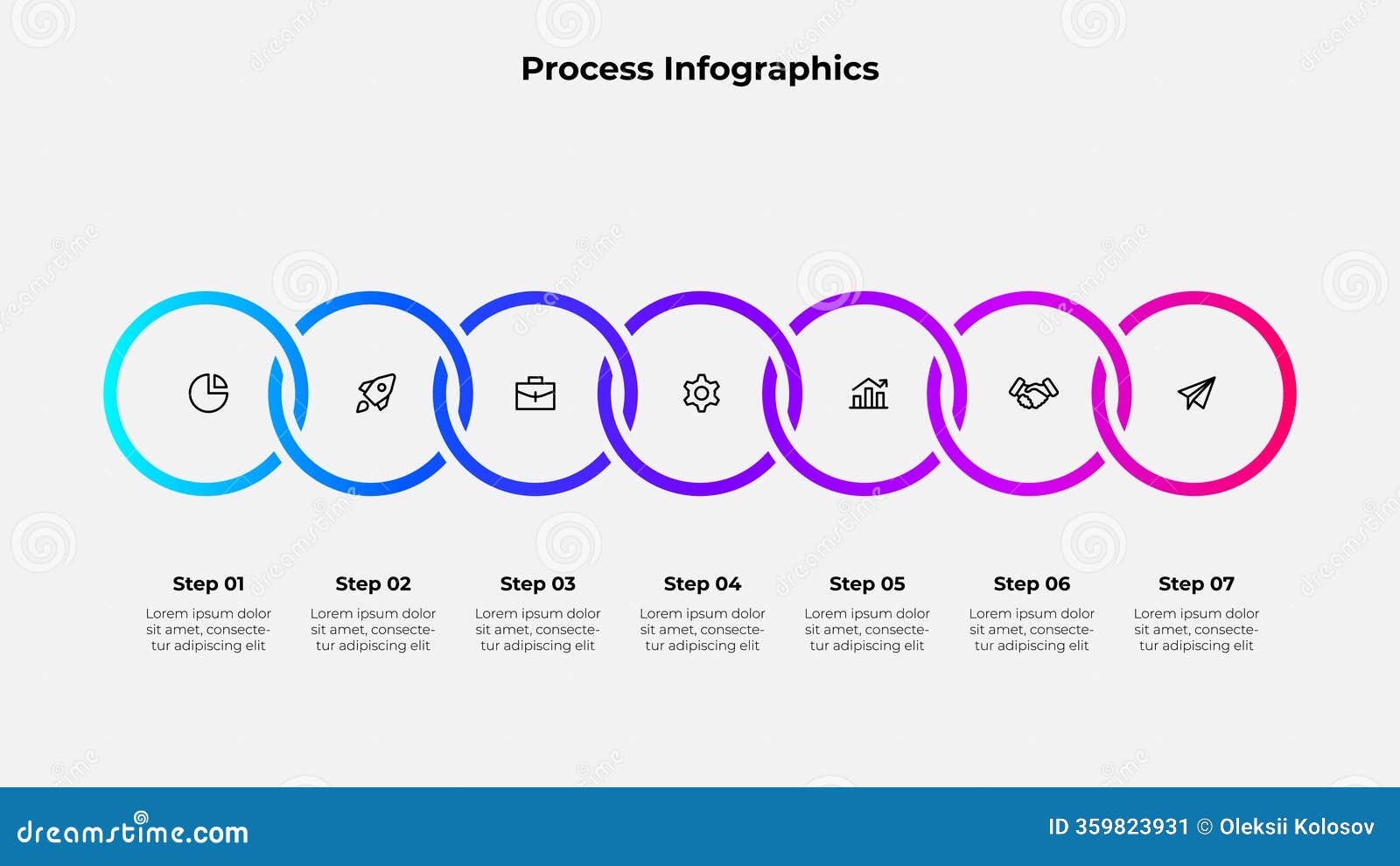 Process Infographics

Step 01
Lorem ipsum dolor sit amet, consectetur adipiscing elit

Step 02
Lorem ipsum dolor sit amet, consectetur adipiscing elit

Step 03
Lorem ipsum dolor sit amet, consectetur adipiscing elit

Step 04
Lorem ipsum dolor sit amet, consectetur adipiscing elit

Step 05
Lorem ipsum dolor sit amet, consectetur adipiscing elit

Step 06
Lorem ipsum dolor sit amet, consectetur adipiscing elit

Step 07
Lorem ipsum dolor sit amet, consectetur adipiscing elit

dreamstime.com

ID 359823931 © Oleksii Kolosov