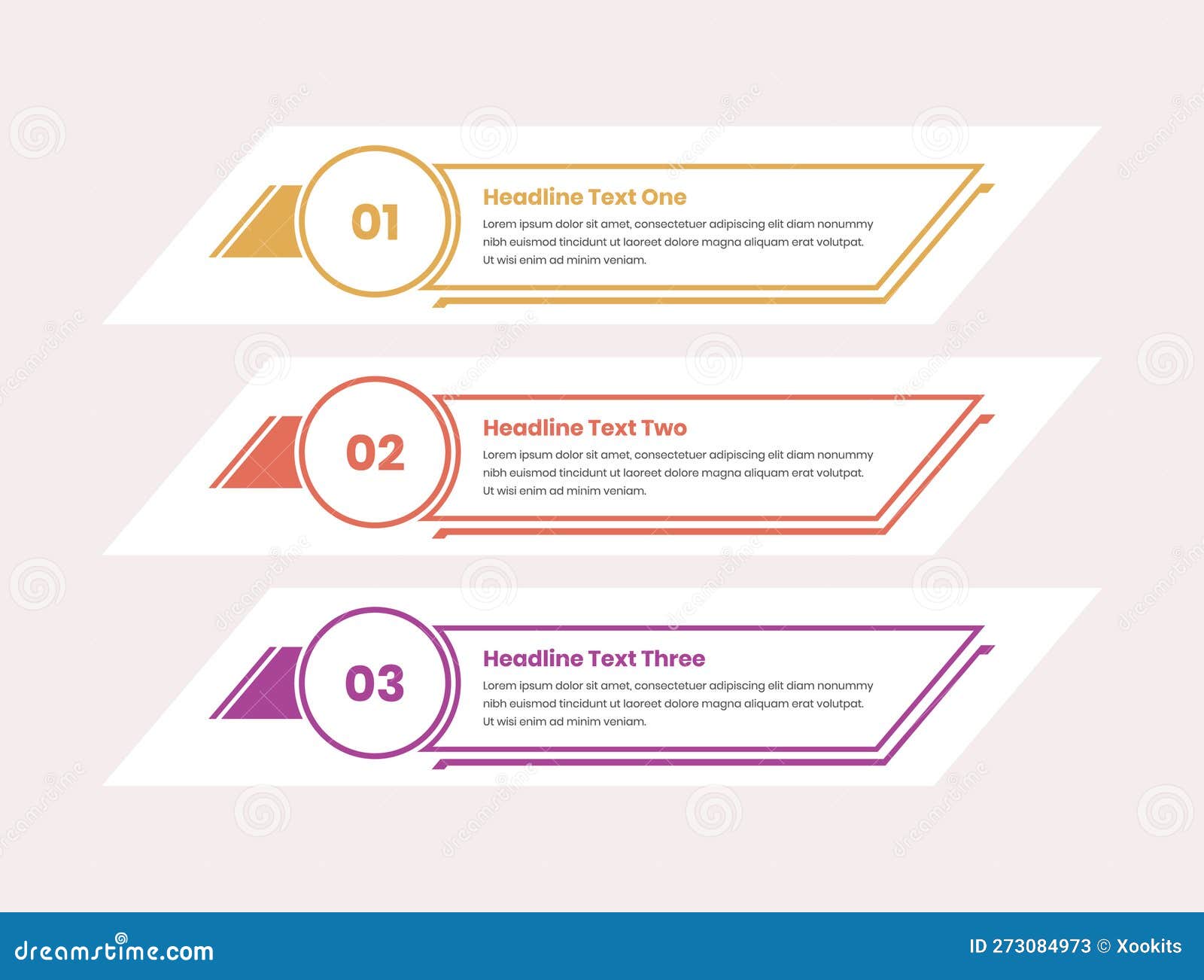 01

Headline Text One

Lorem ipsum dolor sit amet, consectetuer adipiscing elit diam nonummy nibh euismod tincidunt ut laoreet dolore magna aliquam erat volutpat. Ut wisi enim ad minim veniam.

02

Headline Text Two

Lorem ipsum dolor sit amet, consectetuer adipiscing elit diam nonummy nibh euismod tincidunt ut laoreet dolore magna aliquam erat volutpat. Ut wisi enim ad minim veniam.

03

Headline Text Three

Lorem ipsum dolor sit amet, consectetuer adipiscing elit diam nonummy nibh euismod tincidunt ut laoreet dolore magna aliquam erat volutpat. Ut wisi enim ad minim veniam.

dreamstime.com

ID 273084973 © Xookits