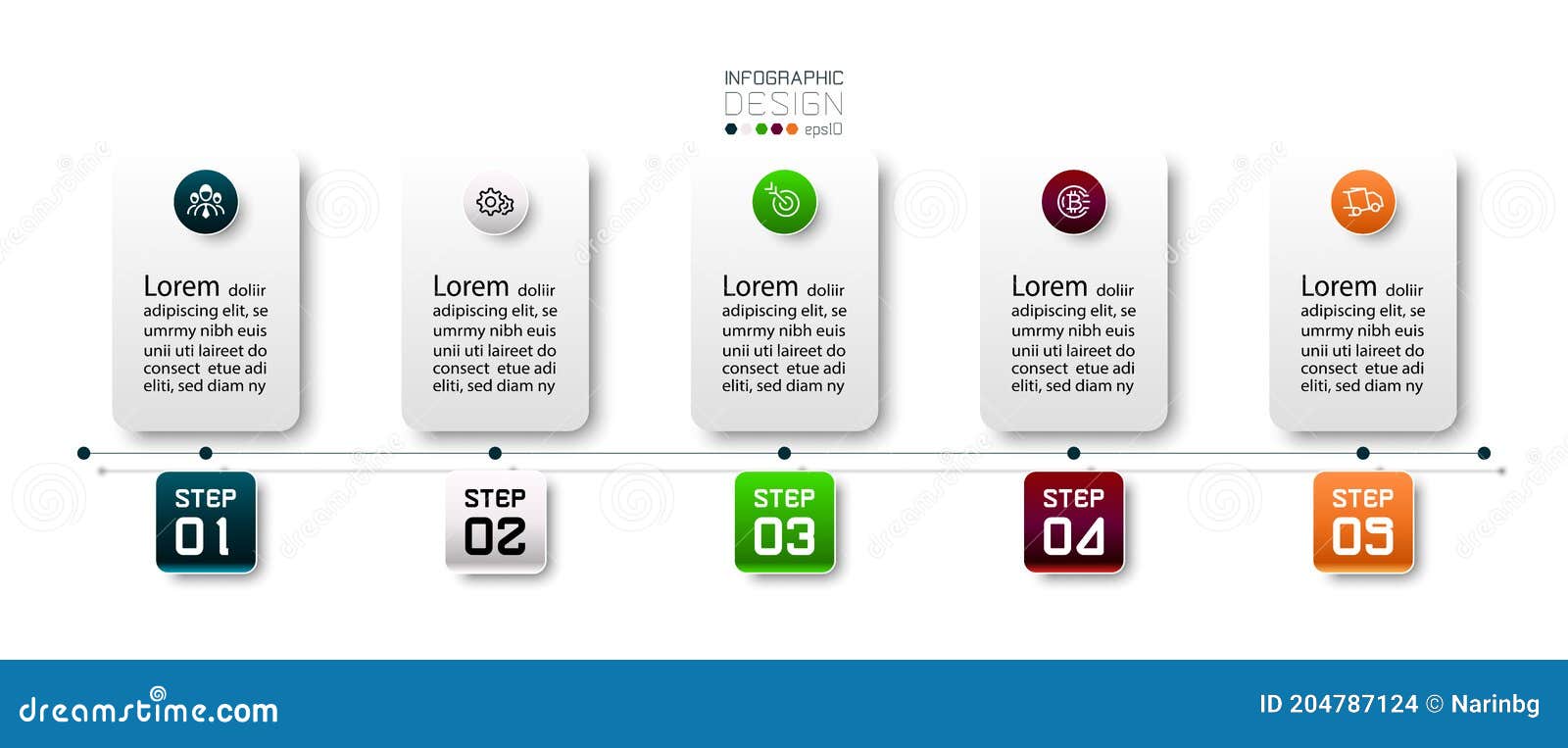 INFOGRAPHIC
DESIGN
eps10

Lorem doliir adipiscing elit, se umrmy nibh euis unii uti laireet do consect etue adi eliti, sed diam ny

Lorem doliir adipiscing elit, se umrmy nibh euis unii uti laireet do consect etue adi eliti, sed diam ny

Lorem doliir adipiscing elit, se umrmy nibh euis unii uti laireet do consect etue adi eliti, sed diam ny

Lorem doliir adipiscing elit, se umrmy nibh euis unii uti laireet do consect etue adi eliti, sed diam ny

Lorem doliir adipiscing elit, se umrmy nibh euis unii uti laireet do consect etue adi eliti, sed diam ny

STEP 01

STEP 02

STEP 03

STEP 04

STEP 05

dreamstime.com

ID 204787124 © Narinbg