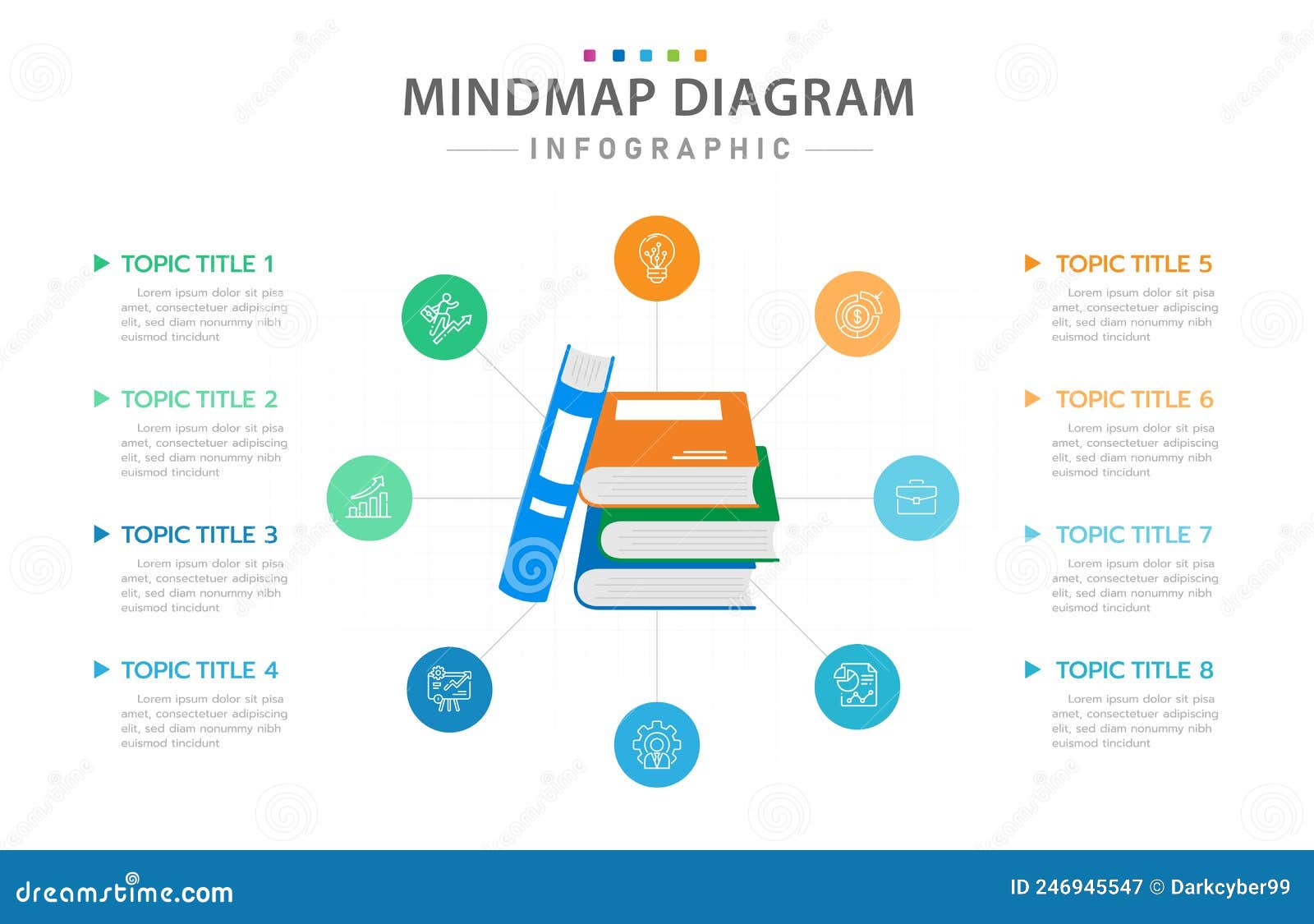 MINDMAP DIAGRAM

INFOGRAPHIC

TOPIC TITLE 1

Lorem ipsum dolor sit pisa amet, consectetuer adipiscing elit, sed diam nonummy nibh euismod tincidunt

TOPIC TITLE 2

Lorem ipsum dolor sit pisa amet, consectetuer adipiscing elit, sed diam nonummy nibh euismod tincidunt

TOPIC TITLE 3

Lorem ipsum dolor sit pisa amet, consectetuer adipiscing elit, sed diam nonummy nibh euismod tincidunt

TOPIC TITLE 4

Lorem ipsum dolor sit pisa amet, consectetuer adipiscing elit, sed diam nonummy nibh euismod tincidunt

TOPIC TITLE 5

Lorem ipsum dolor sit pisa amet, consectetuer adipiscing elit, sed diam nonummy nibh euismod tincidunt

TOPIC TITLE 6

Lorem ipsum dolor sit pisa amet, consectetuer adipiscing elit, sed diam nonummy nibh euismod tincidunt

TOPIC TITLE 7

Lorem ipsum dolor sit pisa amet, consectetuer adipiscing elit, sed diam nonummy nibh euismod tincidunt

TOPIC TITLE 8

Lorem ipsum dolor sit pisa amet, consectetuer adipiscing elit, sed diam nonummy nibh euismod tincidunt

dreamstime.com

ID 246945547 © Darkcyber99