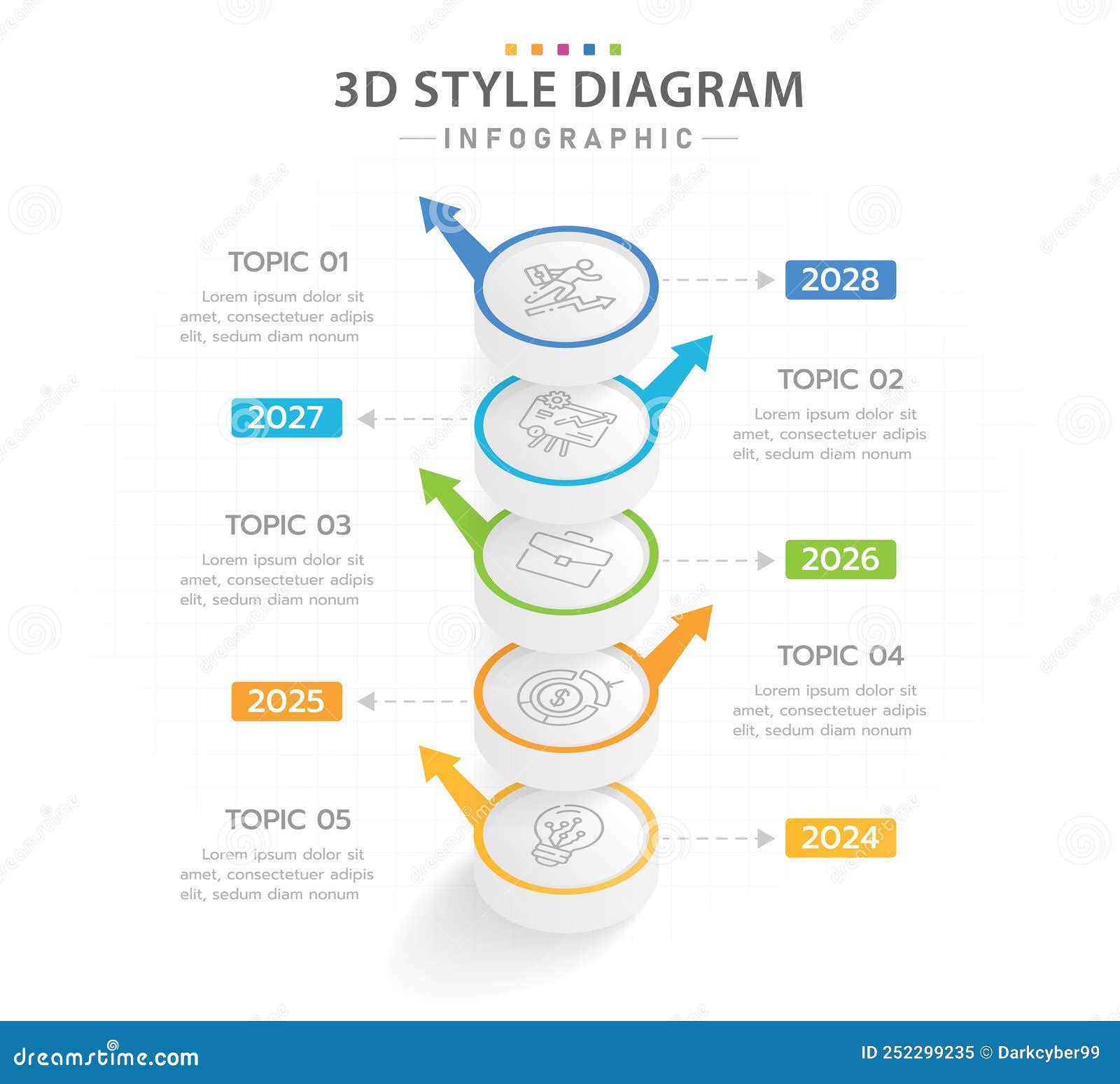 3D STYLE DIAGRAM
INFOGRAPHIC

TOPIC 01
Lorem ipsum dolor sit amet, consectetuer adipis elit, sedum diam nonum

2028

2027

TOPIC 02
Lorem ipsum dolor sit amet, consectetuer adipis elit, sedum diam nonum

TOPIC 03
Lorem ipsum dolor sit amet, consectetuer adipis elit, sedum diam nonum

2026

2025

TOPIC 04
Lorem ipsum dolor sit amet, consectetuer adipis elit, sedum diam nonum

TOPIC 05
Lorem ipsum dolor sit amet, consectetuer adipis elit, sedum diam nonum

2024

dreamstime.com
ID 252299235 © Darkcyber99