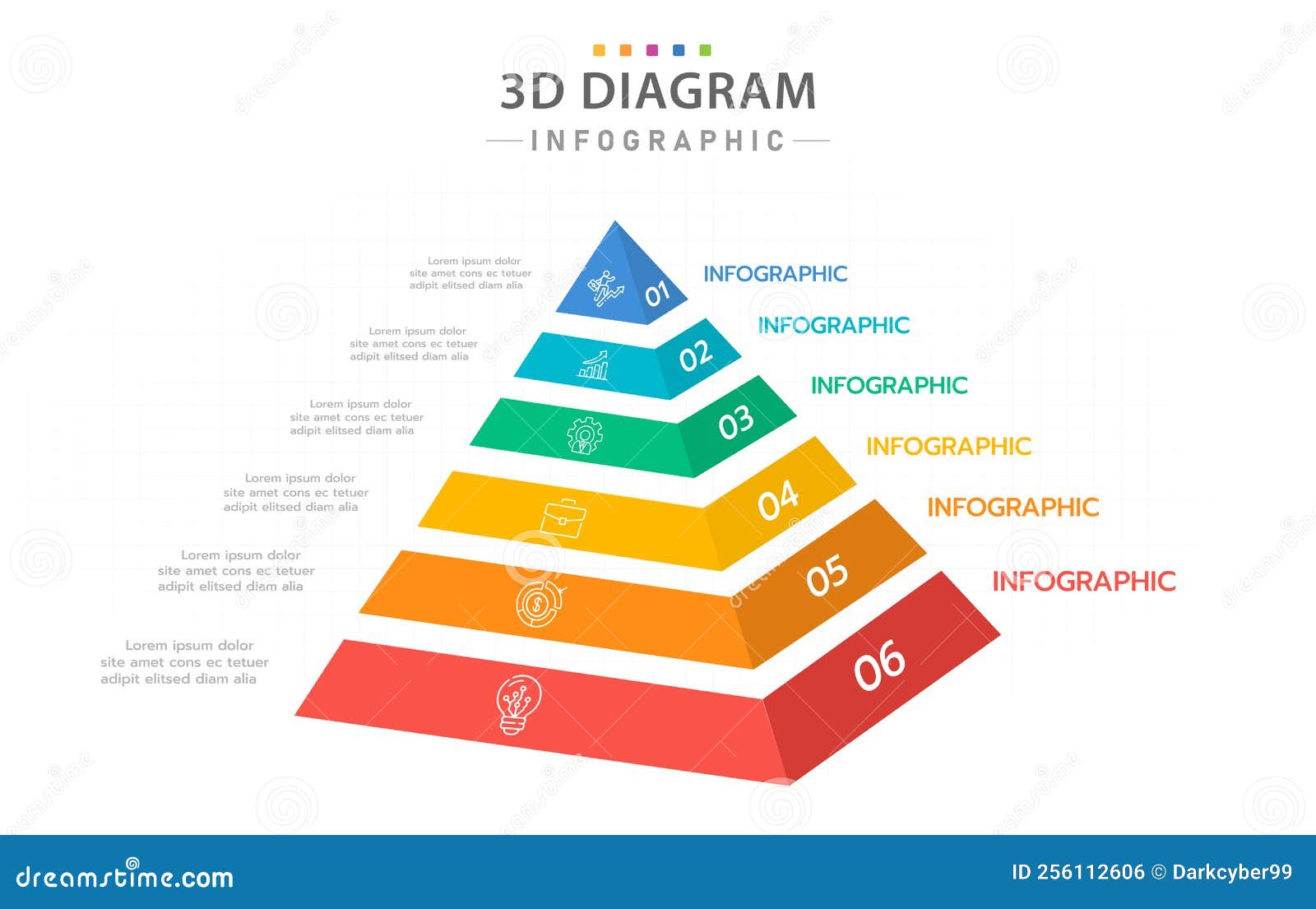 3D DIAGRAM
INFOGRAPHIC

Lorem ipsum dolor site amet cons ec tetuer adipit elitsed diam alia
01
INFOGRAPHIC

Lorem ipsum dolor site amet cons ec tetuer adipit elitsed diam alia
02
INFOGRAPHIC

Lorem ipsum dolor site amet cons ec tetuer adipit elitsed diam alia
03
INFOGRAPHIC

Lorem ipsum dolor site amet cons ec tetuer adipit elitsed diam alia
04
INFOGRAPHIC

Lorem ipsum dolor site amet cons ec tetuer adipit elitsed diam alia
05
INFOGRAPHIC

Lorem ipsum dolor site amet cons ec tetuer adipit elitsed diam alia
06
INFOGRAPHIC

dreamstime.com
ID 256112606 © Darkcyber99