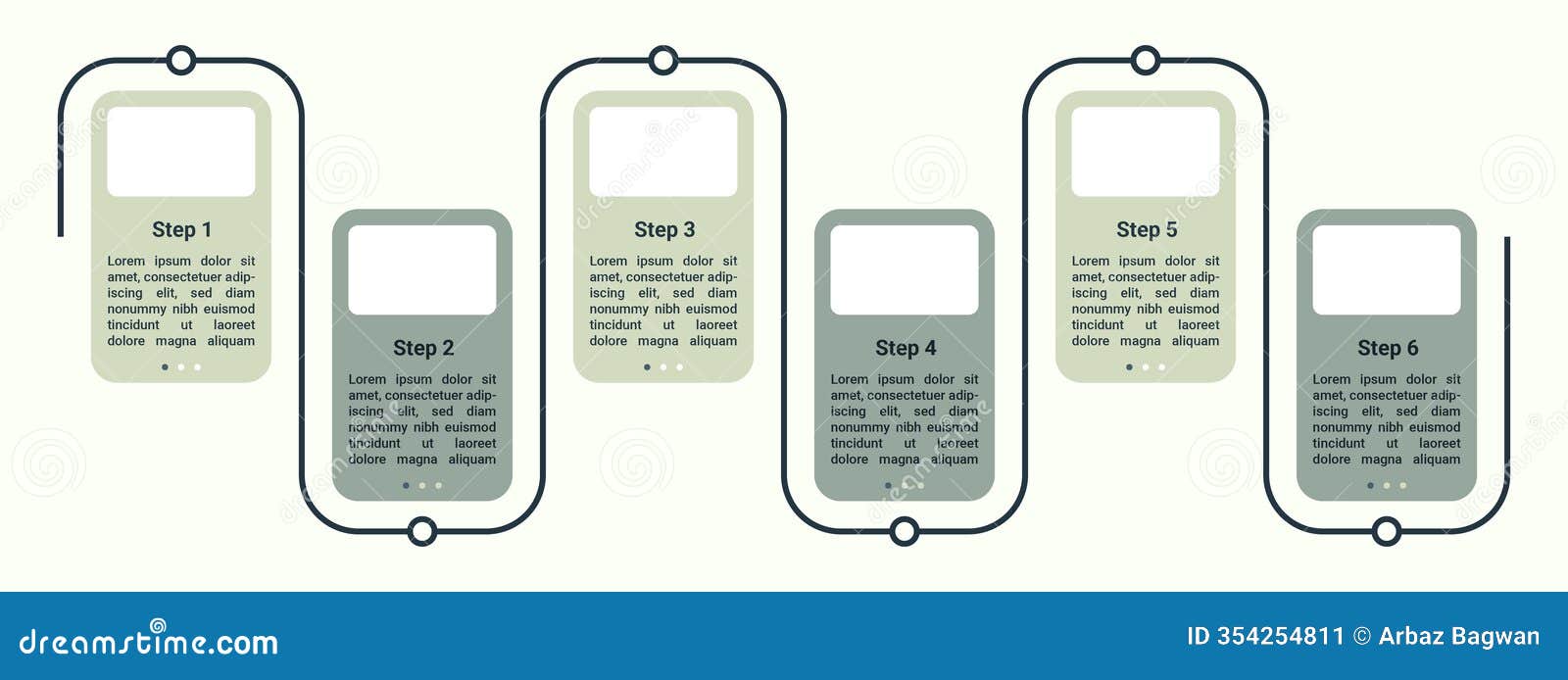 Step 1

Lorem ipsum dolor sit amet, consectetuer adipiscing elit, sed diam nonummy nibh euismod tincidunt ut laoreet dolore magna aliquam

Step 2

Lorem ipsum dolor sit amet, consectetuer adipiscing elit, sed diam nonummy nibh euismod tincidunt ut laoreet dolore magna aliquam

Step 3

Lorem ipsum dolor sit amet, consectetuer adipiscing elit, sed diam nonummy nibh euismod tincidunt ut laoreet dolore magna aliquam

Step 4

Lorem ipsum dolor sit amet, consectetuer adipiscing elit, sed diam nonummy nibh euismod tincidunt ut laoreet dolore magna aliquam

Step 5

Lorem ipsum dolor sit amet, consectetuer adipiscing elit, sed diam nonummy nibh euismod tincidunt ut laoreet dolore magna aliquam

Step 6

Lorem ipsum dolor sit amet, consectetuer adipiscing elit, sed diam nonummy nibh euismod tincidunt ut laoreet dolore magna aliquam

dreamstime.com

ID 354254811 © Arbaz Bagwan