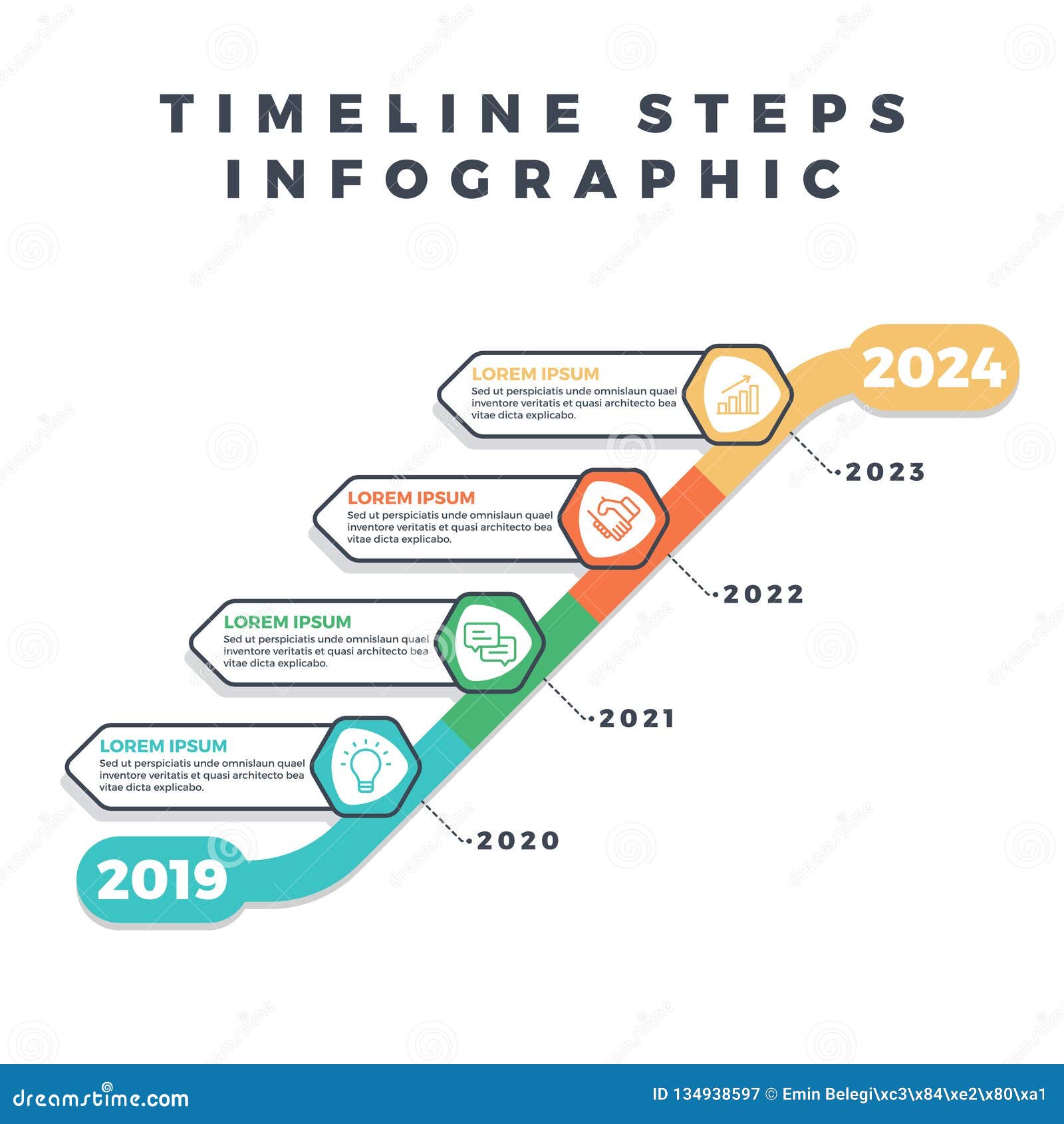 TIMELINE STEPS INFOGRAPHIC

2024

LOREM IPSUM
Sed ut perspiciatis unde omnislaun quael inventore veritatis et quasi architecto bea vitae dicta explicabo.

2023

LOREM IPSUM
Sed ut perspiciatis unde omnislaun quael inventore veritatis et quasi architecto bea vitae dicta explicabo.

2022

LOREM IPSUM
Sed ut perspiciatis unde omnislaun quael inventore veritatis et quasi architecto bea vitae dicta explicabo.

2021

LOREM IPSUM
Sed ut perspiciatis unde omnislaun quael inventore veritatis et quasi architecto bea vitae dicta explicabo.

2020

2019

dreamstime.com
ID 134938597 © Emin Belegi\xc3\x84\xe2\x80\xa1