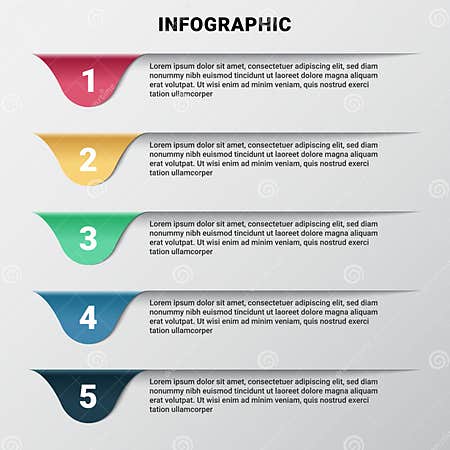 INFOGRAPHIC

1

Lorem ipsum dolor sit amet, consectetuer adipiscing elit, sed diam nonummy nibh euismod tincidunt ut laoreet dolore magna aliquam erat volutpat. Ut wisi enim ad minim veniam, quis nostrud exerci tation ullamcorper

2

Lorem ipsum dolor sit amet, consectetuer adipiscing elit, sed diam nonummy nibh euismod tincidunt ut laoreet dolore magna aliquam erat volutpat. Ut wisi enim ad minim veniam, quis nostrud exerci tation ullamcorper

3

Lorem ipsum dolor sit amet, consectetuer adipiscing elit, sed diam nonummy nibh euismod tincidunt ut laoreet dolore magna aliquam erat volutpat. Ut wisi enim ad minim veniam, quis nostrud exerci tation ullamcorper

4

Lorem ipsum dolor sit amet, consectetuer adipiscing elit, sed diam nonummy nibh euismod tincidunt ut laoreet dolore magna aliquam erat volutpat. Ut wisi enim ad minim veniam, quis nostrud exerci tation ullamcorper

5

Lorem ipsum dolor sit amet, consectetuer adipiscing elit, sed diam nonummy nibh euismod tincidunt ut laoreet dolore magna aliquam erat volutpat. Ut wisi enim ad minim veniam, quis nostrud exerci tation ullamcorper