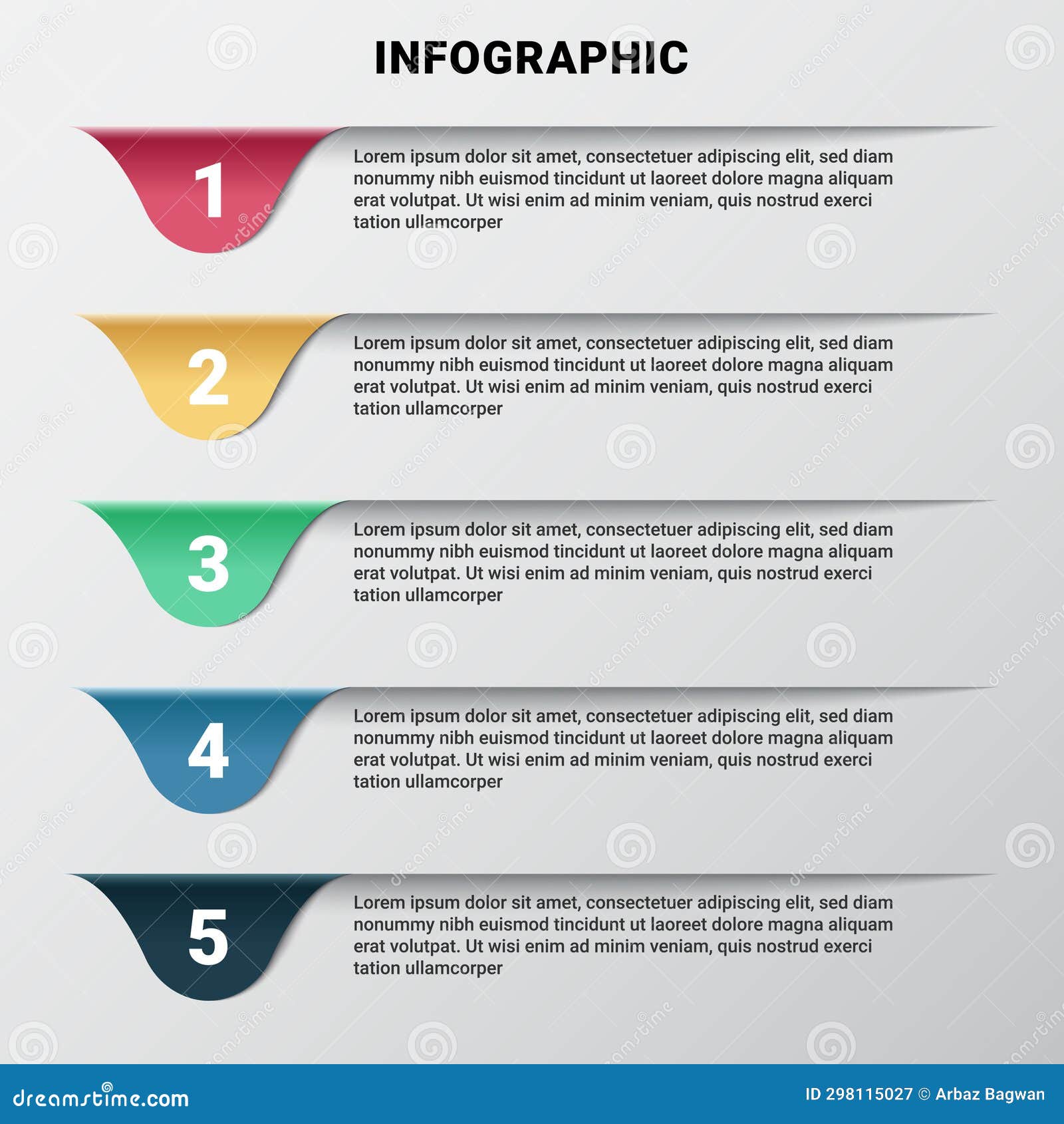 INFOGRAPHIC

1

Lorem ipsum dolor sit amet, consectetuer adipiscing elit, sed diam nonummy nibh euismod tincidunt ut laoreet dolore magna aliquam erat volutpat. Ut wisi enim ad minim veniam, quis nostrud exerci tation ullamcorper

2

Lorem ipsum dolor sit amet, consectetuer adipiscing elit, sed diam nonummy nibh euismod tincidunt ut laoreet dolore magna aliquam erat volutpat. Ut wisi enim ad minim veniam, quis nostrud exerci tation ullamcorper

3

Lorem ipsum dolor sit amet, consectetuer adipiscing elit, sed diam nonummy nibh euismod tincidunt ut laoreet dolore magna aliquam erat volutpat. Ut wisi enim ad minim veniam, quis nostrud exerci tation ullamcorper

4

Lorem ipsum dolor sit amet, consectetuer adipiscing elit, sed diam nonummy nibh euismod tincidunt ut laoreet dolore magna aliquam erat volutpat. Ut wisi enim ad minim veniam, quis nostrud exerci tation ullamcorper

5

Lorem ipsum dolor sit amet, consectetuer adipiscing elit, sed diam nonummy nibh euismod tincidunt ut laoreet dolore magna aliquam erat volutpat. Ut wisi enim ad minim veniam, quis nostrud exerci tation ullamcorper

dreamstime.com

ID 298115027 © Arbaz Bagwan