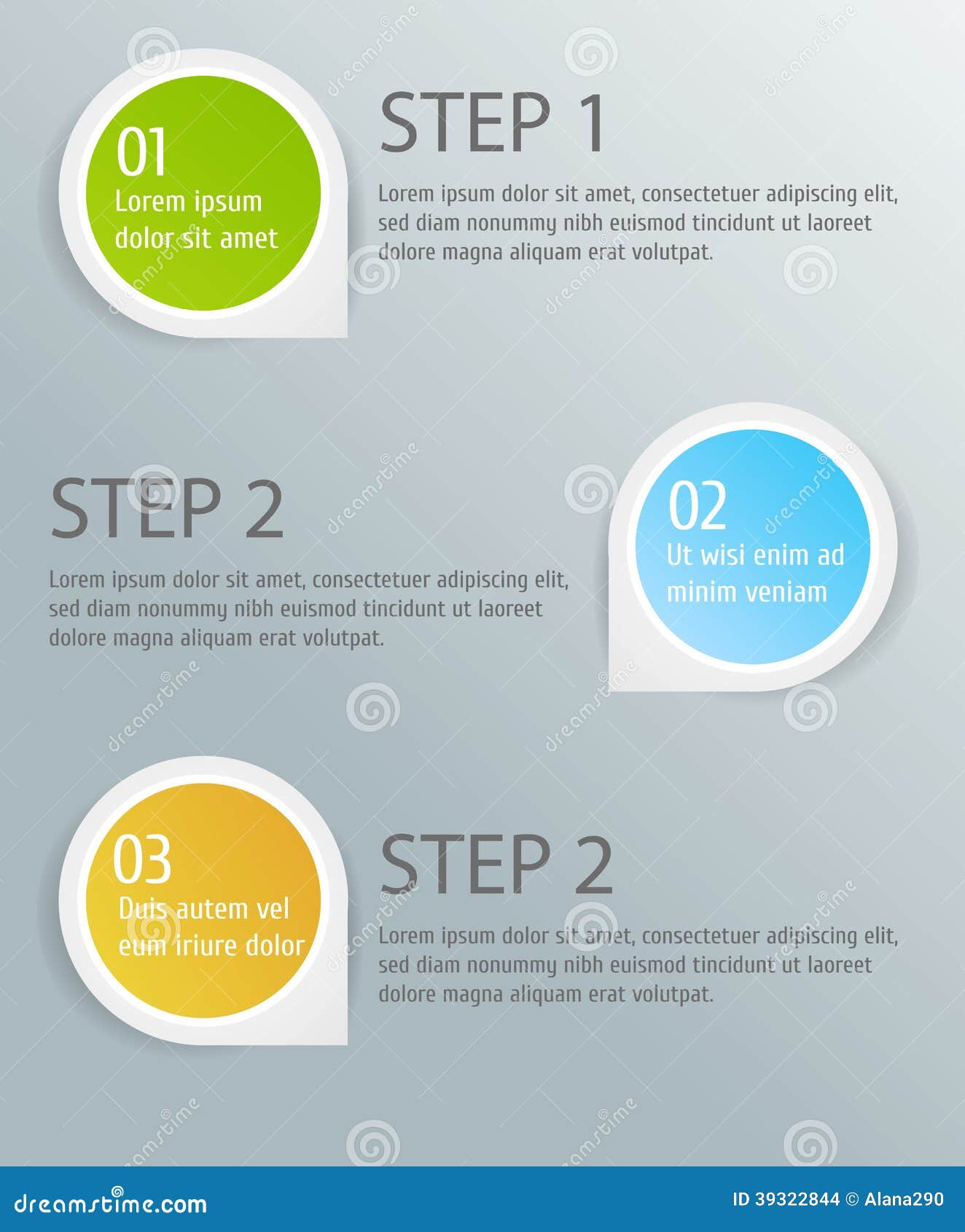 01
Lorem ipsum dolor sit amet

STEP 1

Lorem ipsum dolor sit amet, consectetuer adipiscing elit, sed diam nonummy nibh euismod tincidunt ut laoreet dolore magna aliquam erat volutpat.

STEP 2

Lorem ipsum dolor sit amet, consectetuer adipiscing elit, sed diam nonummy nibh euismod tincidunt ut laoreet dolore magna aliquam erat volutpat.

02
Ut wisi enim ad minim veniam

03
Duis autem vel eum iriure dolor

STEP 2

Lorem ipsum dolor sit amet, consectetuer adipiscing elit, sed diam nonummy nibh euismod tincidunt ut laoreet dolore magna aliquam erat volutpat.

dreamstime.com

ID 39322844 © Alana290