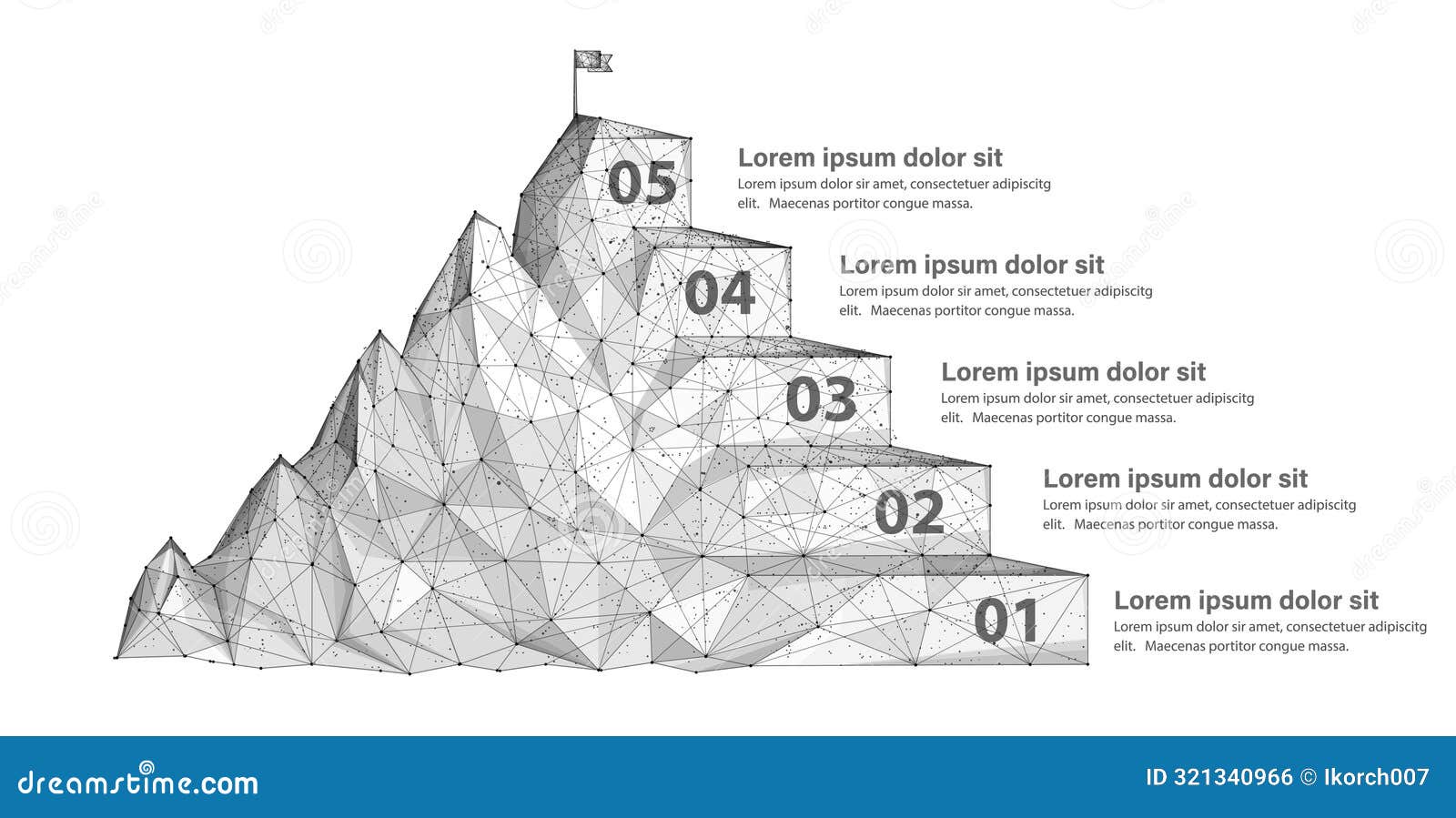 05

Lorem ipsum dolor sit
Lorem ipsum dolor sir amet, consectetuer adipiscitg elit. Maecenas portitor congue massa.

04

Lorem ipsum dolor sit
Lorem ipsum dolor sir amet, consectetuer adipiscitg elit. Maecenas portitor congue massa.

03

Lorem ipsum dolor sit
Lorem ipsum dolor sir amet, consectetuer adipiscitg elit. Maecenas portitor congue massa.

02

Lorem ipsum dolor sit
Lorem ipsum dolor sir amet, consectetuer adipiscitg elit. Maecenas portitor congue massa.

01

Lorem ipsum dolor sit
Lorem ipsum dolor sir amet, consectetuer adipiscitg elit. Maecenas portitor congue massa.

dreamstime.com

ID 321340966 © Ikorch007