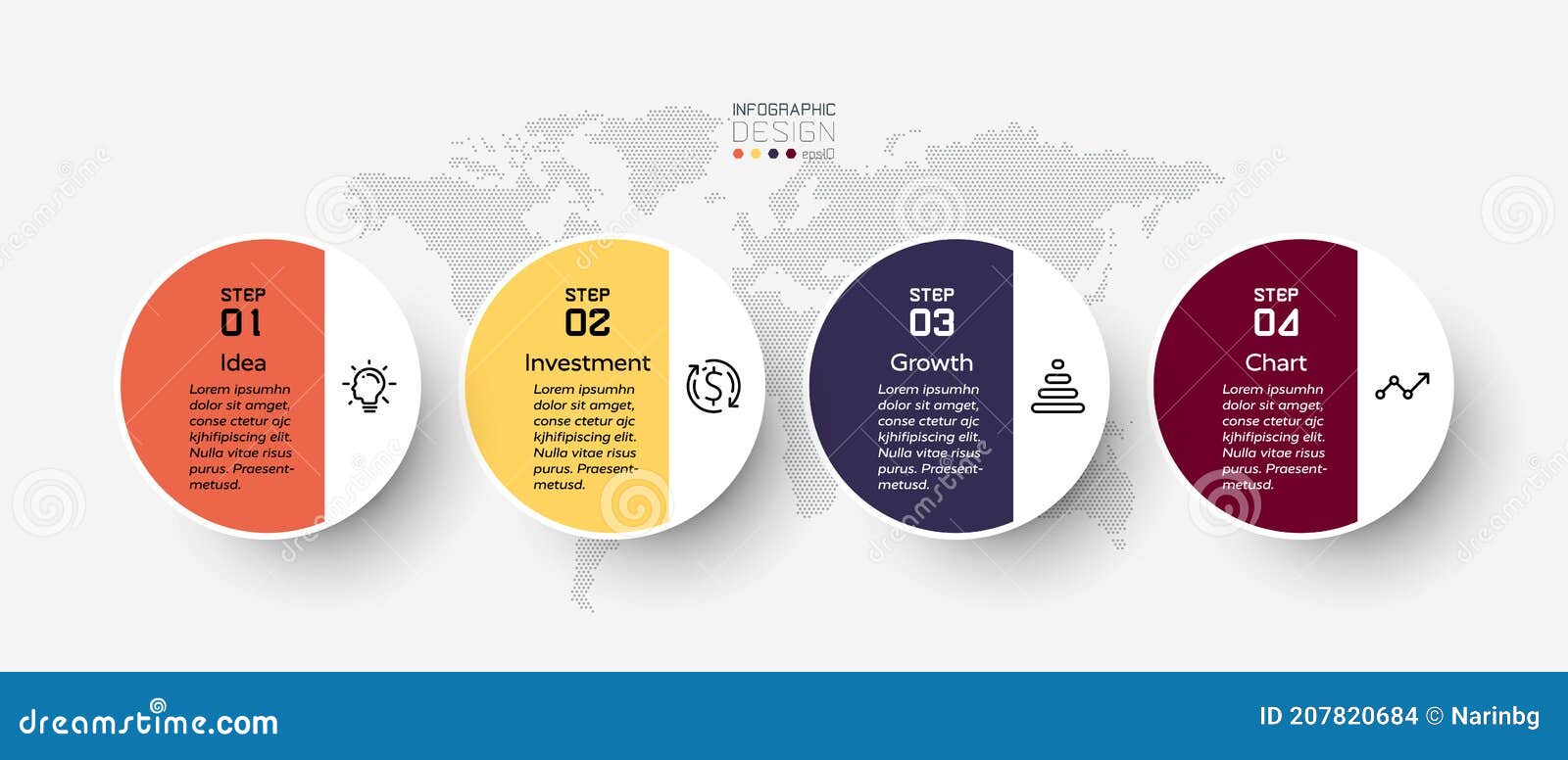 INFOGRAPHIC
DESIGN
eps10

STEP
01
Idea
Lorem ipsumhn dolor sit amget, conse ctetur ajc kjhifipiscing elit. Nulla vitae risus purus. Praesentmetusd.

STEP
02
Investment
Lorem ipsumhn dolor sit amget, conse ctetur ajc kjhifipiscing elit. Nulla vitae risus purus. Praesentmetusd.

STEP
03
Growth
Lorem ipsumhn dolor sit amget, conse ctetur ajc kjhifipiscing elit. Nulla vitae risus purus. Praesentmetusd.

STEP
04
Chart
Lorem ipsumhn dolor sit amget, conse ctetur ajc kjhifipiscing elit. Nulla vitae risus purus. Praesentmetusd.

dreamstime.com
ID 207820684 © Narinbg