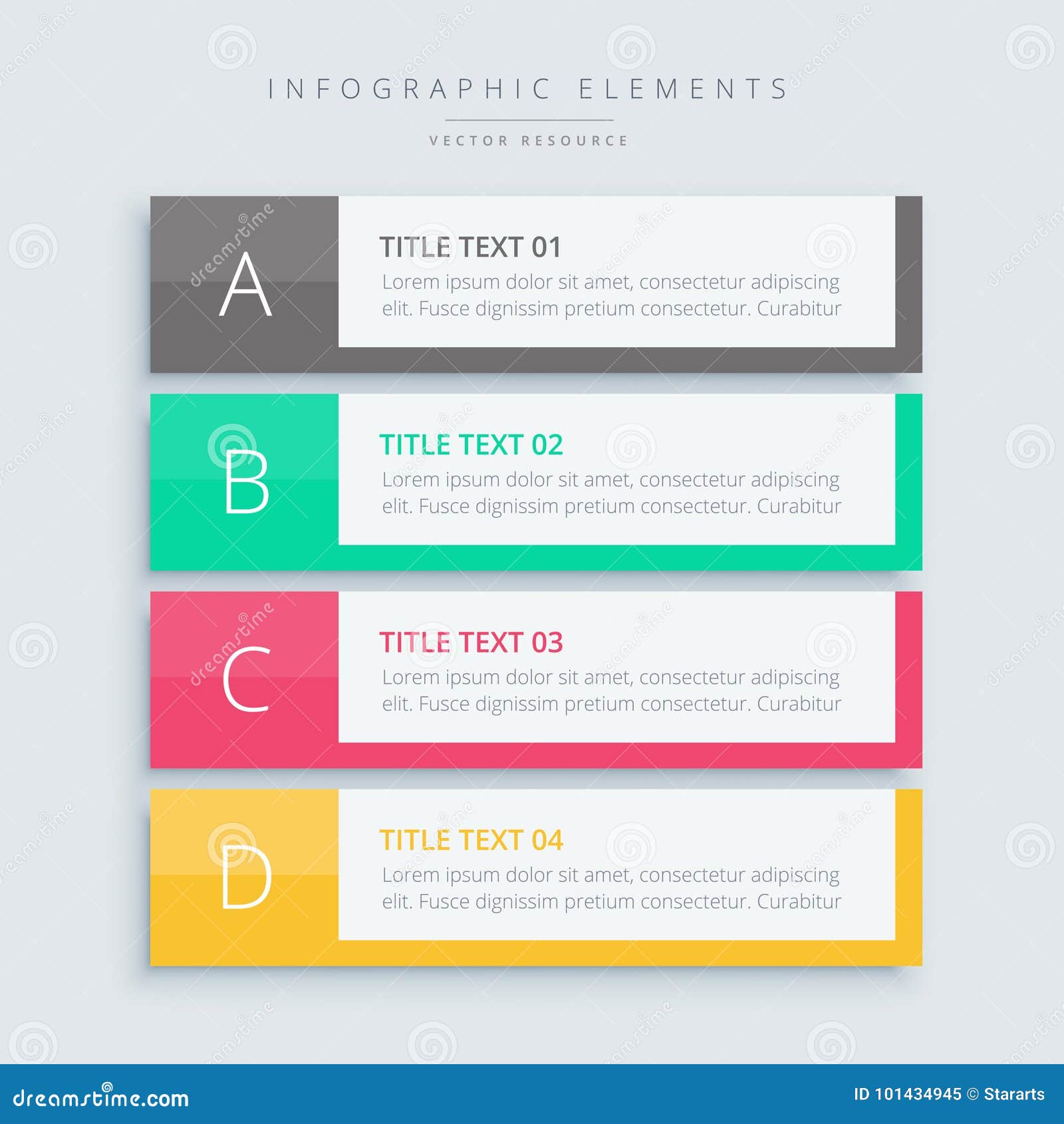 INFOGRAPHIC ELEMENTS

VECTOR RESOURCE

A

TITLE TEXT 01

Lorem ipsum dolor sit amet, consectetur adipiscing elit. Fusce dignissim pretium consectetur. Curabitur

B

TITLE TEXT 02

Lorem ipsum dolor sit amet, consectetur adipiscing elit. Fusce dignissim pretium consectetur. Curabitur

C

TITLE TEXT 03

Lorem ipsum dolor sit amet, consectetur adipiscing elit. Fusce dignissim pretium consectetur. Curabitur

D

TITLE TEXT 04

Lorem ipsum dolor sit amet, consectetur adipiscing elit. Fusce dignissim pretium consectetur. Curabitur

dreamstime.com

ID 101434945 © Stararts