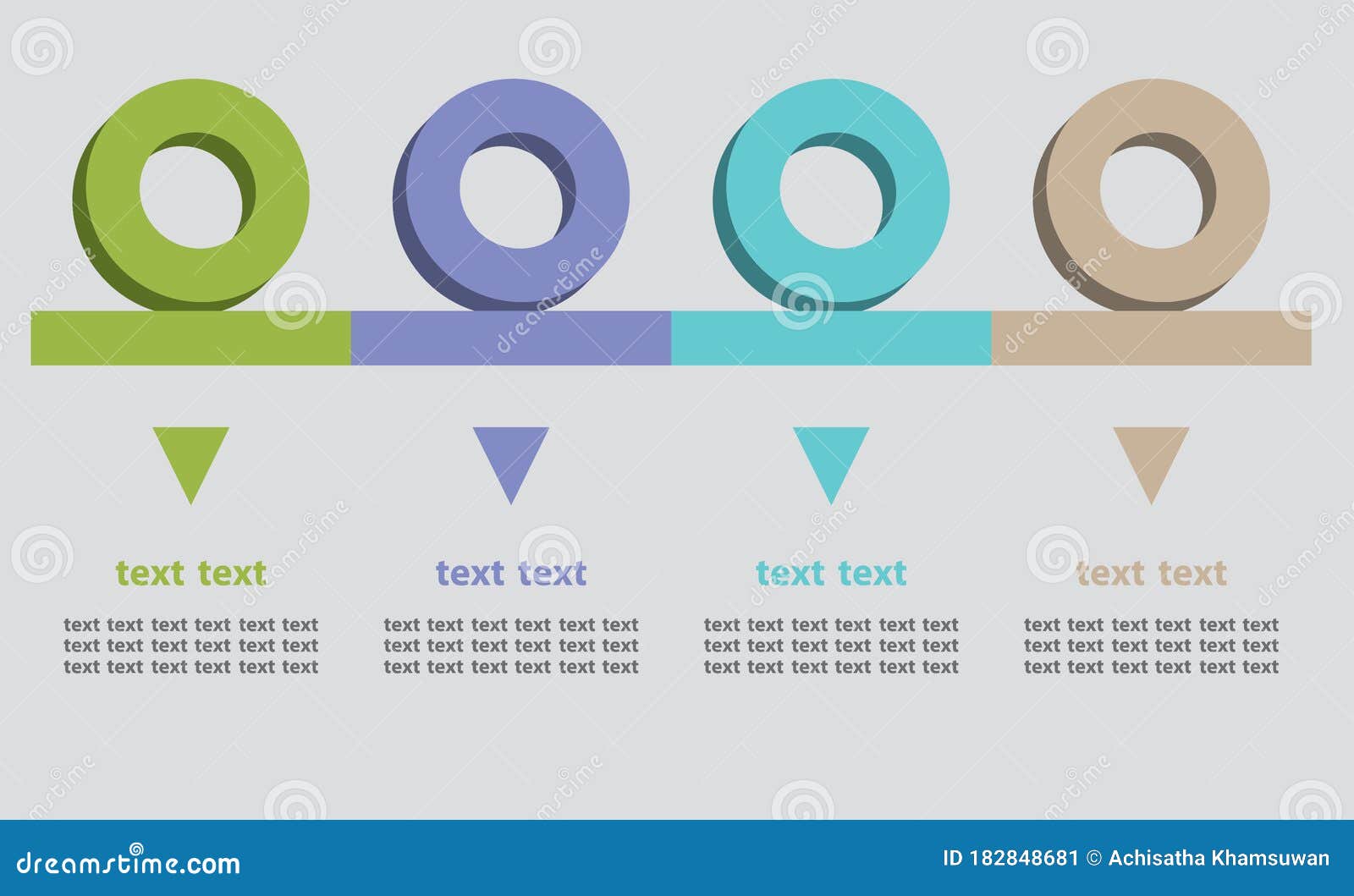 text text

text text text text text text
text text text text text text
text text text text text text

text text

text text text text text text
text text text text text text
text text text text text text

text text

text text text text text text
text text text text text text
text text text text text text

text text

text text text text text text
text text text text text text
text text text text text text

dreamstime.com

ID 182848681 © Achisatha Khamsuwan