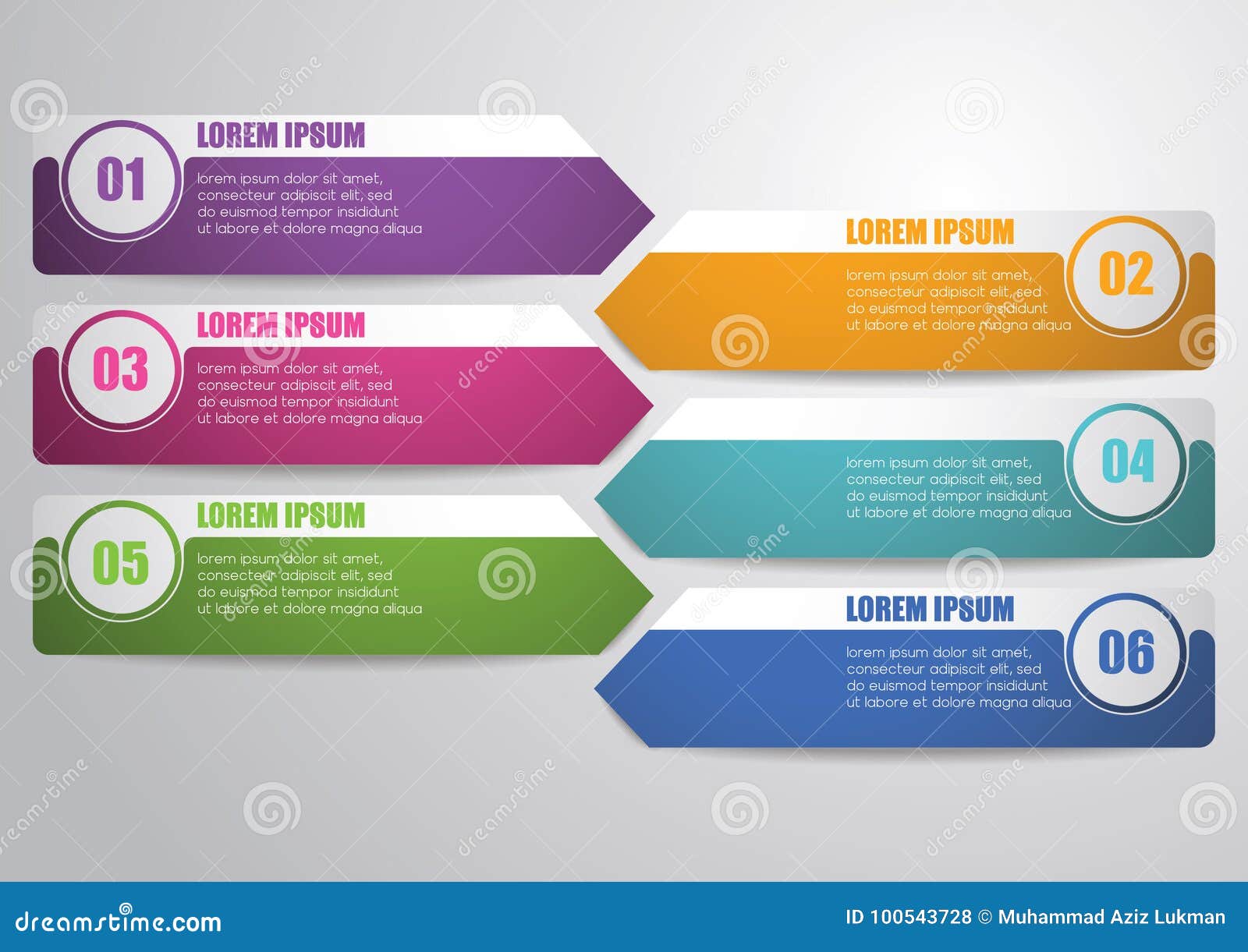 01
LOREM IPSUM
lorem ipsum dolor sit amet, consecteur adipiscit elit, sed do euismod tempor insididunt ut labore et dolore magna aliqua

LOREM IPSUM
02
lorem ipsum dolor sit amet, consecteur adipiscit elit, sed do euismod tempor insididunt ut labore et dolore magna aliqua

03
LOREM IPSUM
lorem ipsum dolor sit amet, consecteur adipiscit elit, sed do euismod tempor insididunt ut labore et dolore magna aliqua

04
lorem ipsum dolor sit amet, consecteur adipiscit elit, sed do euismod tempor insididunt ut labore et dolore magna aliqua

05
LOREM IPSUM
lorem ipsum dolor sit amet, consecteur adipiscit elit, sed do euismod tempor insididunt ut labore et dolore magna aliqua

LOREM IPSUM
06
lorem ipsum dolor sit amet, consecteur adipiscit elit, sed do euismod tempor insididunt ut labore et dolore magna aliqua

dreamstime.com
ID 100543728 © Muhammad Aziz Lukman