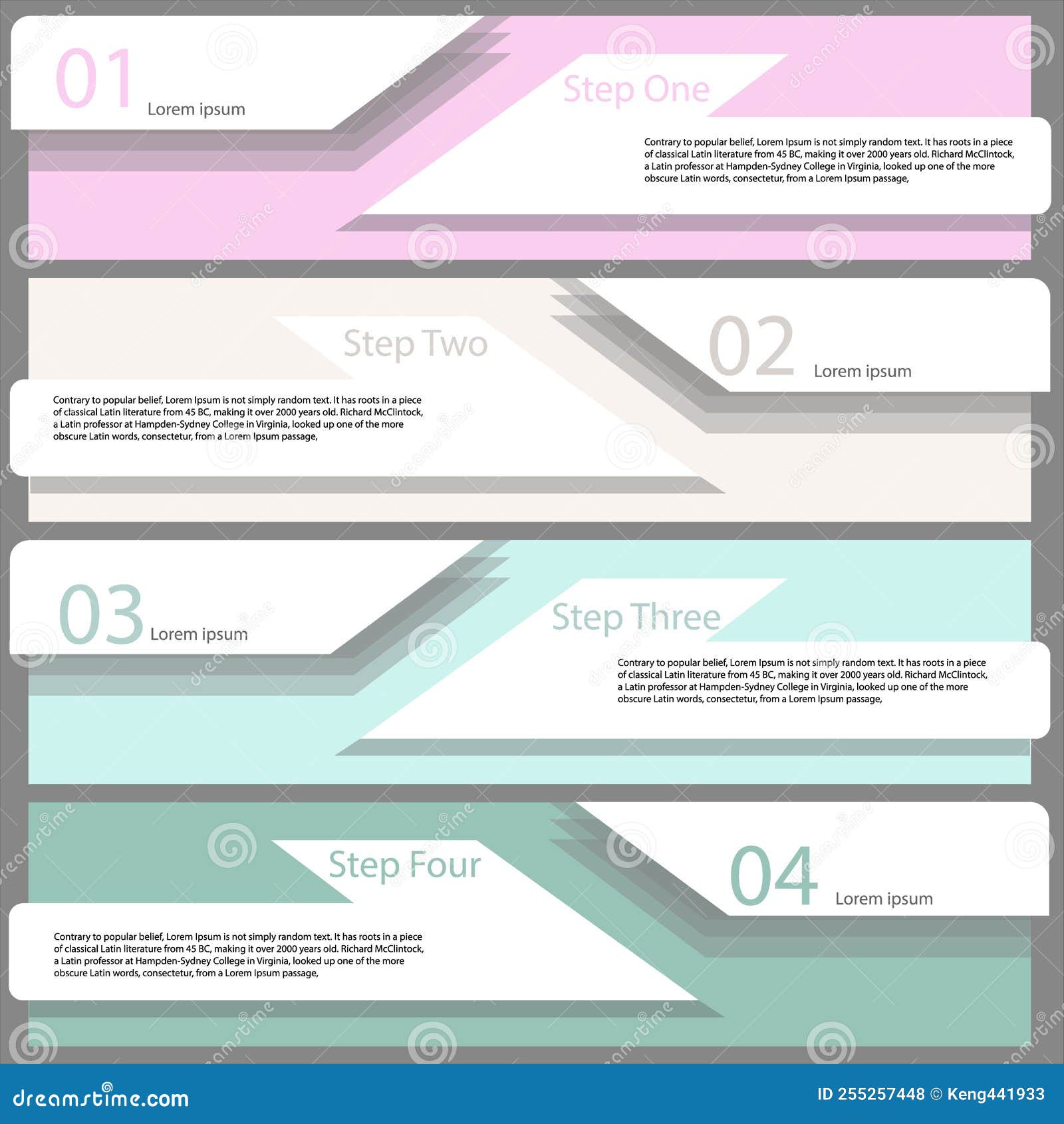 01 Lorem ipsum

Step One

Contrary to popular belief, Lorem Ipsum is not simply random text. It has roots in a piece of classical Latin literature from 45 BC, making it over 2000 years old. Richard McClintock, a Latin professor at Hampden-Sydney College in Virginia, looked up one of the more obscure Latin words, consectetur, from a Lorem Ipsum passage,

Step Two

02 Lorem ipsum

Contrary to popular belief, Lorem Ipsum is not simply random text. It has roots in a piece of classical Latin literature from 45 BC, making it over 2000 years old. Richard McClintock, a Latin professor at Hampden-Sydney College in Virginia, looked up one of the more obscure Latin words, consectetur, from a Lorem Ipsum passage,

03 Lorem ipsum

Step Three

Contrary to popular belief, Lorem Ipsum is not simply random text. It has roots in a piece of classical Latin literature from 45 BC, making it over 2000 years old. Richard McClintock, a Latin professor at Hampden-Sydney College in Virginia, looked up one of the more obscure Latin words, consectetur, from a Lorem Ipsum passage,

Step Four

04 Lorem ipsum

Contrary to popular belief, Lorem Ipsum is not simply random text. It has roots in a piece of classical Latin literature from 45 BC, making it over 2000 years old. Richard McClintock, a Latin professor at Hampden-Sydney College in Virginia, looked up one of the more obscure Latin words, consectetur, from a Lorem Ipsum passage,

dreamstime.com

ID 255257448 © Keng441933