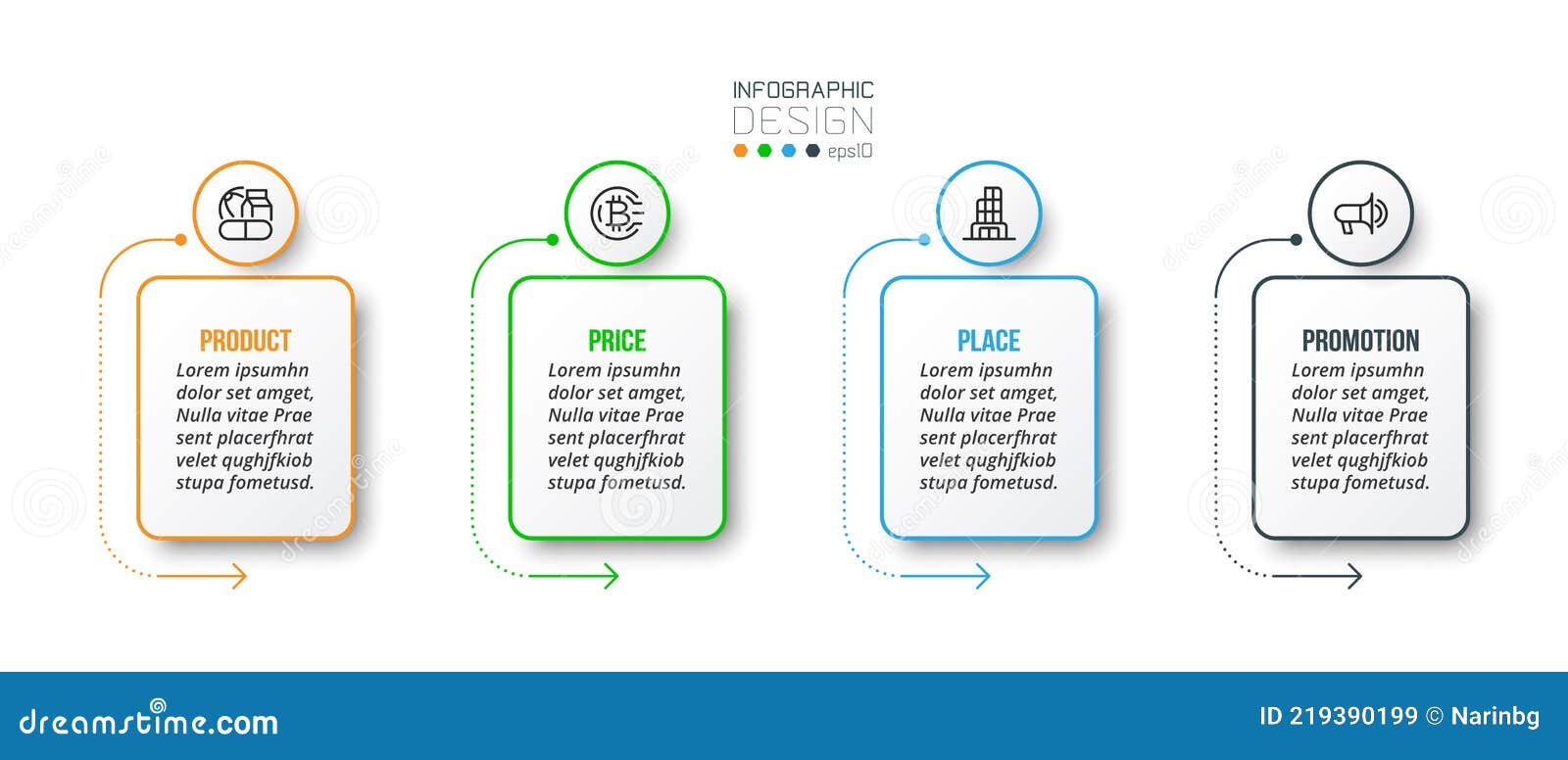 INFOGRAPHIC
DESIGN
eps10

PRODUCT
Lorem ipsumhn dolor set amget, Nulla vitae Prae sent placerfhrat velet qughjfkiob stupa fometusd.

PRICE
Lorem ipsumhn dolor set amget, Nulla vitae Prae sent placerfhrat velet qughjfkiob stupa fometusd.

PLACE
Lorem ipsumhn dolor set amget, Nulla vitae Prae sent placerfhrat velet qughjfkiob stupa fometusd.

PROMOTION
Lorem ipsumhn dolor set amget, Nulla vitae Prae sent placerfhrat velet qughjfkiob stupa fometusd.

dreamstime.com
ID 219390199 © Narinbg