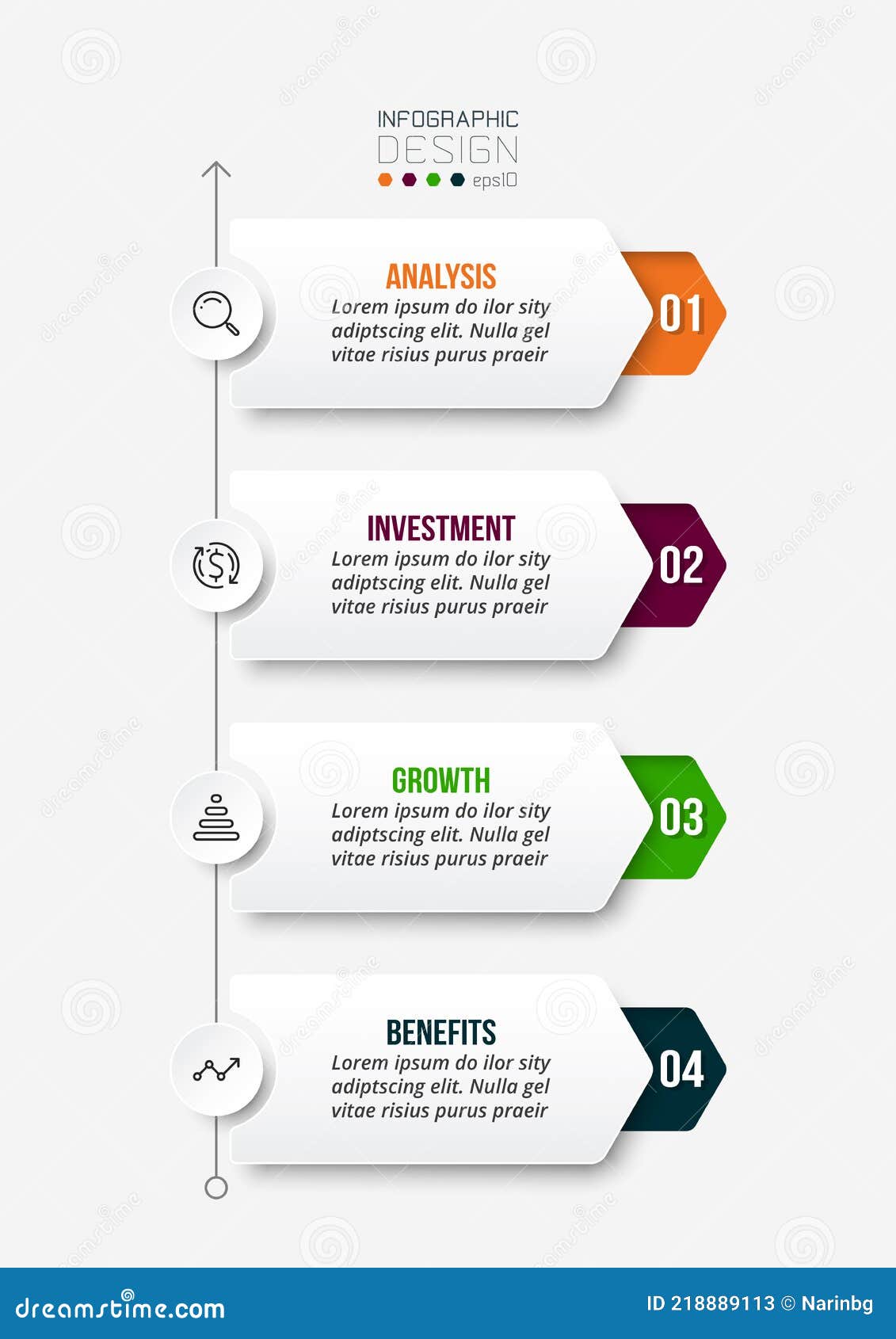 INFOGRAPHIC
DESIGN
eps10

ANALYSIS
Lorem ipsum do ilor sity adiptscing elit. Nulla gel vitae risius purus praeir
01

INVESTMENT
Lorem ipsum do ilor sity adiptscing elit. Nulla gel vitae risius purus praeir
02

GROWTH
Lorem ipsum do ilor sity adiptscing elit. Nulla gel vitae risius purus praeir
03

BENEFITS
Lorem ipsum do ilor sity adiptscing elit. Nulla gel vitae risius purus praeir
04

dreamstime.com
ID 218889113 © Narinbg