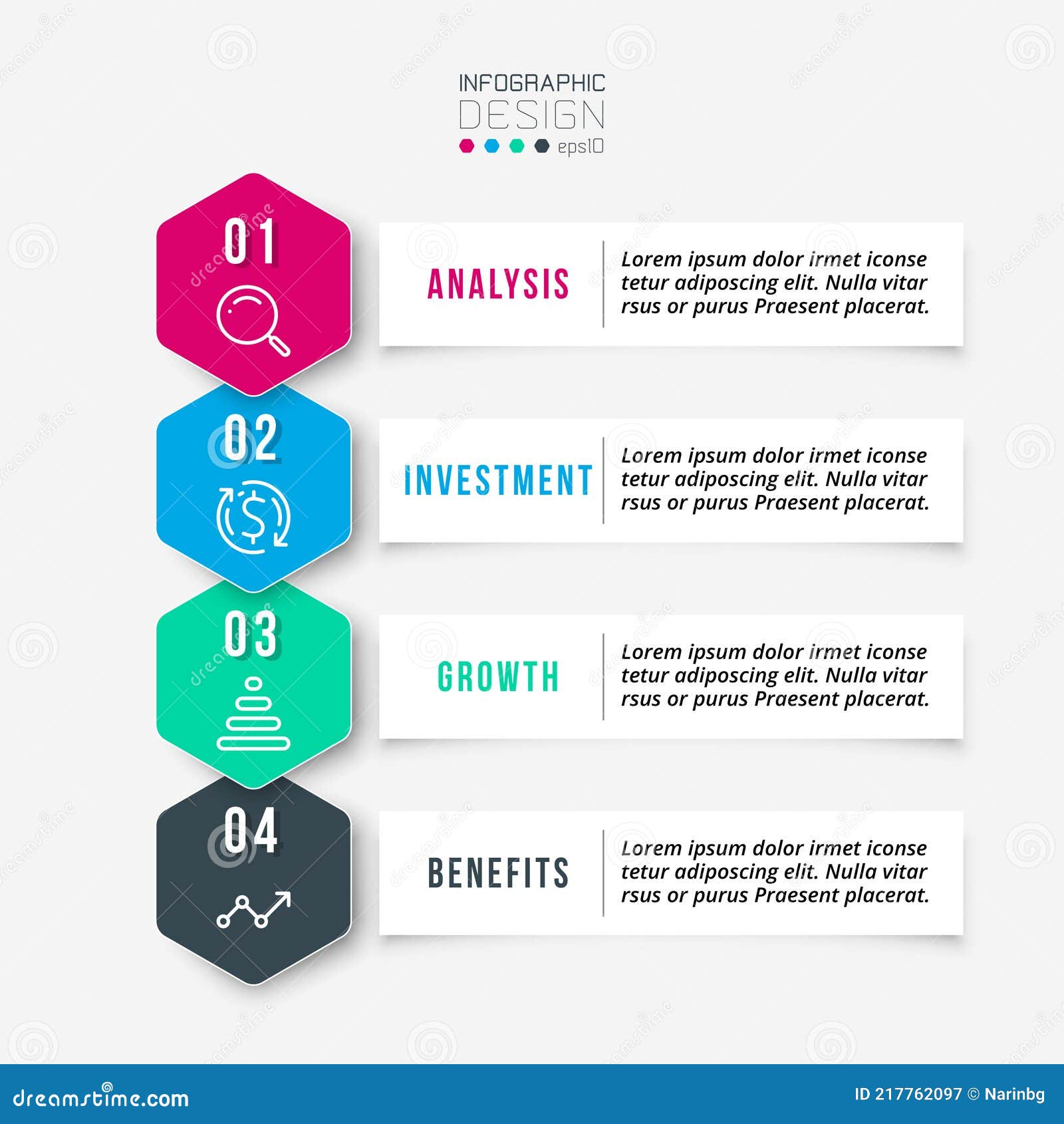 INFOGRAPHIC
DESIGN
eps10

01
ANALYSIS
Lorem ipsum dolor irmet iconse tetur adiposcing elit. Nulla vitar rsus or purus Praesent placerat.

02
INVESTMENT
Lorem ipsum dolor irmet iconse tetur adiposcing elit. Nulla vitar rsus or purus Praesent placerat.

03
GROWTH
Lorem ipsum dolor irmet iconse tetur adiposcing elit. Nulla vitar rsus or purus Praesent placerat.

04
BENEFITS
Lorem ipsum dolor irmet iconse tetur adiposcing elit. Nulla vitar rsus or purus Praesent placerat.

dreamstime.com
ID 217762097 © Narinbg