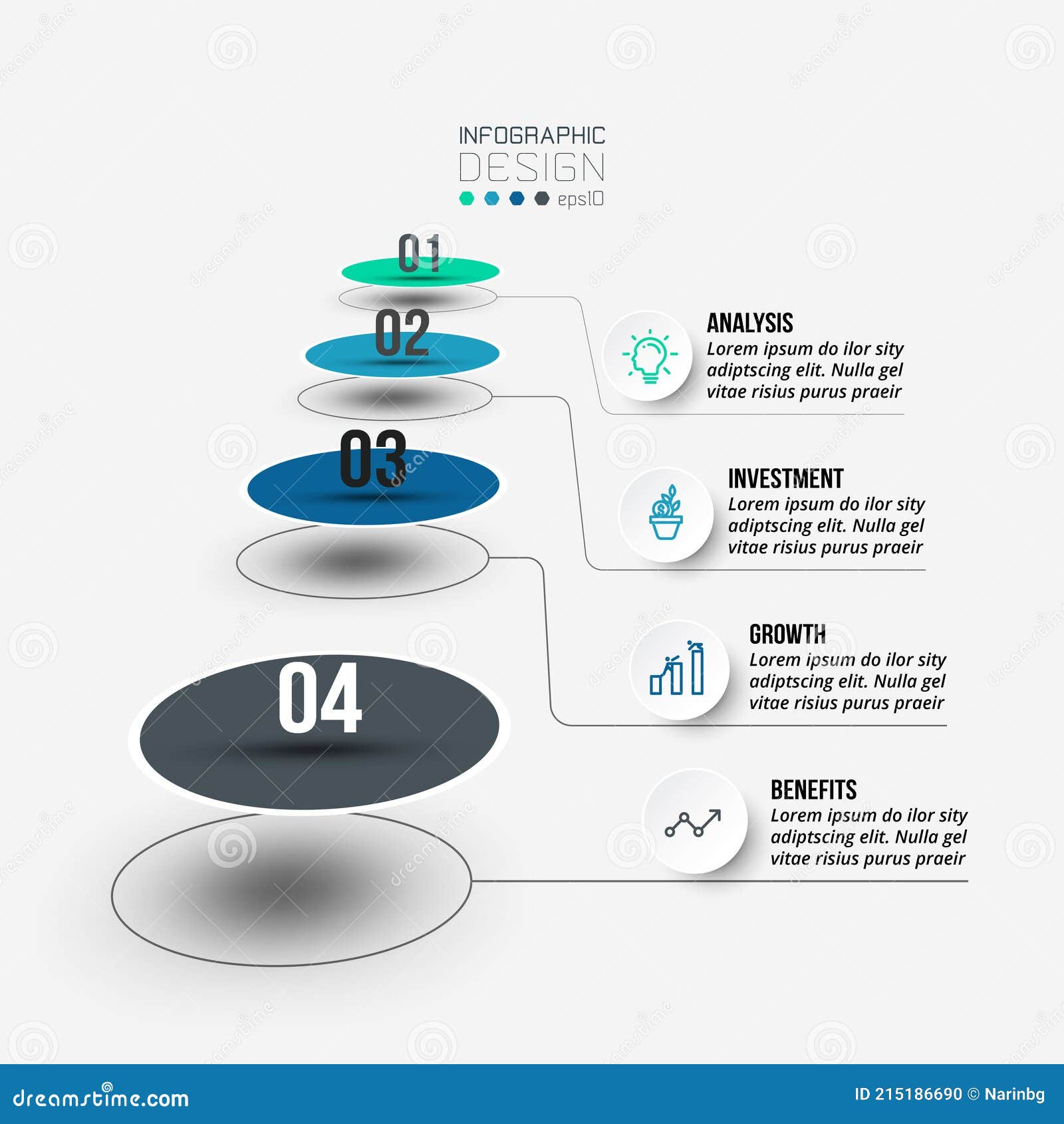 INFOGRAPHIC
DESIGN
eps10

01

02

03

04

ANALYSIS
Lorem ipsum do ilor sity adiptscing elit. Nulla gel vitae risius purus praeir

INVESTMENT
Lorem ipsum do ilor sity adiptscing elit. Nulla gel vitae risius purus praeir

GROWTH
Lorem ipsum do ilor sity adiptscing elit. Nulla gel vitae risius purus praeir

BENEFITS
Lorem ipsum do ilor sity adiptscing elit. Nulla gel vitae risius purus praeir

dreamstime.com
ID 215186690 © Narinbg