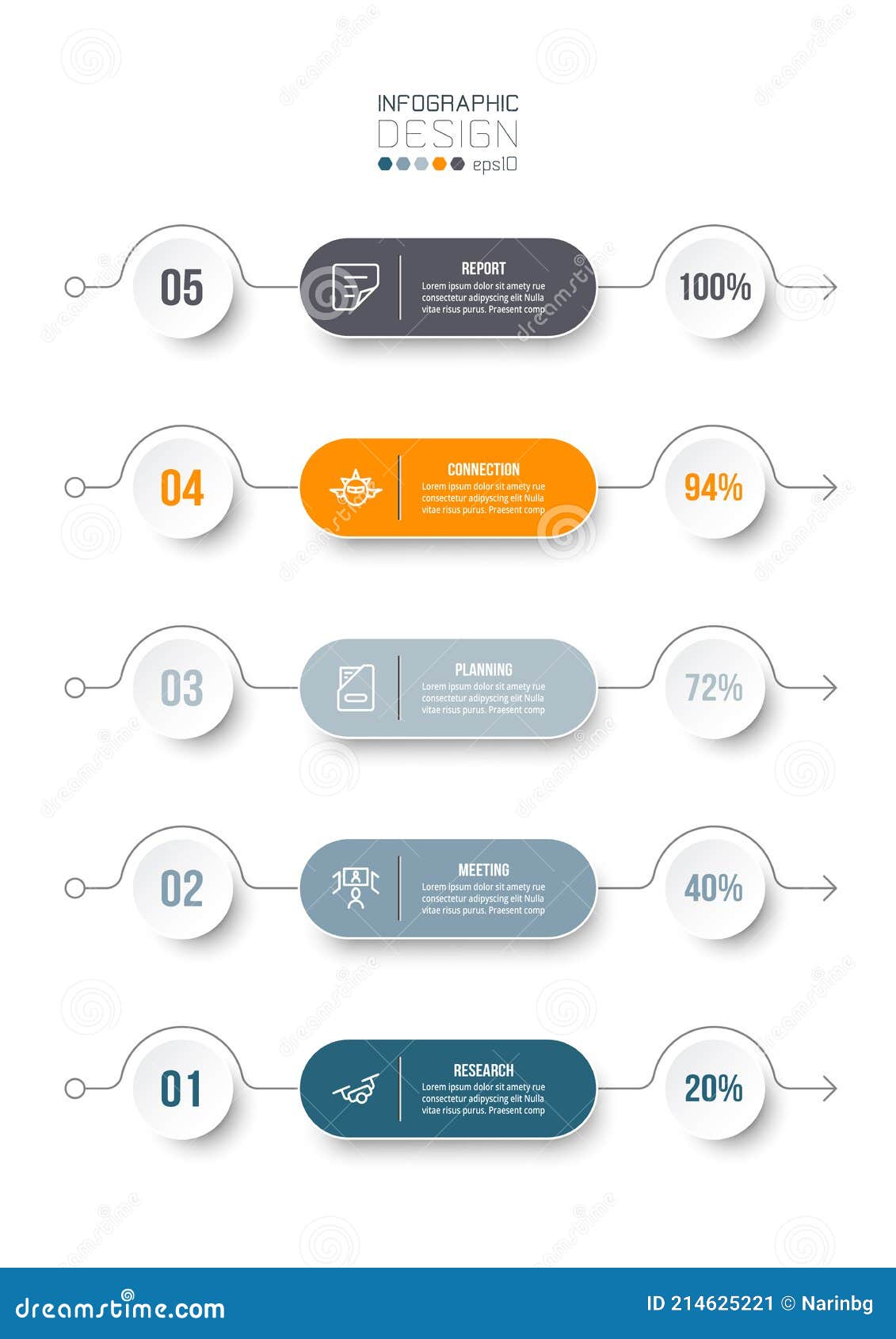 INFOGRAPHIC
DESIGN
eps10

05
REPORT
Lorem ipsum dolor sit amety rue consectetur adipyscing elit Nulla vitae risus purus. Praesent comp
100%

04
CONNECTION
Lorem ipsum dolor sit amety rue consectetur adipyscing elit Nulla vitae risus purus. Praesent comp
94%

03
PLANNING
Lorem ipsum dolor sit amety rue consectetur adipyscing elit Nulla vitae risus purus. Praesent comp
72%

02
MEETING
Lorem ipsum dolor sit amety rue consectetur adipyscing elit Nulla vitae risus purus. Praesent comp
40%

01
RESEARCH
Lorem ipsum dolor sit amety rue consectetur adipyscing elit Nulla vitae risus purus. Praesent comp
20%

dreamstime.com
ID 214625221 © Narinbg