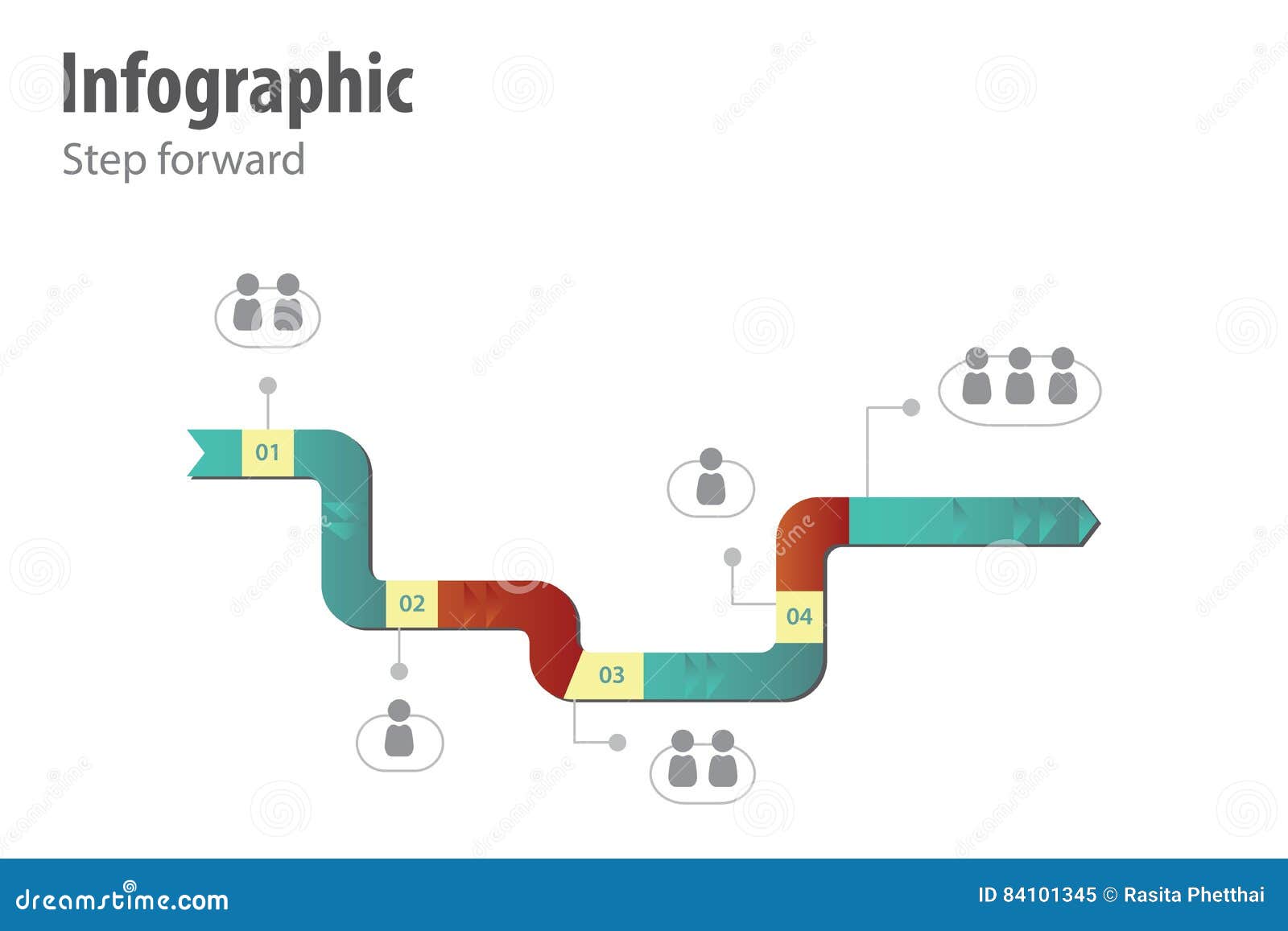 Infographic

Step forward

01

02

03

04

dreamstime.com

ID 84101345 © Rasita Phetthai