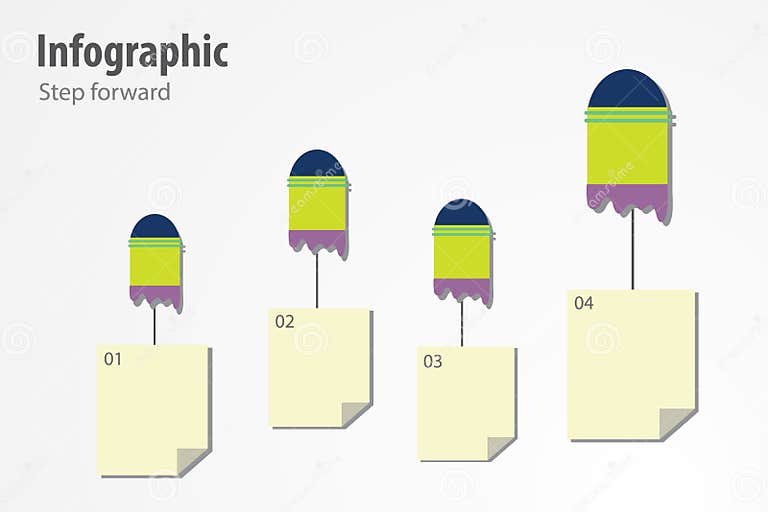 Infographic
Step forward

01

02

03

04