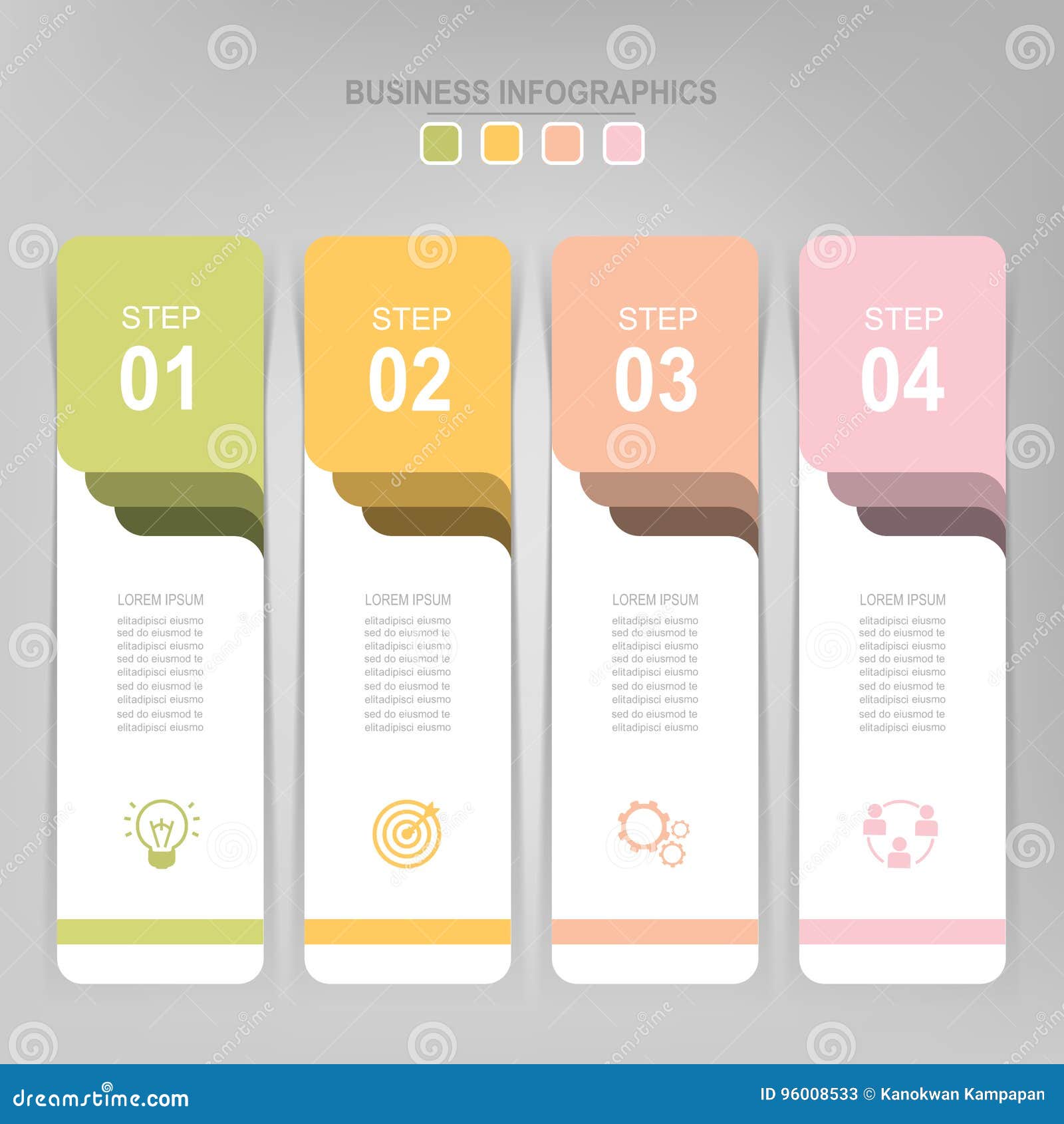 BUSINESS INFOGRAPHICS

STEP
01

LOREM IPSUM

elitadipisci eiusmo
sed do eiusmod te
elitadipisci eiusmo
sed do eiusmod te
elitadipisci eiusmo
sed do eiusmod te
elitadipisci eiusmo
sed do eiusmod te
elitadipisci eiusmo

STEP
02

LOREM IPSUM

elitadipisci eiusmo
sed do eiusmod te
elitadipisci eiusmo
sed do eiusmod te
elitadipisci eiusmo
sed do eiusmod te
elitadipisci eiusmo
sed do eiusmod te
elitadipisci eiusmo

STEP
03

LOREM IPSUM

elitadipisci eiusmo
sed do eiusmod te
elitadipisci eiusmo
sed do eiusmod te
elitadipisci eiusmo
sed do eiusmod te
elitadipisci eiusmo
sed do eiusmod te
elitadipisci eiusmo

STEP
04

LOREM IPSUM

elitadipisci eiusmo
sed do eiusmod te
elitadipisci eiusmo
sed do eiusmod te
elitadipisci eiusmo
sed do eiusmod te
elitadipisci eiusmo
sed do eiusmod te
elitadipisci eiusmo

dreamstime.com

ID 96008533 © Kanokwan Kampapan