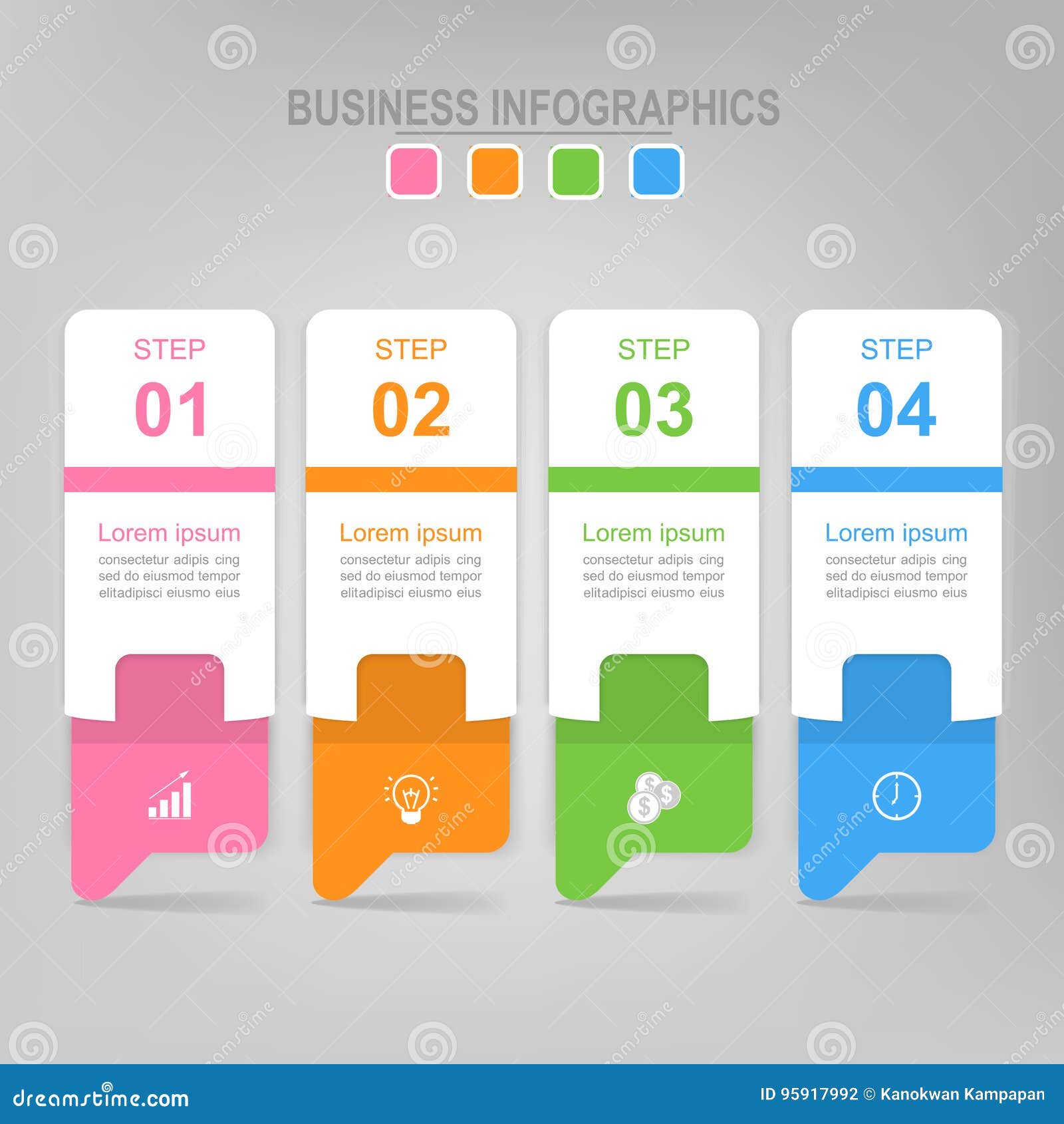 BUSINESS INFOGRAPHICS

STEP
01

Lorem ipsum
consectetur adipis cing sed do eiusmod tempor elitadipisci eiusmo eius

STEP
02

Lorem ipsum
consectetur adipis cing sed do eiusmod tempor elitadipisci eiusmo eius

STEP
03

Lorem ipsum
consectetur adipis cing sed do eiusmod tempor elitadipisci eiusmo eius

STEP
04

Lorem ipsum
consectetur adipis cing sed do eiusmod tempor elitadipisci eiusmo eius

dreamstime.com
ID 95917992 © Kanokwan Kampapan