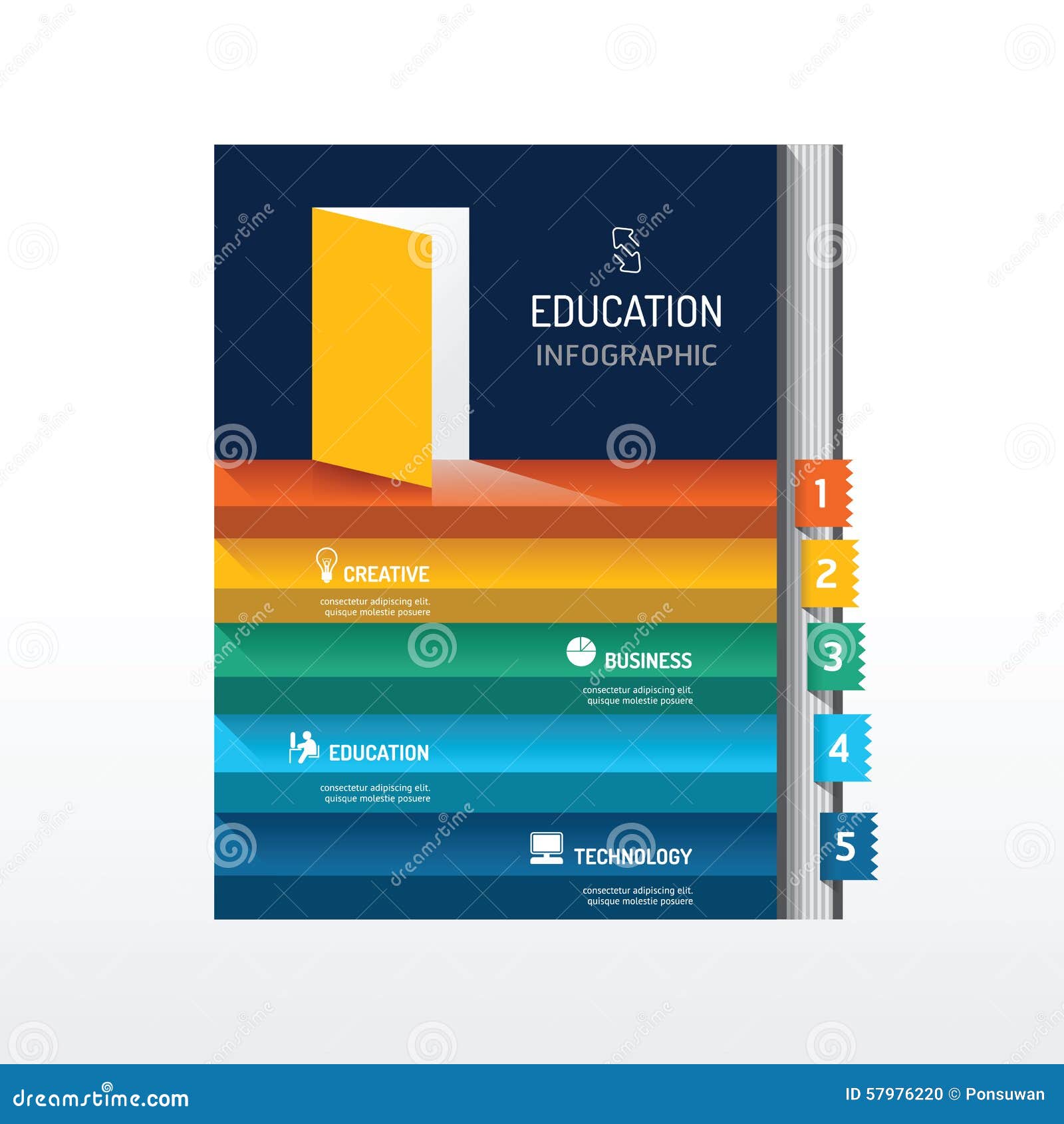 EDUCATION
INFOGRAPHIC

1

CREATIVE
consectetur adipiscing elit.
quisque molestie posuere

2

BUSINESS
consectetur adipiscing elit.
quisque molestie posuere

3

EDUCATION
consectetur adipiscing elit.
quisque molestie posuere

4

TECHNOLOGY
consectetur adipiscing elit.
quisque molestie posuere

5

dreamstime.com

ID 57976220 © Ponsuwan