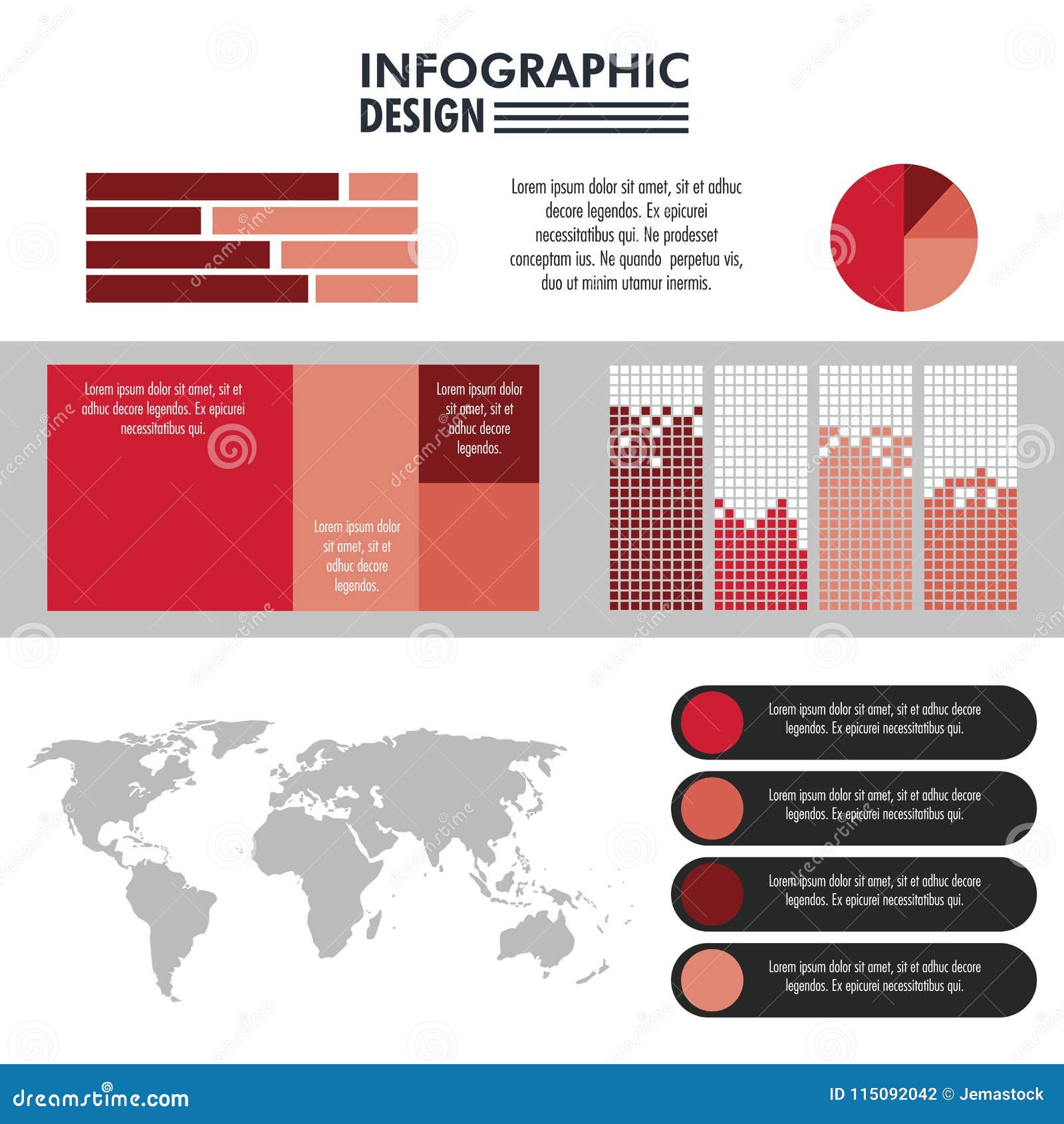 INFOGRAPHIC
DESIGN

Lorem ipsum dolor sit amet, sit et adhuc decore legendos. Ex epicurei necessitatibus qui. Ne prodesset conceptam ius. Ne quando perpetua vis, duo ut minim utamur inermis.

Lorem ipsum dolor sit amet, sit et adhuc decore legendos. Ex epicurei necessitatibus qui.

Lorem ipsum dolor sit amet, sit et adhuc decore legendos.

Lorem ipsum dolor sit amet, sit et adhuc decore legendos.

Lorem ipsum dolor sit amet, sit et adhuc decore legendos. Ex epicurei necessitatibus qui.

Lorem ipsum dolor sit amet, sit et adhuc decore legendos. Ex epicurei necessitatibus qui.

Lorem ipsum dolor sit amet, sit et adhuc decore legendos. Ex epicurei necessitatibus qui.

Lorem ipsum dolor sit amet, sit et adhuc decore legendos. Ex epicurei necessitatibus qui.

dreamstime.com
ID 115092042 © Jemastock