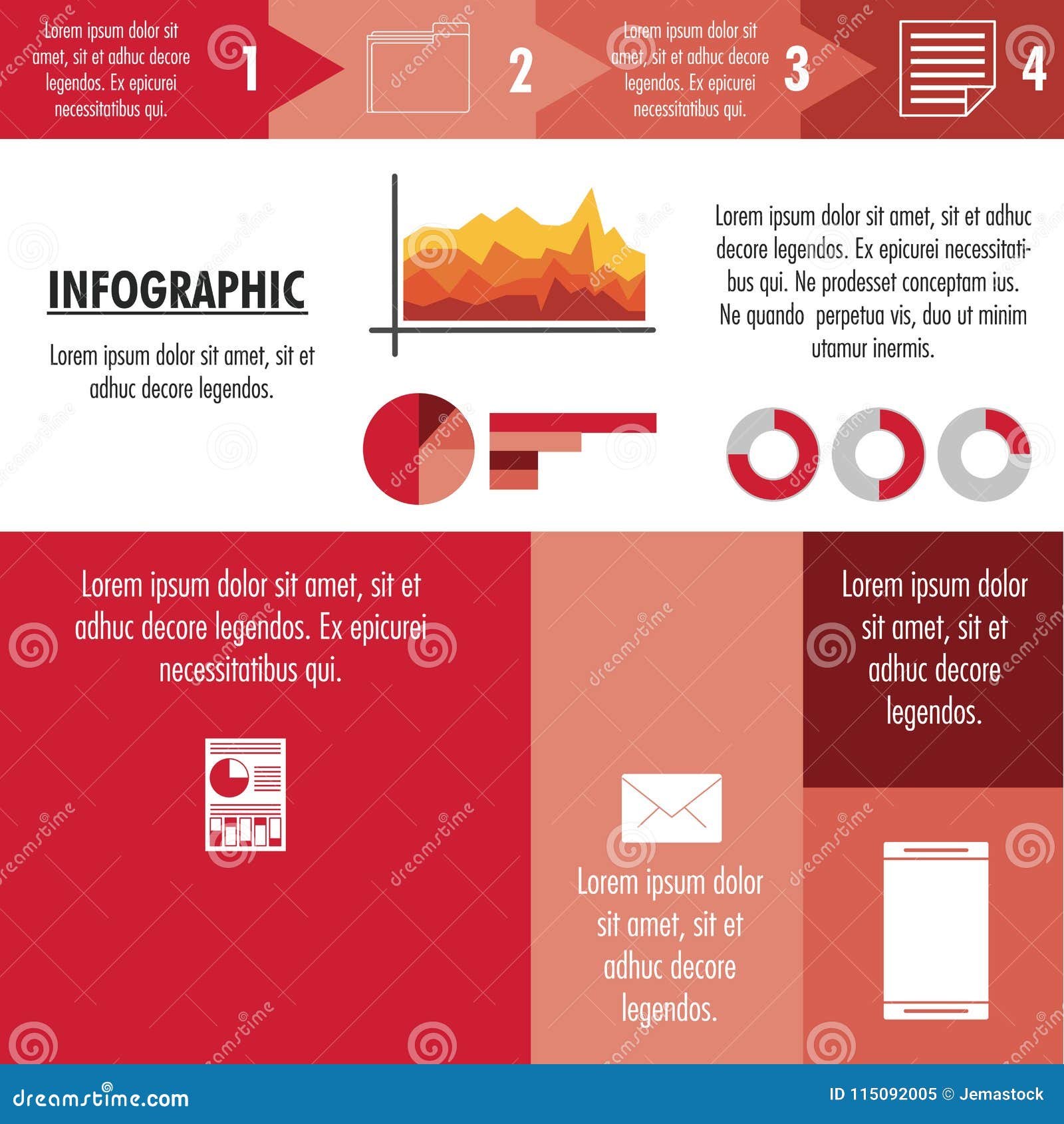 Lorem ipsum dolor sit amet, sit et adhuc decore legendos. Ex epicurei necessitatibus qui.

1

2

Lorem ipsum dolor sit amet, sit et adhuc decore legendos. Ex epicurei necessitatibus qui.

3

4

INFOGRAPHIC

Lorem ipsum dolor sit amet, sit et adhuc decore legendos.

Lorem ipsum dolor sit amet, sit et adhuc decore legendos. Ex epicurei necessitatibus qui. Ne prodesset conceptam ius. Ne quando perpetua vis, duo ut minim utamur inermis.

Lorem ipsum dolor sit amet, sit et adhuc decore legendos. Ex epicurei necessitatibus qui.

Lorem ipsum dolor sit amet, sit et adhuc decore legendos.

Lorem ipsum dolor sit amet, sit et adhuc decore legendos.

dreamstime.com

ID 115092005 © Jemastock