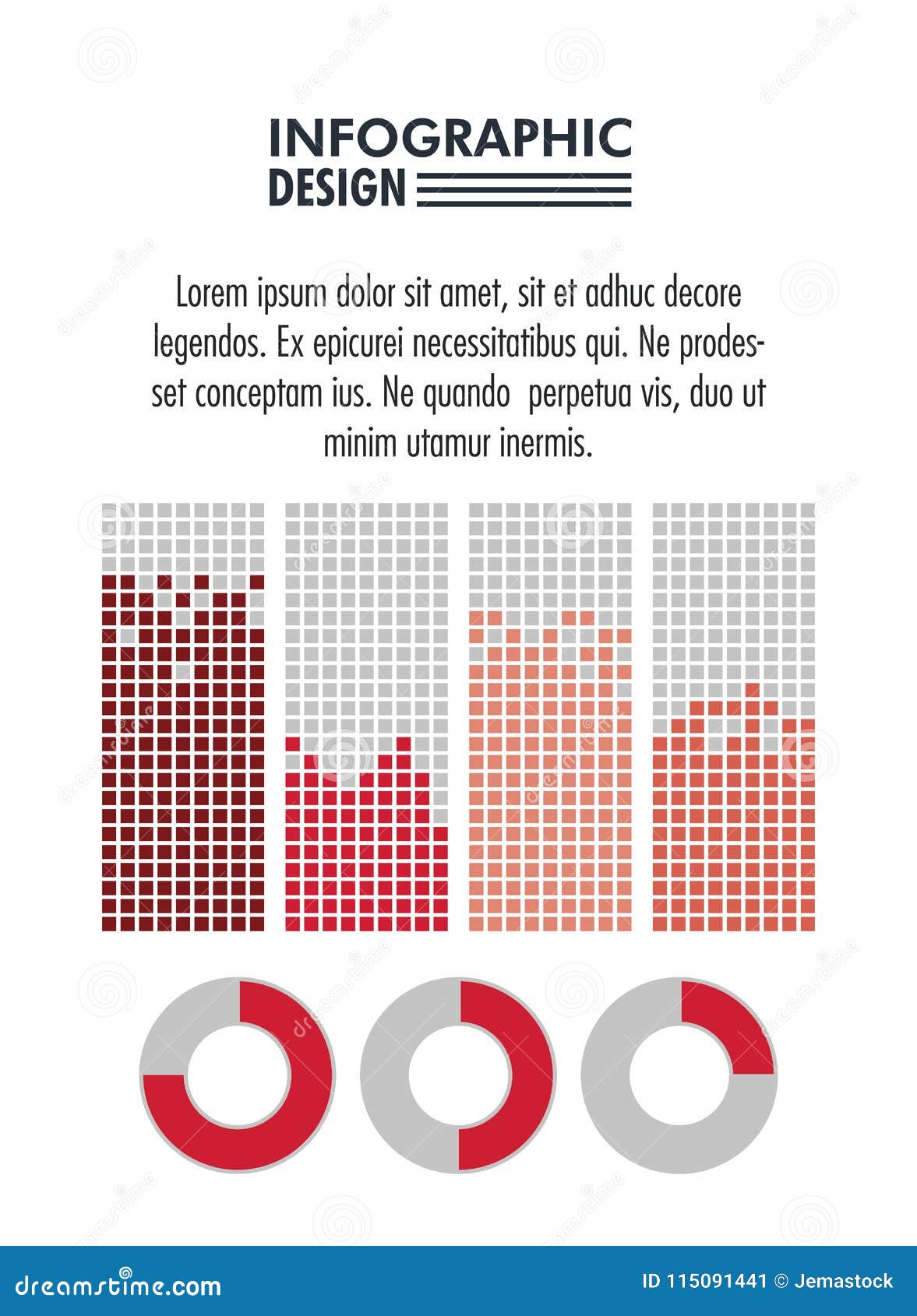 INFOGRAPHIC
DESIGN

Lorem ipsum dolor sit amet, sit et adhuc decore legendos. Ex epicurei necessitatibus qui. Ne prodesset conceptam ius. Ne quando perpetua vis, duo ut minim utamur inermis.

dreamstime.com
ID 115091441 © Jemastock