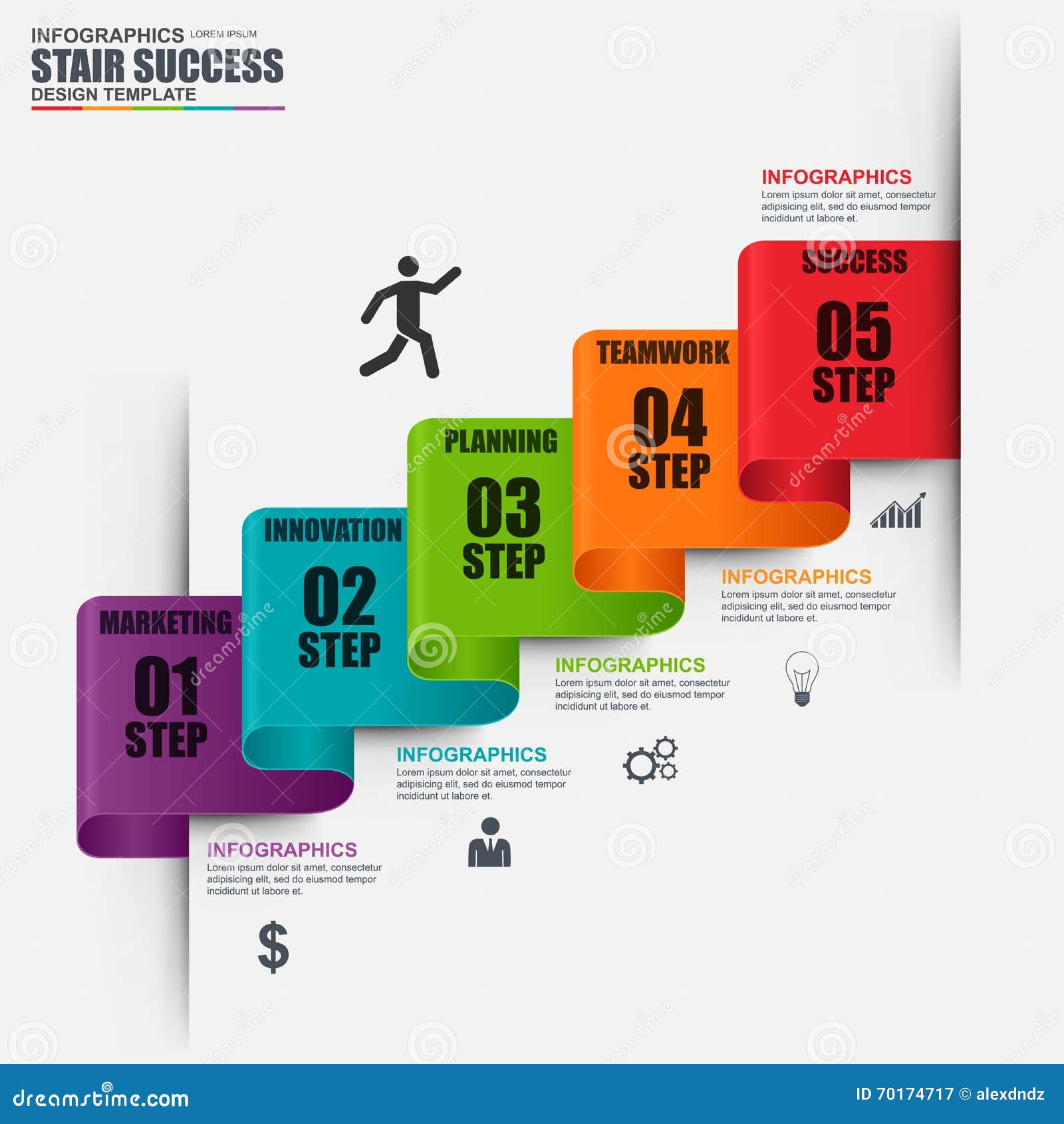 INFOGRAPHICS LOREM IPSUM
STAIR SUCCESS
DESIGN TEMPLATE

INFOGRAPHICS
Lorem ipsum dolor sit amet, consectetur adipisicing elit, sed do eiusmod tempor incididunt ut labore et.

SUCCESS
05
STEP

TEAMWORK
04
STEP

PLANNING
03
STEP

INNOVATION
02
STEP

MARKETING
01
STEP

INFOGRAPHICS
Lorem ipsum dolor sit amet, consectetur adipisicing elit, sed do eiusmod tempor incididunt ut labore et.

INFOGRAPHICS
Lorem ipsum dolor sit amet, consectetur adipisicing elit, sed do eiusmod tempor incididunt ut labore et.

INFOGRAPHICS
Lorem ipsum dolor sit amet, consectetur adipisicing elit, sed do eiusmod tempor incididunt ut labore et.

INFOGRAPHICS
Lorem ipsum dolor sit amet, consectetur adipisicing elit, sed do eiusmod tempor incididunt ut labore et.

$

dreamstime.com
ID 70174717 © alexdndz