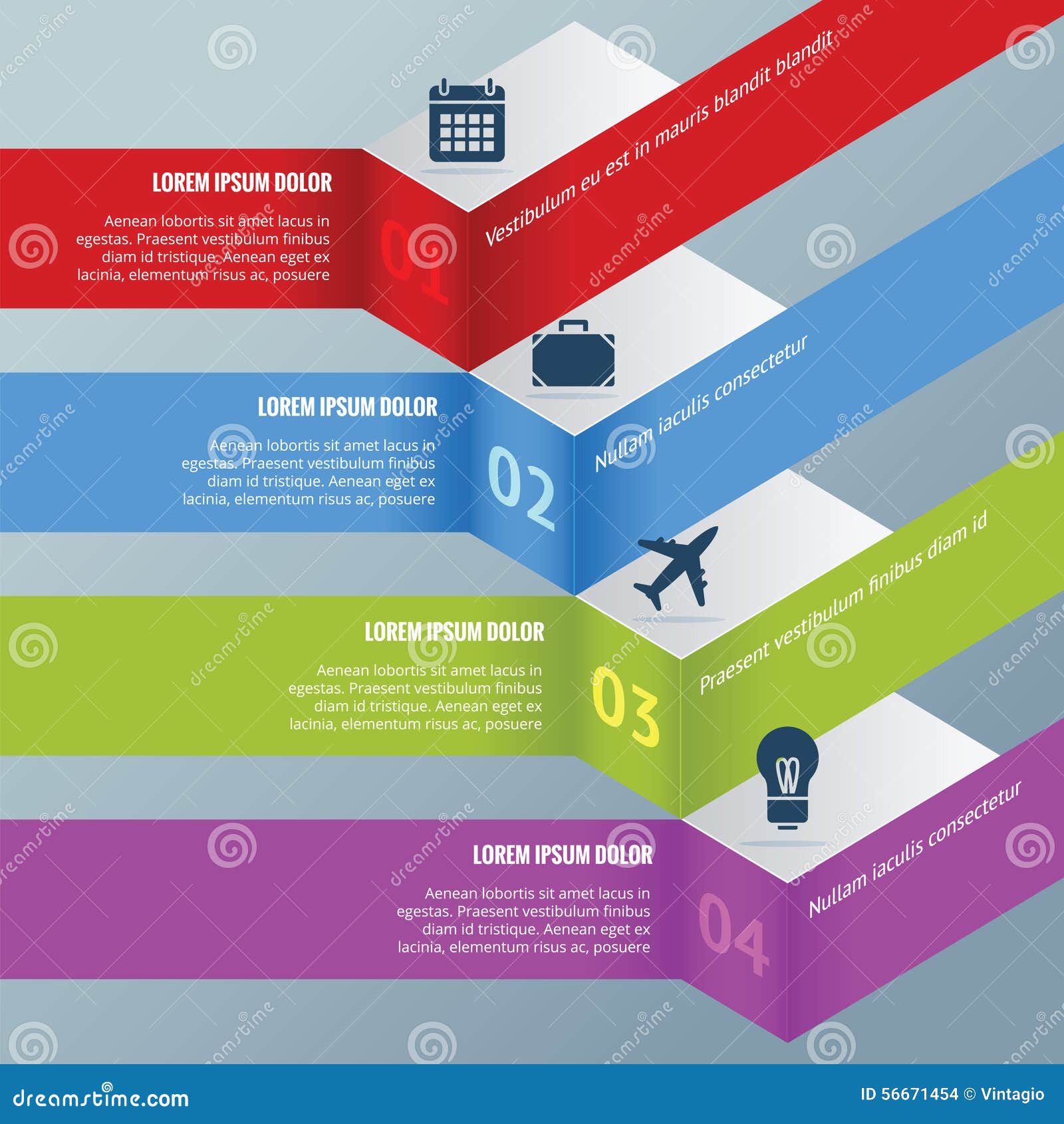 LOREM IPSUM DOLOR

Aenean lobortis sit amet lacus in egestas. Praesent vestibulum finibus diam id tristique. Aenean eget ex lacinia, elementum risus ac, posuere

01

Vestibulum eu est in mauris blandit blandit

LOREM IPSUM DOLOR

Aenean lobortis sit amet lacus in egestas. Praesent vestibulum finibus diam id tristique. Aenean eget ex lacinia, elementum risus ac, posuere

02

Nullam iaculis consectetur

LOREM IPSUM DOLOR

Aenean lobortis sit amet lacus in egestas. Praesent vestibulum finibus diam id tristique. Aenean eget ex lacinia, elementum risus ac, posuere

03

Praesent vestibulum finibus diam id

LOREM IPSUM DOLOR

Aenean lobortis sit amet lacus in egestas. Praesent vestibulum finibus diam id tristique. Aenean eget ex lacinia, elementum risus ac, posuere

04

Nullam iaculis consectetur

dreamstime.com

ID 56671454 © Vintagio