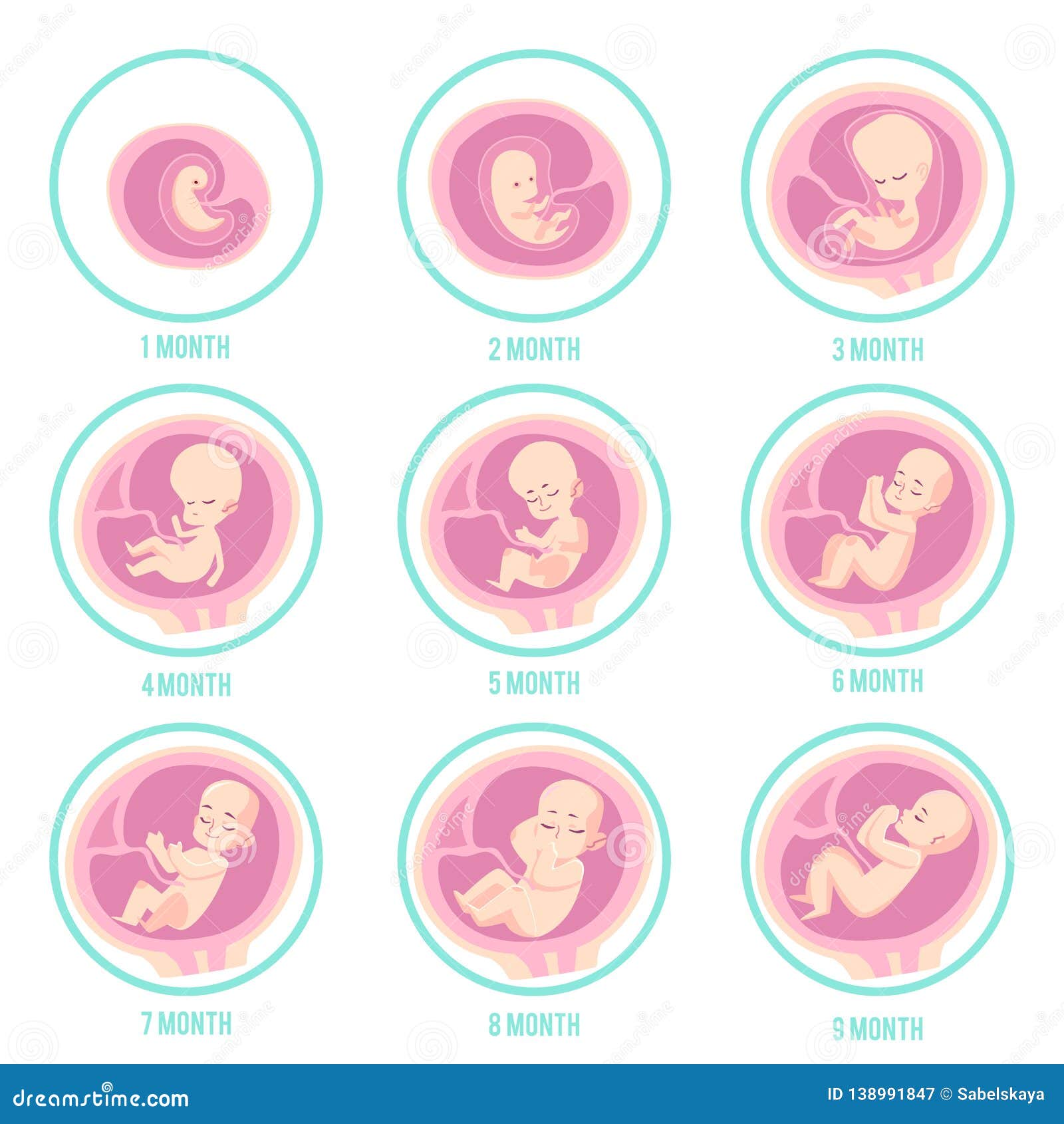 1 MONTH

2 MONTH

3 MONTH

4 MONTH

5 MONTH

6 MONTH

7 MONTH

8 MONTH

9 MONTH

dreamstime.com

ID 138991847 © Sabelskaya