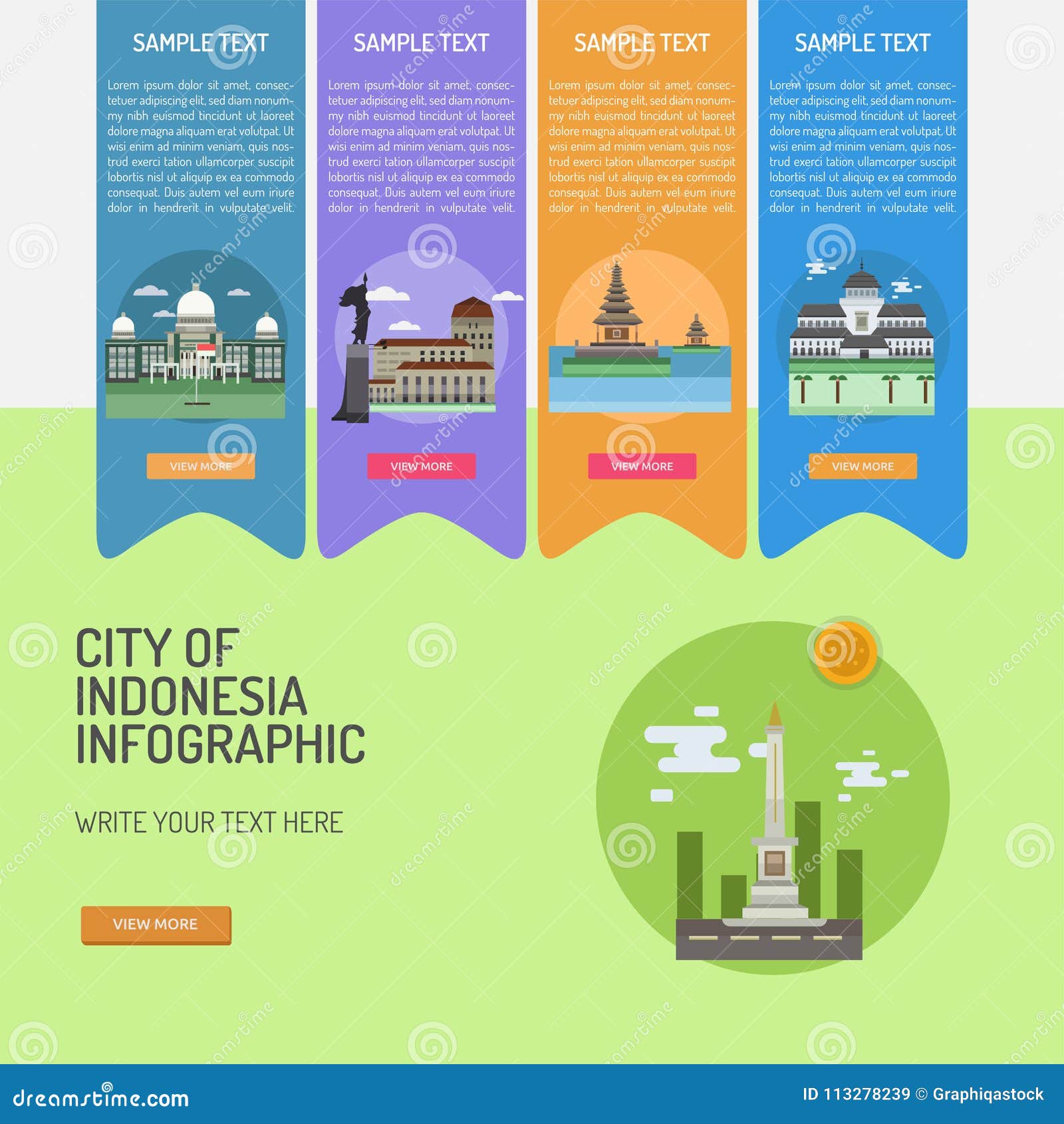 SAMPLE TEXT

Lorem ipsum dolor sit amet, consectetuer adipiscing elit, sed diam nonummy nibh euismod tincidunt ut laoreet dolore magna aliquam erat volutpat. Ut wisi enim ad minim veniam, quis nostrud exerci tation ullamcorper suscipit lobortis nisl ut aliquip ex ea commodo consequat. Duis autem vel eum iriure dolor in hendrerit in vulputate velit.

VIEW MORE

SAMPLE TEXT

Lorem ipsum dolor sit amet, consectetuer adipiscing elit, sed diam nonummy nibh euismod tincidunt ut laoreet dolore magna aliquam erat volutpat. Ut wisi enim ad minim veniam, quis nostrud exerci tation ullamcorper suscipit lobortis nisl ut aliquip ex ea commodo consequat. Duis autem vel eum iriure dolor in hendrerit in vulputate velit.

VIEW MORE

SAMPLE TEXT

Lorem ipsum dolor sit amet, consectetuer adipiscing elit, sed diam nonummy nibh euismod tincidunt ut laoreet dolore magna aliquam erat volutpat. Ut wisi enim ad minim veniam, quis nostrud exerci tation ullamcorper suscipit lobortis nisl ut aliquip ex ea commodo consequat. Duis autem vel eum iriure dolor in hendrerit in vulputate velit.

VIEW MORE

SAMPLE TEXT

Lorem ipsum dolor sit amet, consectetuer adipiscing elit, sed diam nonummy nibh euismod tincidunt ut laoreet dolore magna aliquam erat volutpat. Ut wisi enim ad minim veniam, quis nostrud exerci tation ullamcorper suscipit lobortis nisl ut aliquip ex ea commodo consequat. Duis autem vel eum iriure dolor in hendrerit in vulputate velit.

VIEW MORE

CITY OF INDONESIA INFOGRAPHIC

WRITE YOUR TEXT HERE

VIEW MORE

dreamstime.com

ID 113278239 © Graphiqastock