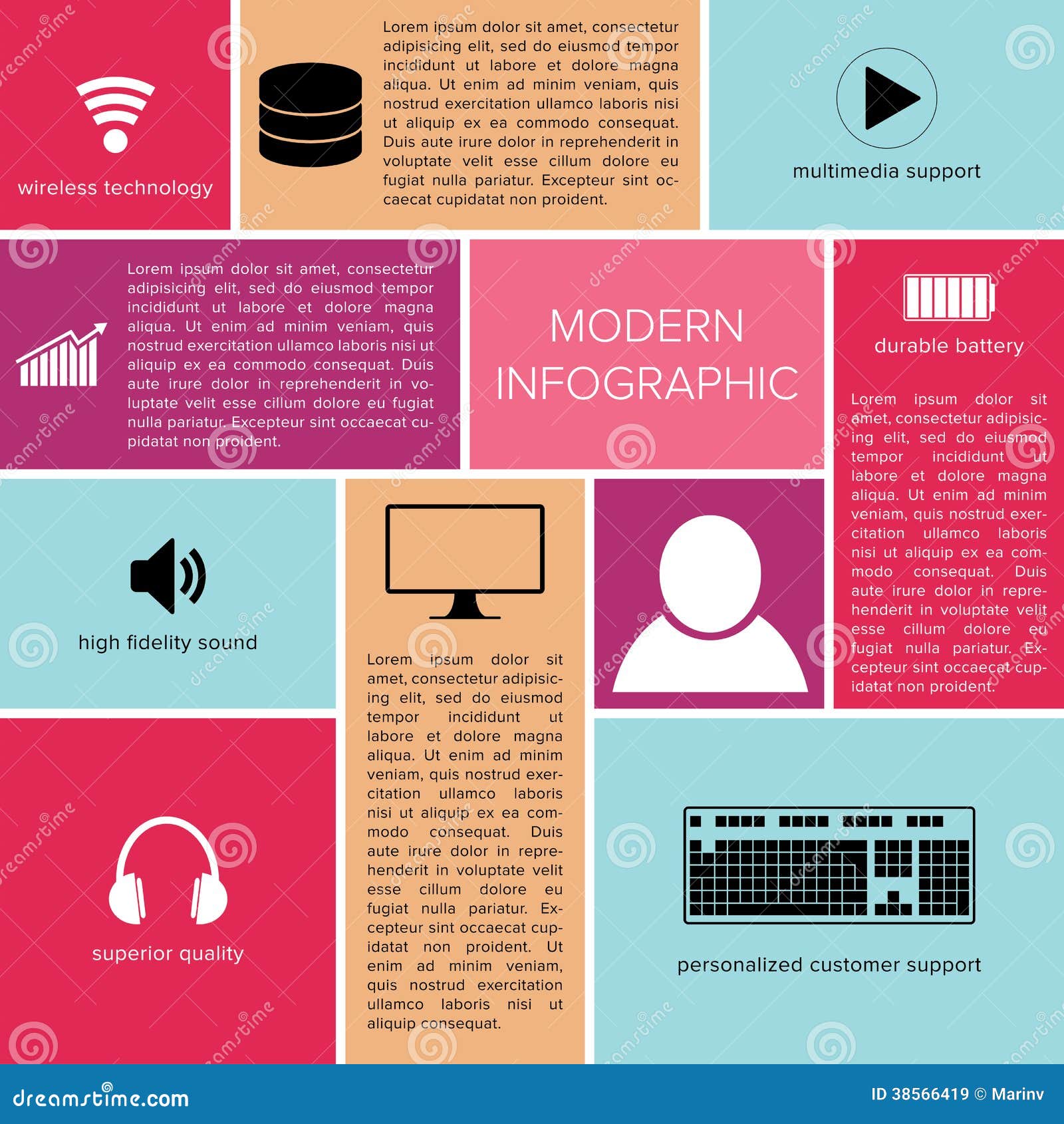 wireless technology

Lorem ipsum dolor sit amet, consectetur adipisicing elit, sed do eiusmod tempor incididunt ut labore et dolore magna aliqua. Ut enim ad minim veniam, quis nostrud exercitation ullamco laboris nisi ut aliquip ex ea commodo consequat. Duis aute irure dolor in reprehenderit in voluptate velit esse cillum dolore eu fugiat nulla pariatur. Excepteur sint occaecat cupidatat non proident.

multimedia support

Lorem ipsum dolor sit amet, consectetur adipisicing elit, sed do eiusmod tempor incididunt ut labore et dolore magna aliqua. Ut enim ad minim veniam, quis nostrud exercitation ullamco laboris nisi ut aliquip ex ea commodo consequat. Duis aute irure dolor in reprehenderit in voluptate velit esse cillum dolore eu fugiat nulla pariatur. Excepteur sint occaecat cupidatat non proident.

MODERN INFOGRAPHIC

durable battery

Lorem ipsum dolor sit amet, consectetur adipisicing elit, sed do eiusmod tempor incididunt ut labore et dolore magna aliqua. Ut enim ad minim veniam, quis nostrud exercitation ullamco laboris nisi ut aliquip ex ea commodo consequat. Duis aute irure dolor in reprehenderit in voluptate velit esse cillum dolore eu fugiat nulla pariatur. Excepteur sint occaecat cupidatat non proident.

high fidelity sound

Lorem ipsum dolor sit amet, consectetur adipisicing elit, sed do eiusmod tempor incididunt ut labore et dolore magna aliqua. Ut enim ad minim veniam, quis nostrud exercitation ullamco laboris nisi ut aliquip ex ea commodo consequat. Duis aute irure dolor in reprehenderit in voluptate velit esse cillum dolore eu fugiat nulla pariatur. Excepteur sint occaecat cupidatat non proident. Ut enim ad minim veniam, quis nostrud exercitation ullamco laboris nisi ut aliquip consequat.

superior quality

personalized customer support

dreamstime.com

ID 38566419 © Marinv