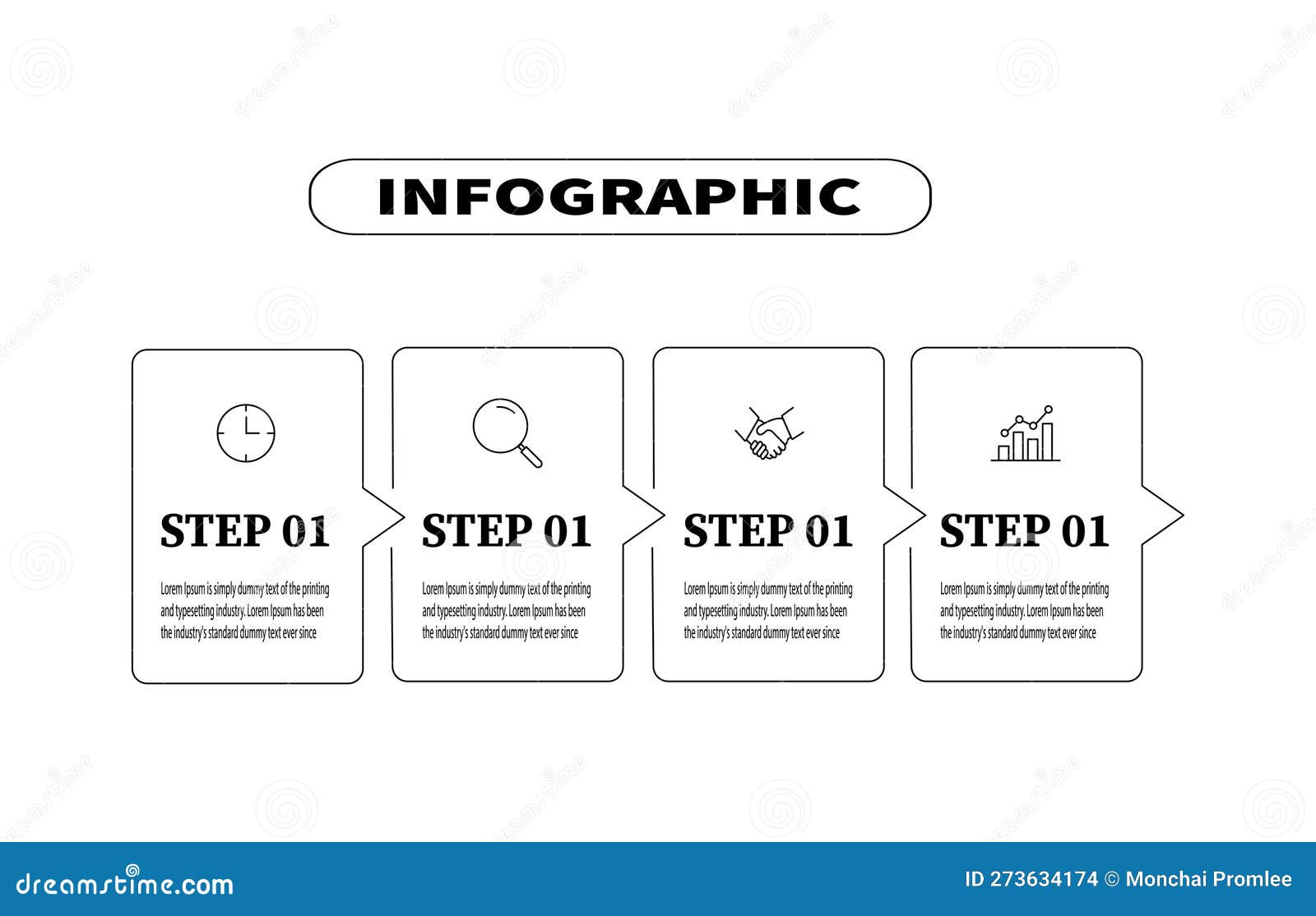 INFOGRAPHIC

STEP 01

Lorem Ipsum is simply dummy text of the printing and typesetting industry. Lorem Ipsum has been the industry's standard dummy text ever since

STEP 01

Lorem Ipsum is simply dummy text of the printing and typesetting industry. Lorem Ipsum has been the industry's standard dummy text ever since

STEP 01

Lorem Ipsum is simply dummy text of the printing and typesetting industry. Lorem Ipsum has been the industry's standard dummy text ever since

STEP 01

Lorem Ipsum is simply dummy text of the printing and typesetting industry. Lorem Ipsum has been the industry's standard dummy text ever since

dreamstime.com

ID 273634174 © Monchai Promlee