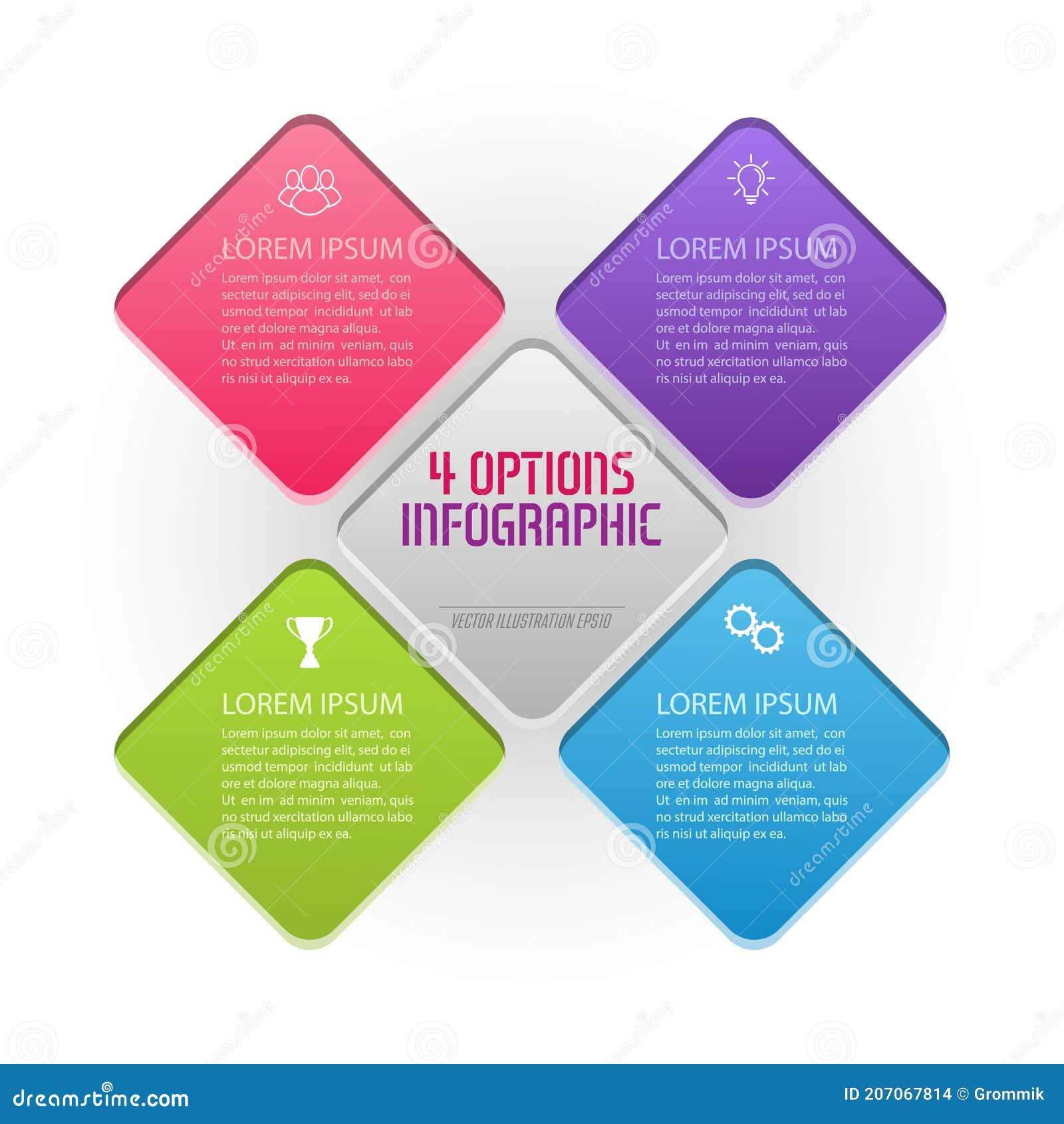 LOREM IPSUM

Lorem ipsum dolor sit amet, con sectetur adipiscing elit, sed do ei usmod tempor incididunt ut lab ore et dolore magna aliqua. Ut en im ad minim veniam, quis no strud xercitation ullamco labo ris nisi ut aliquip ex ea.

LOREM IPSUM

Lorem ipsum dolor sit amet, con sectetur adipiscing elit, sed do ei usmod tempor incididunt ut lab ore et dolore magna aliqua. Ut en im ad minim veniam, quis no strud xercitation ullamco labo ris nisi ut aliquip ex ea.

4 OPTIONS INFOGRAPHIC

VECTOR ILLUSTRATION EPS10

LOREM IPSUM

Lorem ipsum dolor sit amet, con sectetur adipiscing elit, sed do ei usmod tempor incididunt ut lab ore et dolore magna aliqua. Ut en im ad minim veniam, quis no strud xercitation ullamco labo ris nisi ut aliquip ex ea.

LOREM IPSUM

Lorem ipsum dolor sit amet, con sectetur adipiscing elit, sed do ei usmod tempor incididunt ut lab ore et dolore magna aliqua. Ut en im ad minim veniam, quis no strud xercitation ullamco labo ris nisi ut aliquip ex ea.

dreamstime.com

ID 207067814 © Grommik