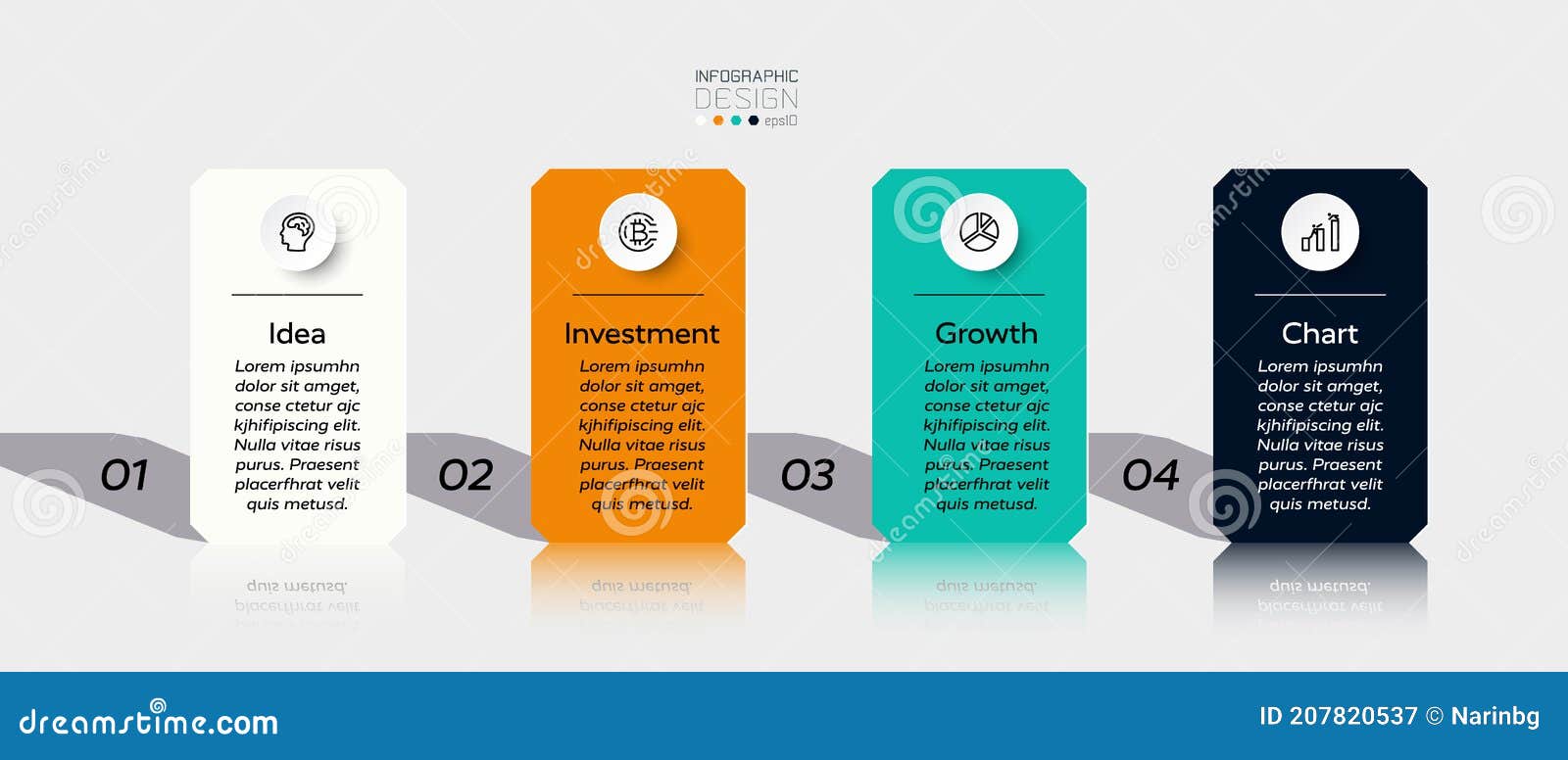 INFOGRAPHIC
DESIGN
eps10

01

Idea
Lorem ipsumhn dolor sit amget, conse ctetur ajc kjhifipiscing elit. Nulla vitae risus purus. Praesent placerfhrat velit quis metusd.

02

Investment
Lorem ipsumhn dolor sit amget, conse ctetur ajc kjhifipiscing elit. Nulla vitae risus purus. Praesent placerfhrat velit quis metusd.

03

Growth
Lorem ipsumhn dolor sit amget, conse ctetur ajc kjhifipiscing elit. Nulla vitae risus purus. Praesent placerfhrat velit quis metusd.

04

Chart
Lorem ipsumhn dolor sit amget, conse ctetur ajc kjhifipiscing elit. Nulla vitae risus purus. Praesent placerfhrat velit quis metusd.

dreamstime.com
ID 207820537 © Narinbg